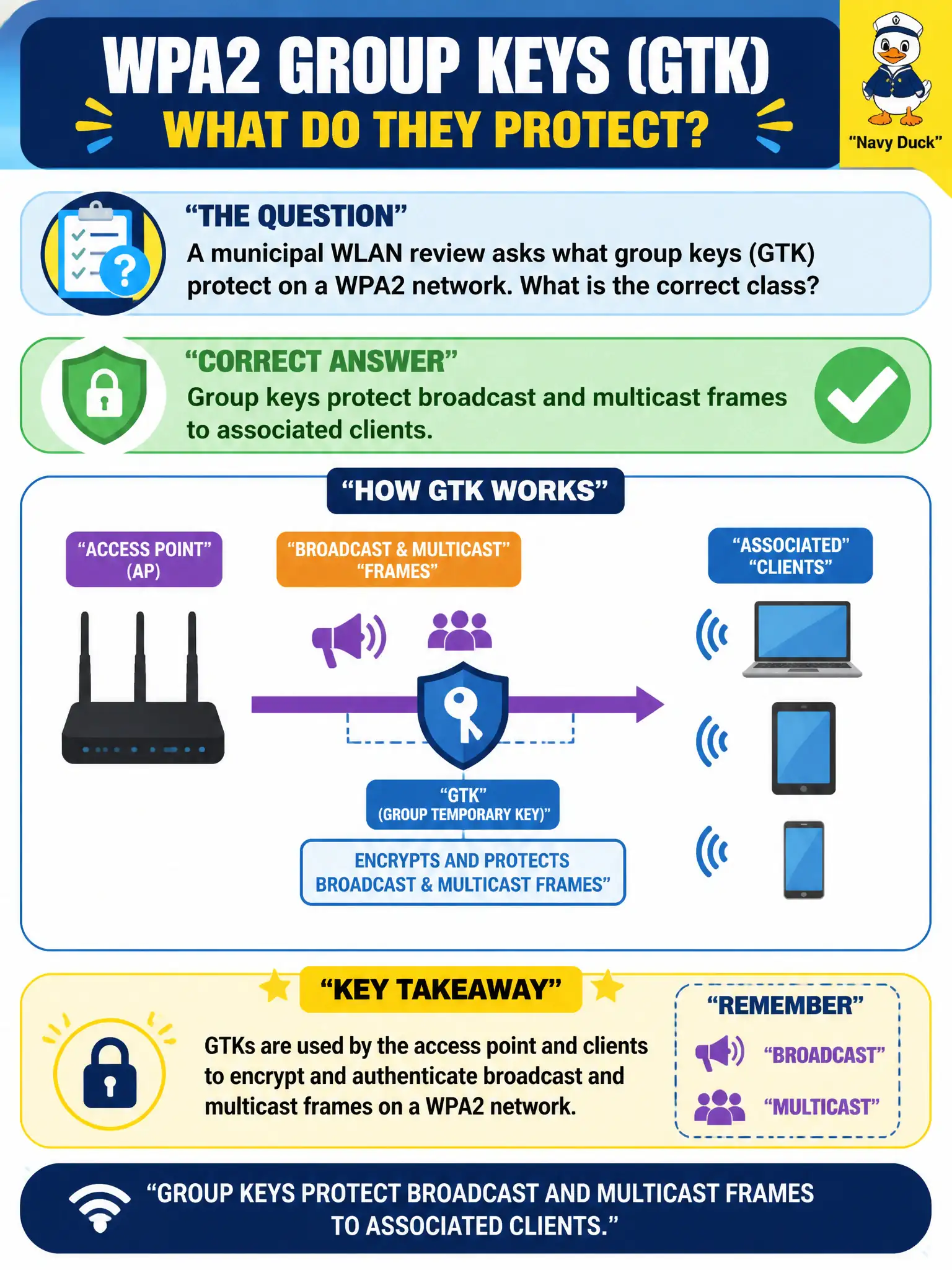 WPA2 GROUP KEYS (GTK)
WHAT DO THEY PROTECT?

"Navy Duck"

"THE QUESTION"
A municipal WLAN review asks what group keys (GTK) protect on a WPA2 network. What is the correct class?

"CORRECT ANSWER"
Group keys protect broadcast and multicast frames to associated clients.

"HOW GTK WORKS"

"ACCESS POINT" (AP)

"BROADCAST & MULTICAST" "FRAMES"

"ASSOCIATED" "CLIENTS"

"GTK" (GROUP TEMPORARY KEY)"

ENCRYPTS AND PROTECTS BROADCAST & MULTICAST FRAMES"

"KEY TAKEAWAY"
GTKs are used by the access point and clients to encrypt and authenticate broadcast and multicast frames on a WPA2 network.

"REMEMBER"
"BROADCAST"
"MULTICAST"

"GROUP KEYS PROTECT BROADCAST AND MULTICAST FRAMES TO ASSOCIATED CLIENTS."