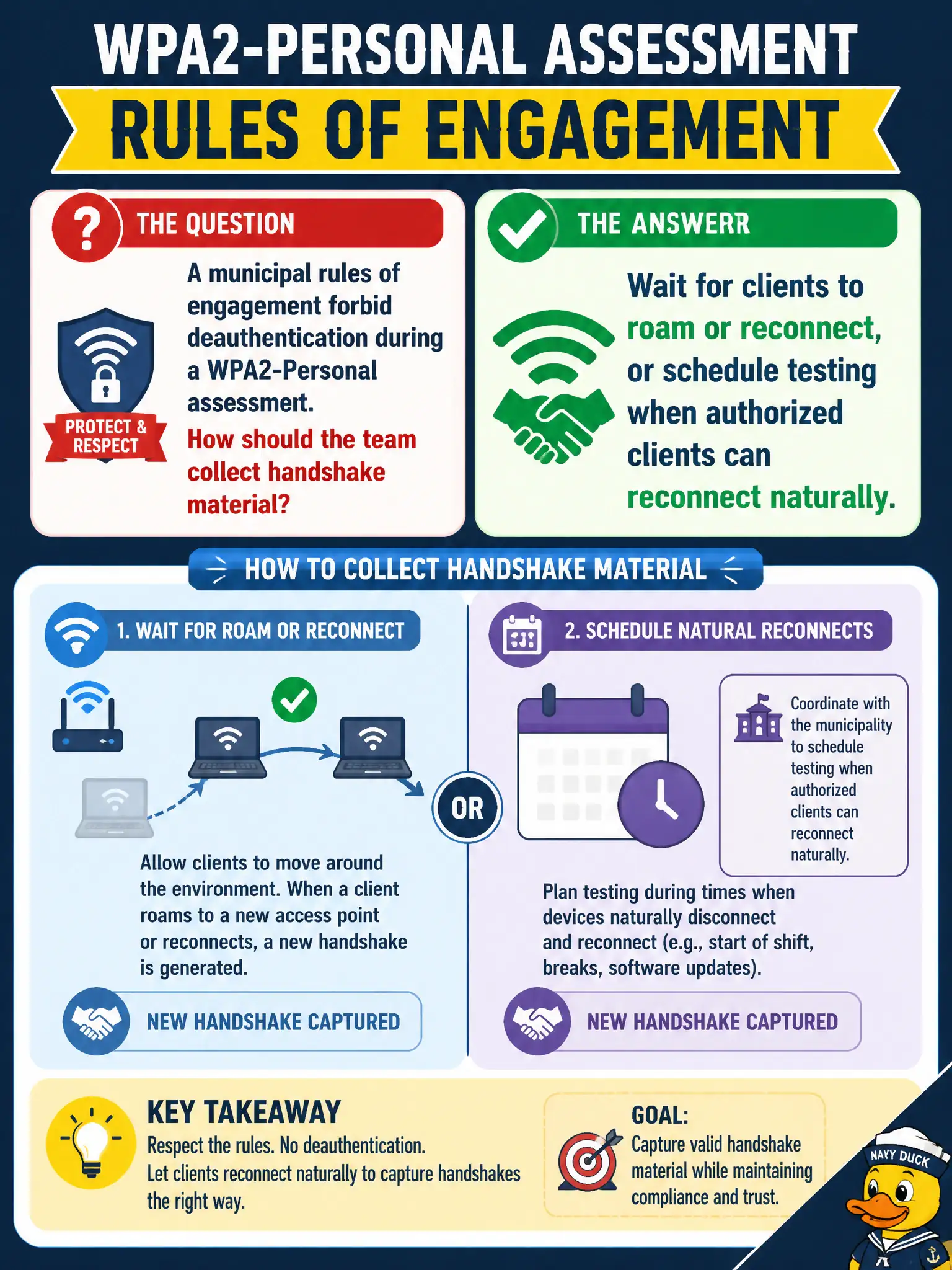 WPA2-PERSONAL ASSESSMENT

RULES OF ENGAGEMENT

THE QUESTION

PROTECT & RESPECT

A municipal rules of engagement forbid deauthentication during a WPA2-Personal assessmert.

How should the team collect handshake material?

THE ANSWERR

Wait for clients to roam or reconnect, or schedule testing when authorized clients can reconnect naturally.

HOW TO COLLECT HANDSHAKE MATERIAL

1. WAIT FOR ROAM OR RECONNECT

Allow clients to move around the environment. When a client roams to a new access point or reconnects, a new handshake is generated.

NEW HANDSHAKE CAPTURED

OR

2. SCHEDULE NATURAL RECONNECTS

Coordinate with the municipality to schedule testing when authorized clients can reconnect naturally.

Plan testing during times when devices naturally disconnect and reconnect (e.g., start of shift, breaks, software updates).

NEW HANDSHAKE CAPTURED

KEY TAKEAWAY

Respect the rules. No deauthentication.
Let clients reconnect naturally to capture handshakes the right way.

GOAL:

Capture valid handshake material while maintaining compliance and trust.

NAVY DUCK