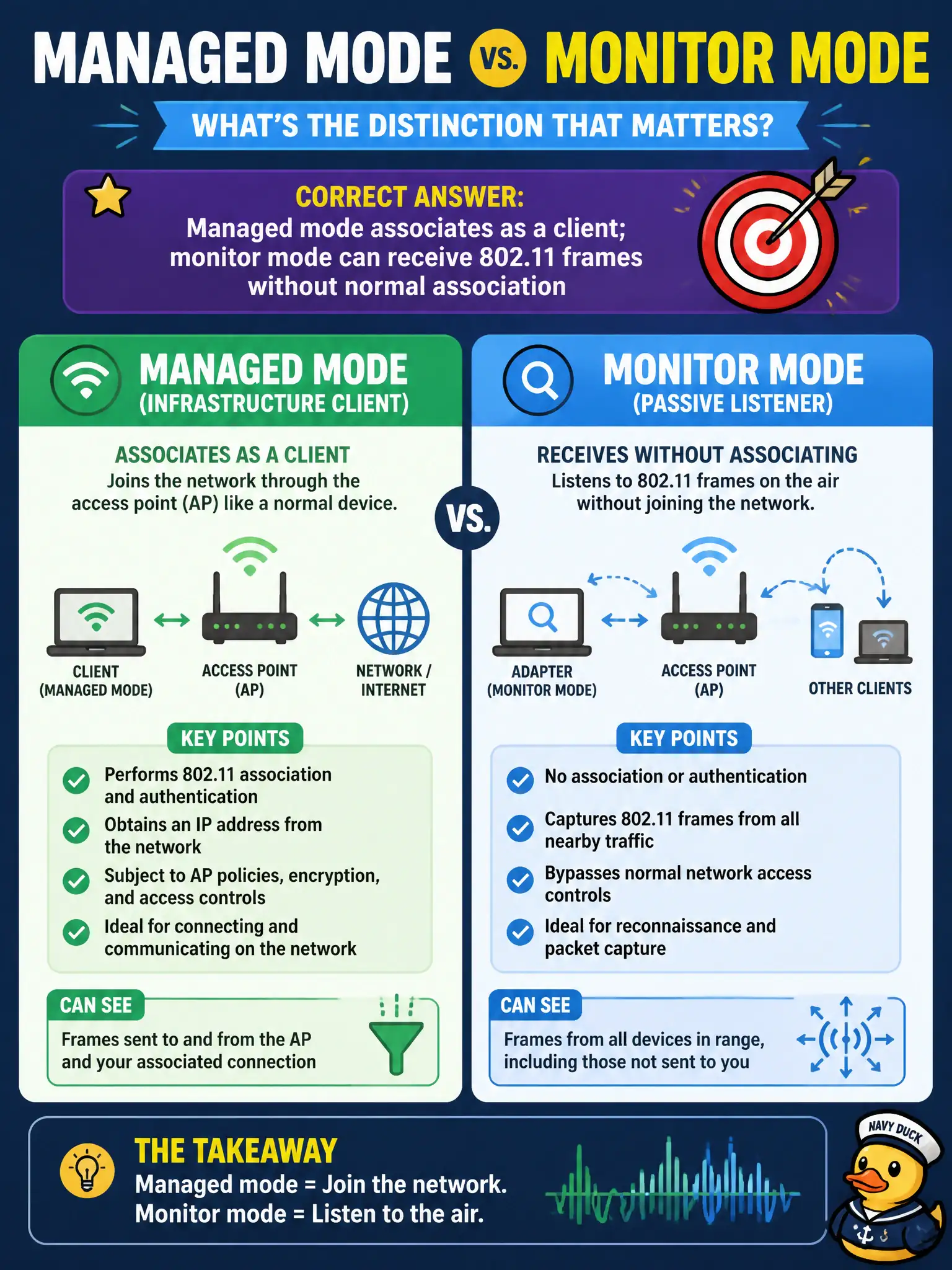 MANAGED MODE VS. MONITOR MODE

WHAT'S THE DISTINCTION THAT MATTERS?

CORRECT ANSWER:
Managed mode associates as a client; monitor mode can receive 802.11 frames without normal association

MANAGED MODE
(INFRASTRUCTURE CLIENT)

ASSOCIATES AS A CLIENT
Joins the network through the access point (AP) like a normal device.

CLIENT (MANAGED MODE)
ACCESS POINT (AP)
NETWORK / INTERNET

KEY POINTS
Performs 802.11 association and authentication
Obtains an IP address from the network
Subject to AP policies, encryption, and access controls
Ideal for connecting and communicating on the network

CAN SEE
Frames sent to and from the AP and your associated connection

VS.

MONITOR MODE
(PASSIVE LISTENER)

RECEIVES WITHOUT ASSOCIATING
Listens to 802.11 frames on the air without joining the network.

ADAPTER (MONITOR MODE)
ACCESS POINT (AP)
OTHER CLIENTS

KEY POINTS
No association or authentication
Captures 802.11 frames from all nearby traffic
Bypasses normal network access controls
Ideal for reconnaissance and packet capture

CAN SEE
Frames from all devices in range, including those not sent to you

THE TAKEAWAY
Managed mode = Join the network.
Monitor mode = Listen to the air.

NAVY DUCK