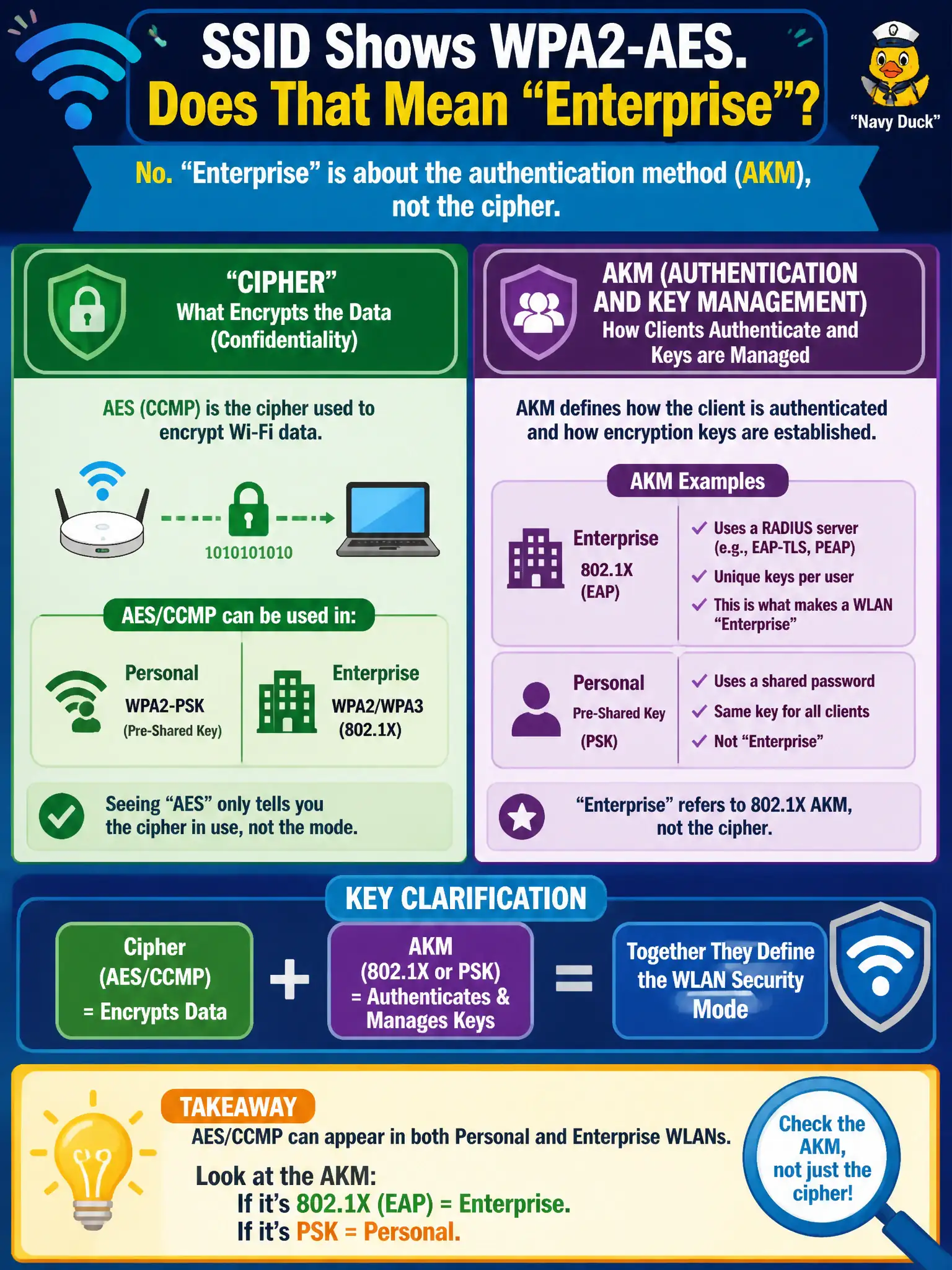 SSID Shows WPA2-AES.
Does That Mean “Enterprise”?

“Navy Duck”

No. “Enterprise” is about the authentication method (AKM), not the cipher.

“CIPHER”
What Encrypts the Data (Confidentiality)

AES (CCMP) is the cipher used to encrypt Wi-Fi data.

1010101010

AES/CCMP can be used in:

Personal
WPA2-PSK
(Pre-Shared Key)

Enterprise
WPA2/WPA3
(802.1X)

Seeing “AES” only tells you the cipher in use, not the mode.

AKM (AUTHENTICATION AND KEY MANAGEMENT)
How Clients Authenticate and Keys are Managed

AKM defines how the client is authenticated and how encryption keys are established.

AKM Examples

Enterprise
802.1X
(EAP)

Uses a RADIUS server (e.g., EAP-TLS, PEAP)
Unique keys per user
This is what makes a WLAN “Enterprise”

Personal
Pre-Shared Key
(PSK)

Uses a shared password
Same key for all clients
Not “Enterprise”

“Enterprise” refers to 802.1X AKM, not the cipher.

KEY CLARIFICATION

Cipher
(AES/CCMP)
= Encrypts Data

+

AKM
(802.1X or PSK)
= Authenticates & Manages Keys

=

Together They Define the WLAN Security Mode

TAKEAWAY
AES/CCMP can appear in both Personal and Enterprise WLANs.

Look at the AKM:
If it’s 802.1X (EAP) = Enterprise.
If it’s PSK = Personal.

Check the AKM, not just the cipher!