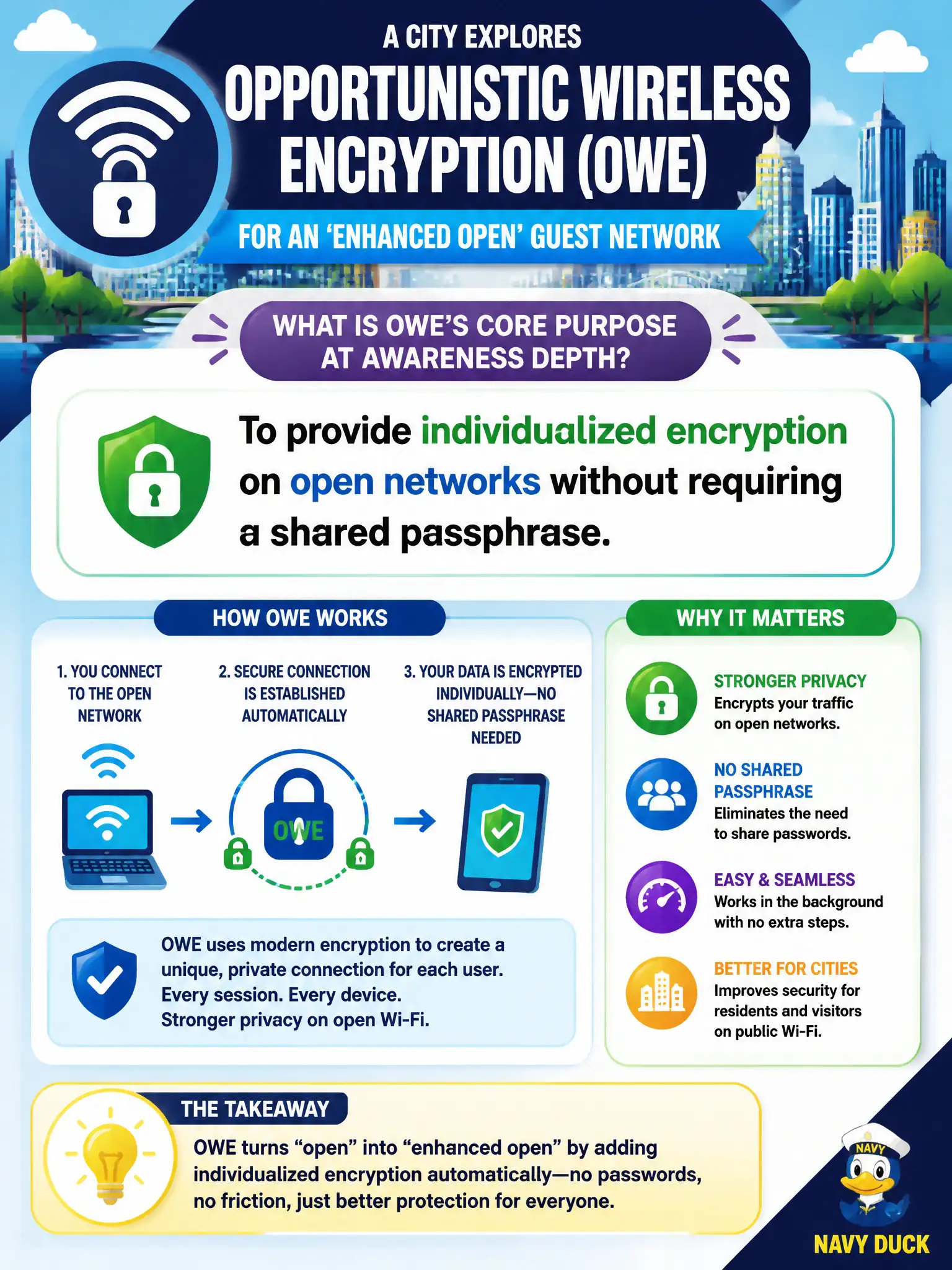 A CITY EXPLORES
OPPORTUNISTIC WIRELESS ENCRYPTION (OWE)
FOR AN 'ENHANCED OPEN' GUEST NETWORK

WHAT IS OWE'S CORE PURPOSE AT AWARENESS DEPTH?

To provide individualized encryption on open networks without requiring a shared passphrase.

HOW OWE WORKS

1. YOU CONNECT TO THE OPEN NETWORK

2. SECURE CONNECTION IS ESTABLISHED AUTOMATICALLY

3. YOUR DATA IS ENCRYPTED INDIVIDUALLY—NO SHARED PASSPHRASE NEEDED

OWE

OWE uses modern encryption to create a unique, private connection for each user. Every session. Every device. Stronger privacy on open Wi-Fi.

WHY IT MATTERS

STRONGER PRIVACY
Encrypts your traffic on open networks.

NO SHARED PASSPHRASE
Eliminates the need to share passwords.

EASY & SEAMLESS
Works in the background with no extra steps.

BETTER FOR CITIES
Improves security for residents and visitors on public Wi-Fi.

THE TAKEAWAY

OWE turns "open" into "enhanced open" by adding individualized encryption automatically—no passwords, no friction, just better protection for everyone.

NAVY

NAVY DUCK