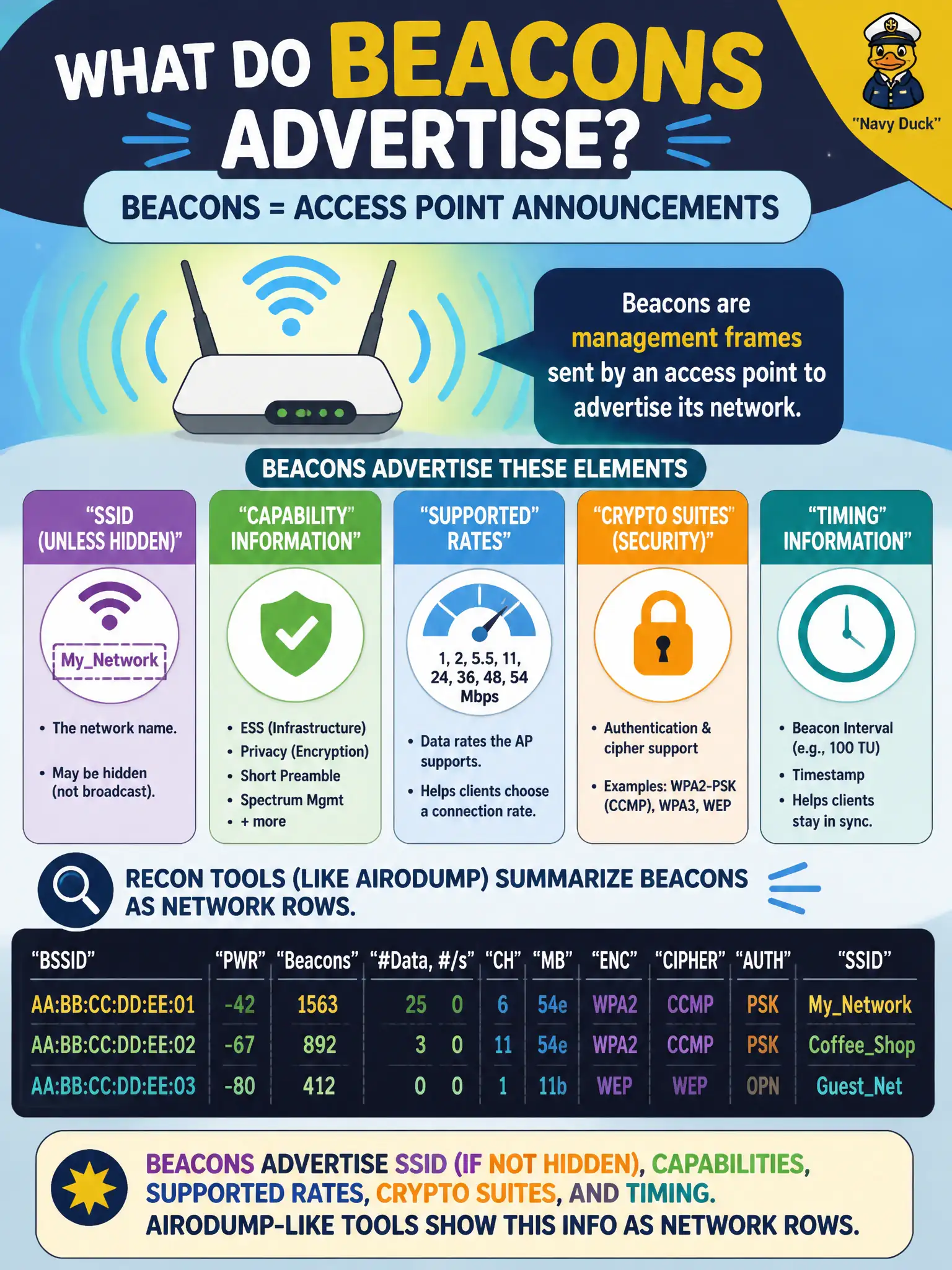 WHAT DO BEACONS ADVERTISE?

"Navy Duck"

BEACONS = ACCESS POINT ANNOUNCEMENTS

Beacons are management frames sent by an access point to advertise its network.

BEACONS ADVERTISE THESE ELEMENTS

"SSID (UNLESS HIDDEN)"

My_Network

• The network name.
• May be hidden (not broadcast).

"CAPABILITY" INFORMATION"

• ESS (Infrastructure)
• Privacy (Encryption)
• Short Preamble
• Spectrum Mgmt
• + more

"SUPPORTED" RATES"

1, 2, 5.5, 11, 24, 36, 48, 54 Mbps

• Data rates the AP supports.
• Helps clients choose a connection rate.

"CRYPTO SUITES" (SECURITY)"

• Authentication & cipher support
• Examples: WPA2-PSK (CCMP), WPA3, WEP

"TIMING" INFORMATION"

• Beacon Interval (e.g., 100 TU)
• Timestamp
• Helps clients stay in sync.

RECON TOOLS (LIKE AIRODUMP) SUMMARIZE BEACONS AS NETWORK ROWS.

| "BSSID" | "PWR" | "Beacons" | "#Data, #/s" | | "CH" | "MB" | "ENC" | "CIPHER" | "AUTH" | "SSID" |
|---|---|---|---|---|---|---|---|---|---|---|
| AA:BB:CC:DD:EE:01 | -42 | 1563 | 25 | 0 | 6 | 54e | WPA2 | CCMP | PSK | My_Network |
| AA:BB:CC:DD:EE:02 | -67 | 892 | 3 | 0 | 11 | 54e | WPA2 | CCMP | PSK | Coffee_Shop |
| AA:BB:CC:DD:EE:03 | -80 | 412 | 0 | 0 | 1 | 11b | WEP | WEP | OPN | Guest_Net |

BEACONS ADVERTISE SSID (IF NOT HIDDEN), CAPABILITIES, SUPPORTED RATES, CRYPTO SUITES, AND TIMING. AIRODUMP-LIKE TOOLS SHOW THIS INFO AS NETWORK ROWS.