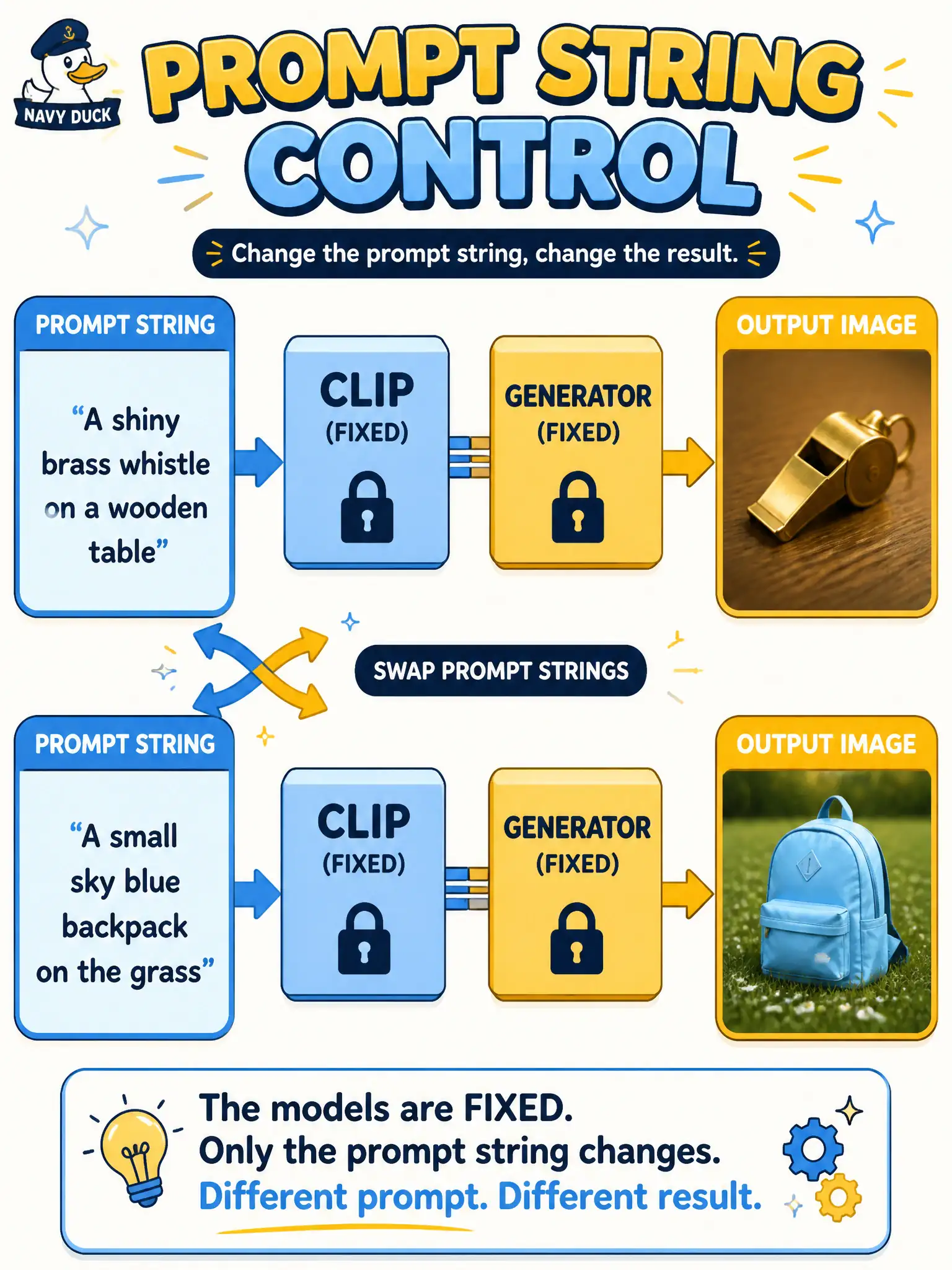 NAVY DUCK

PROMPT STRING CONTROL

Change the prompt string, change the result.

PROMPT STRING

“A shiny brass whistle on a wooden table”

CLIP
(FIXED)

GENERATOR
(FIXED)

OUTPUT IMAGE

SWAP PROMPT STRINGS

PROMPT STRING

“A small sky blue backpack on the grass”

CLIP
(FIXED)

GENERATOR
(FIXED)

OUTPUT IMAGE

The models are FIXED.
Only the prompt string changes.
Different prompt. Different result.