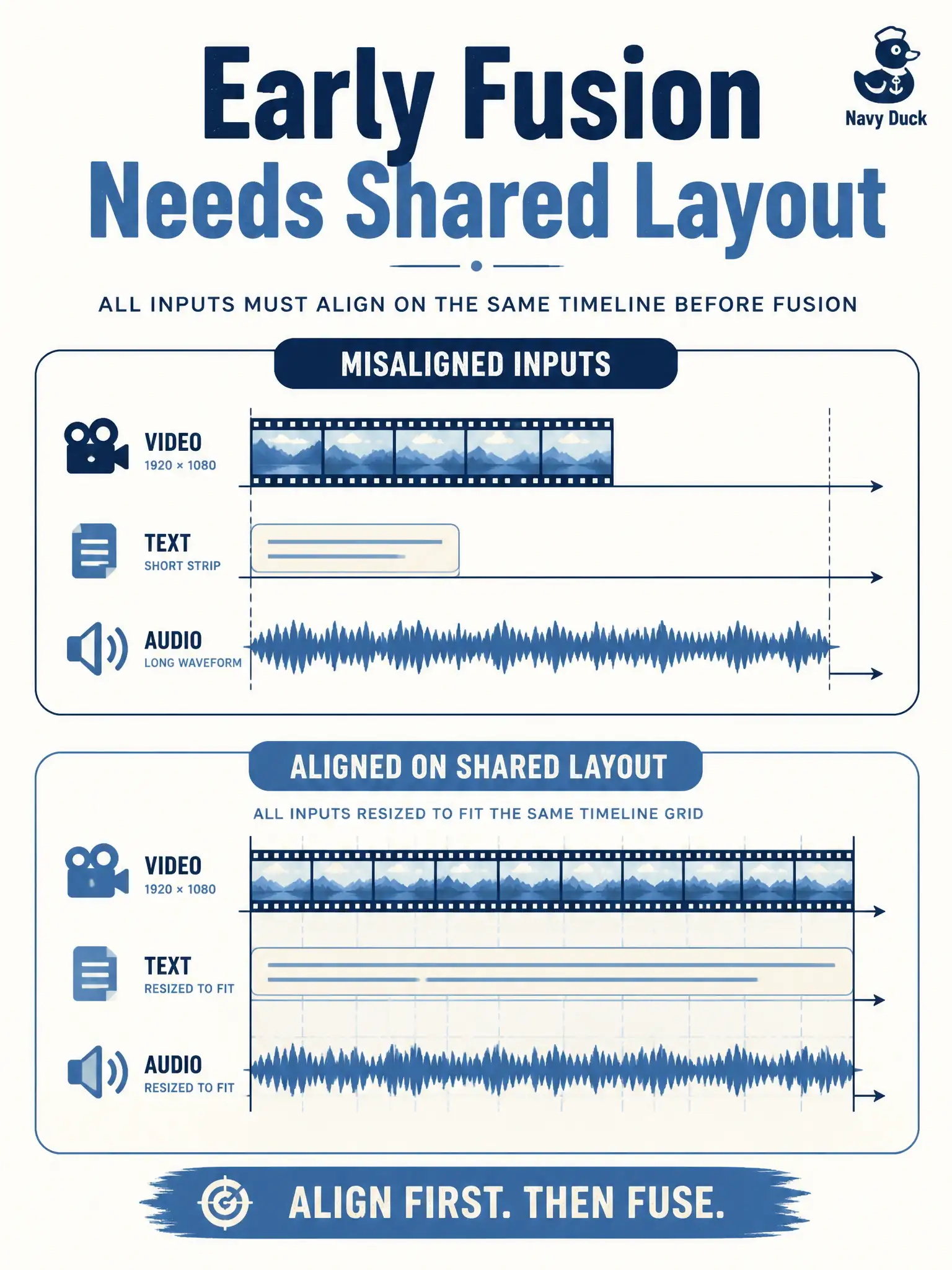 Early Fusion
Needs Shared Layout

Navy Duck

ALL INPUTS MUST ALIGN ON THE SAME TIMELINE BEFORE FUSION

MISALIGNED INPUTS

VIDEO
1920 × 1080

TEXT
SHORT STRIP

AUDIO
LONG WAVEFORM

ALIGNED ON SHARED LAYOUT

ALL INPUTS RESIZED TO FIT THE SAME TIMELINE GRID

VIDEO
1920 × 1080

TEXT
RESIZED TO FIT

AUDIO
RESIZED TO FIT

ALIGN FIRST. THEN FUSE.