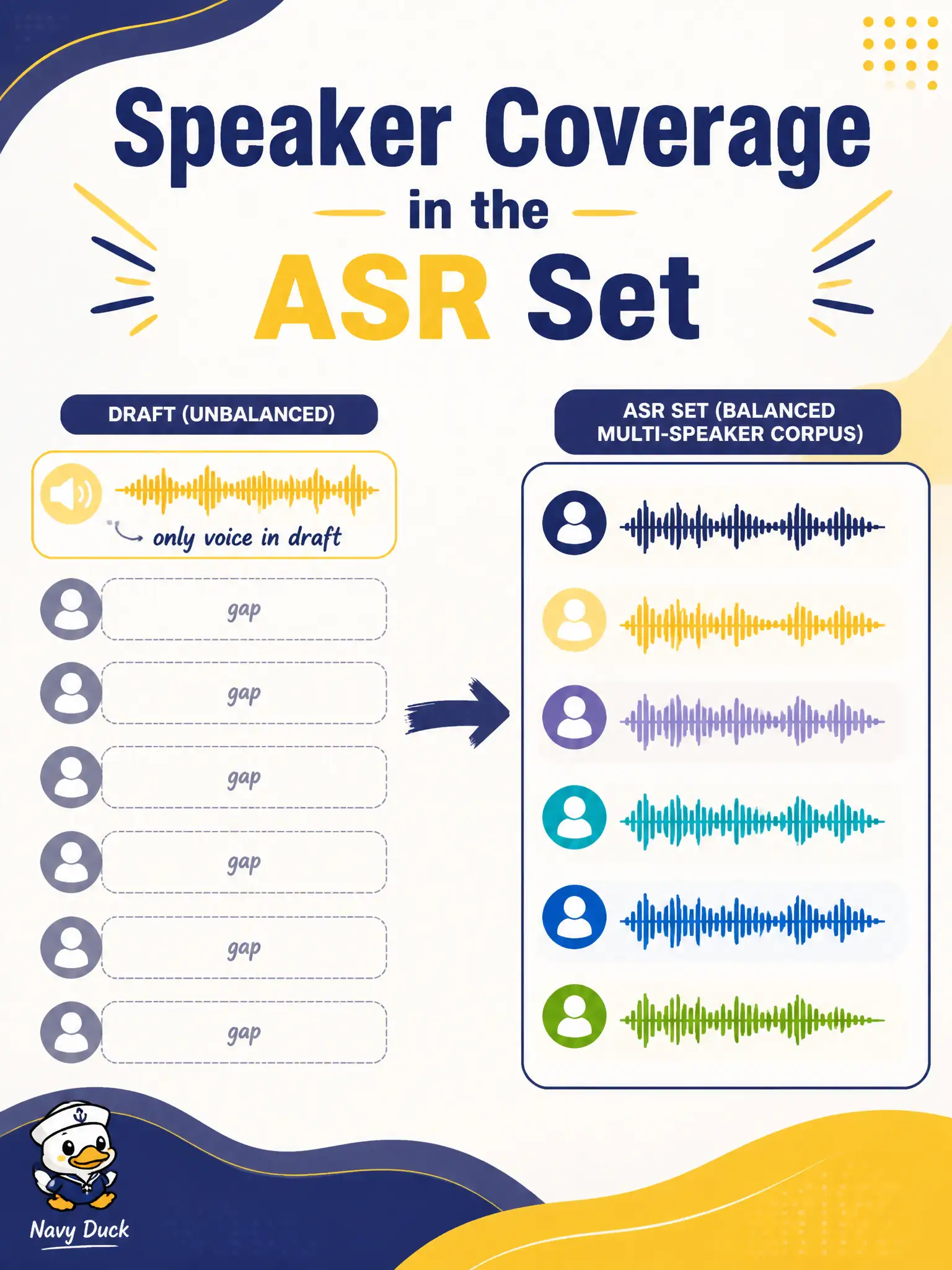 Speaker Coverage
in the
ASR Set

DRAFT (UNBALANCED)

only voice in draft

gap

gap

gap

gap

gap

gap

ASR SET (BALANCED MULTI-SPEAKER CORPUS)

Navy Duck