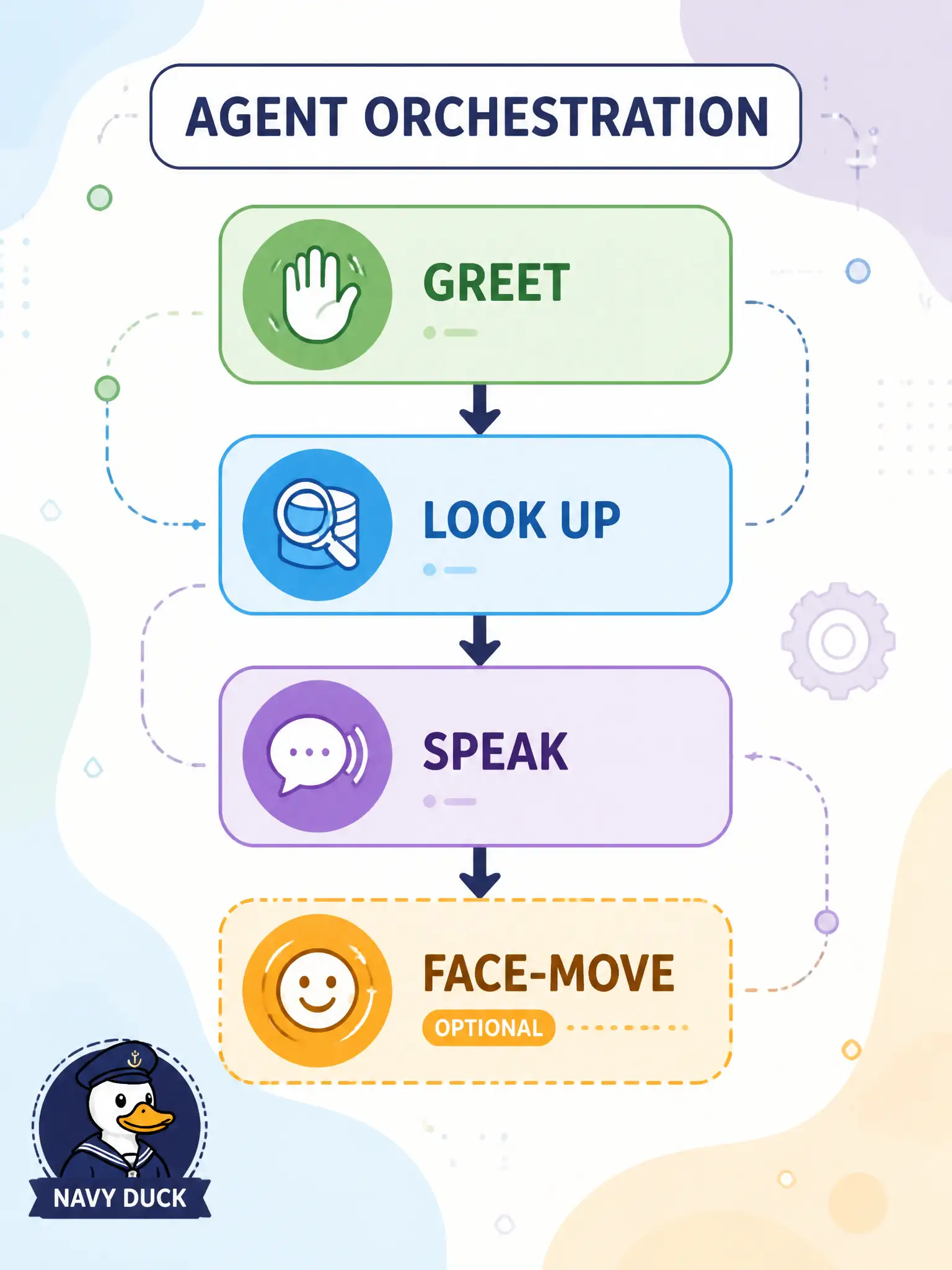 AGENT ORCHESTRATION

GREET

LOOK UP

SPEAK

FACE-MOVE

OPTIONAL

NAVY DUCK