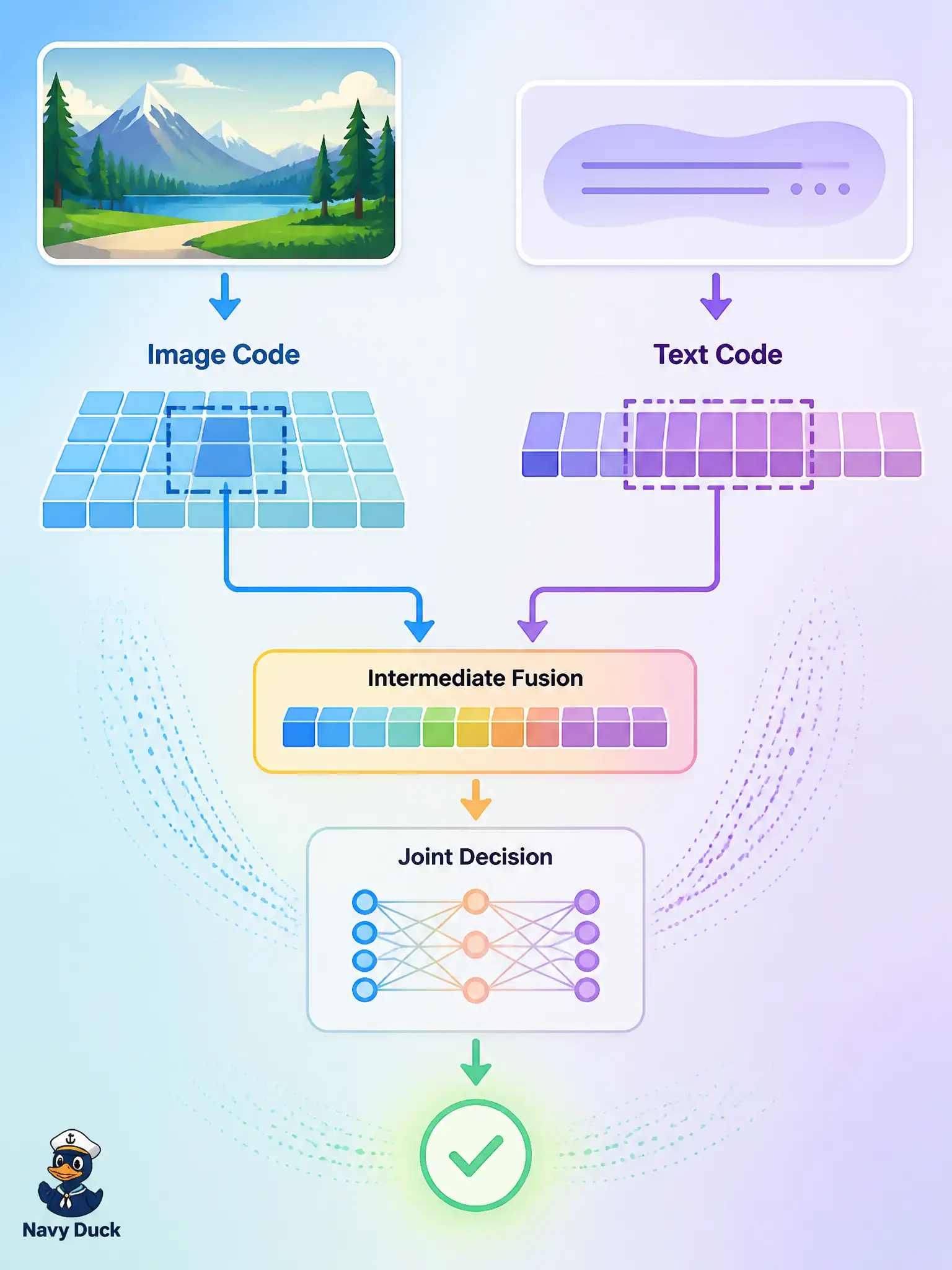 Image Code

Text Code

Intermediate Fusion

Joint Decision

Navy Duck