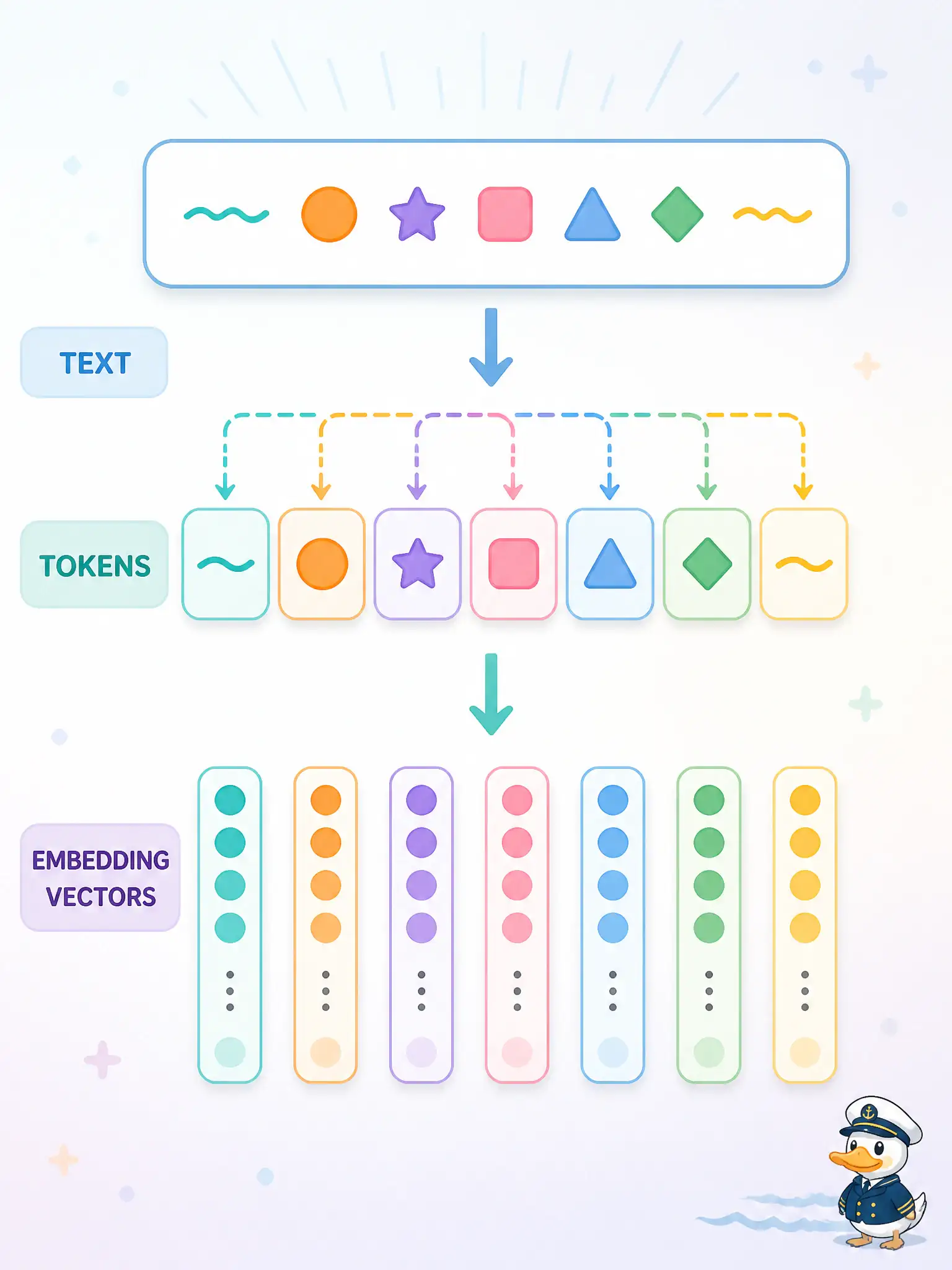 TEXT

TOKENS

EMBEDDING VECTORS