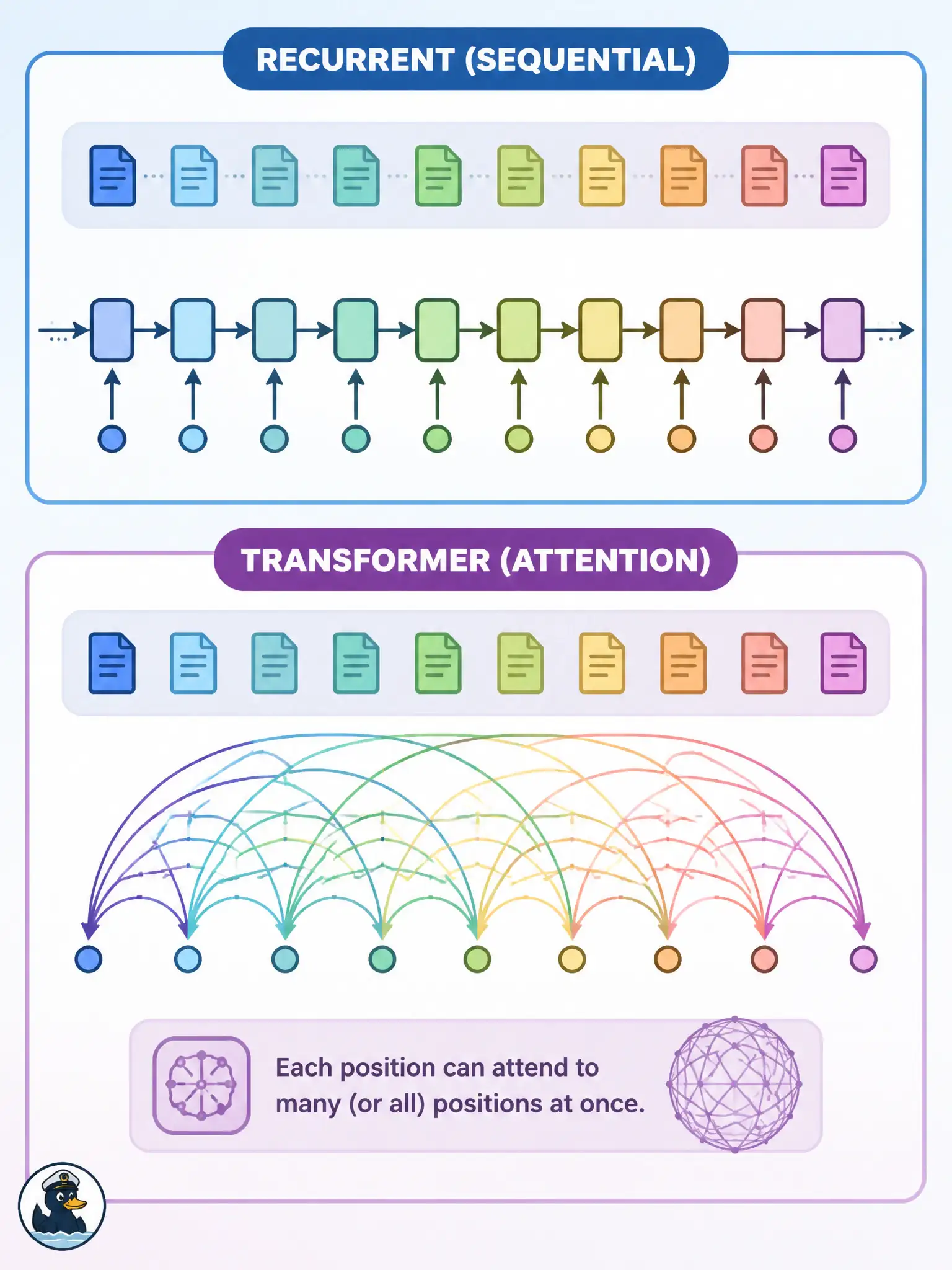 RECURRENT (SEQUENTIAL)

TRANSFORMER (ATTENTION)

Each position can attend to many (or all) positions at once.