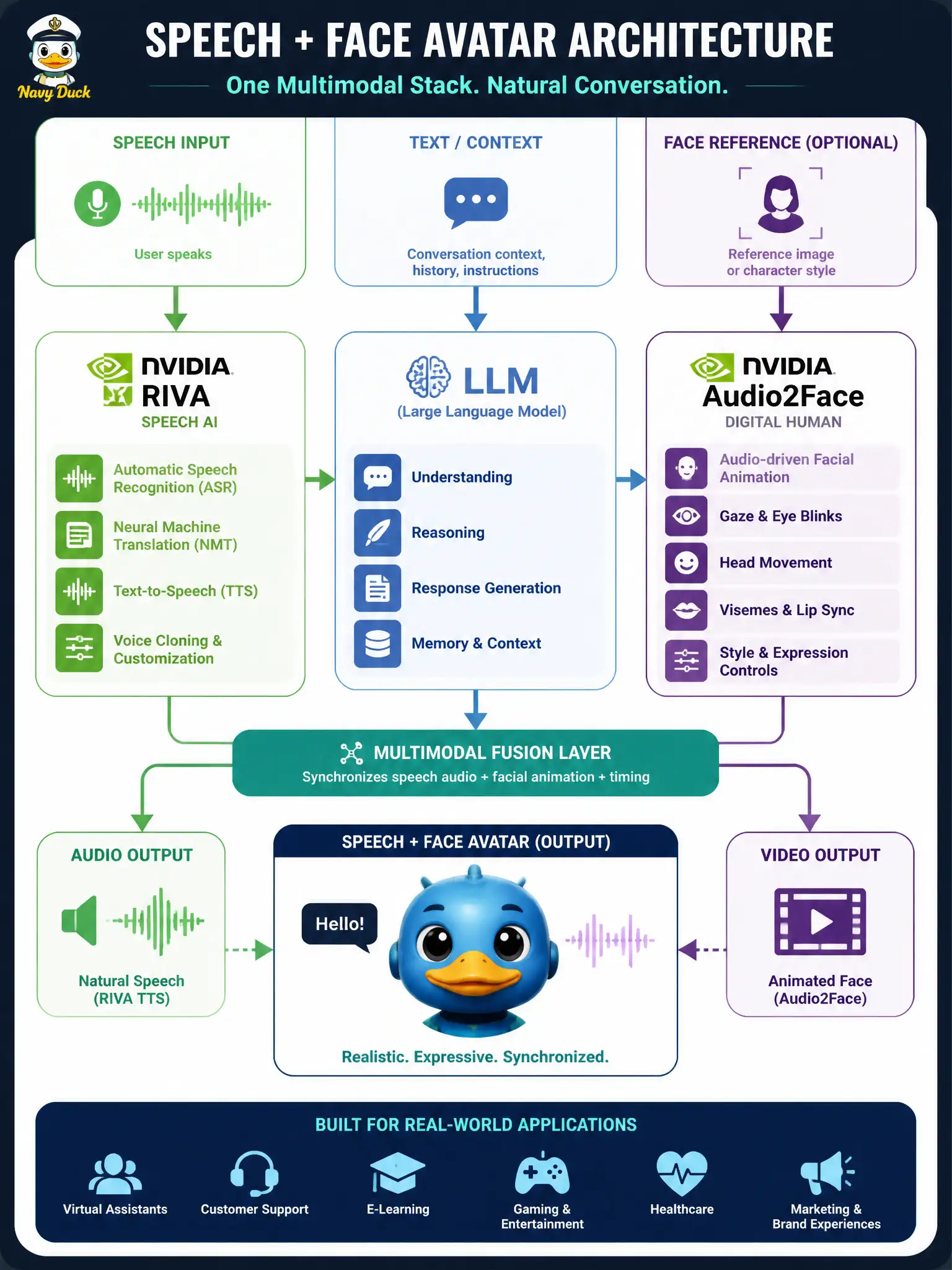 Navy Duck

SPEECH + FACE AVATAR ARCHITECTURE

One Multimodal Stack. Natural Conversation.

SPEECH INPUT

User speaks

TEXT / CONTEXT

Conversation context, history, instructions

FACE REFERENCE (OPTIONAL)

Reference image or character style

NVIDIA RIVA

SPEECH AI

Automatic Speech Recognition (ASR)

Neural Machine Translation (NMT)

Text-to-Speech (TTS)

Voice Cloning & Customization

LLM

(Large Language Model)

Understanding

Reasoning

Response Generation

Memory & Context

NVIDIA Audio2Face

DIGITAL HUMAN

Audio-driven Facial Animation

Gaze & Eye Blinks

Head Movement

Visemes & Lip Sync

Style & Expression Controls

MULTIMODAL FUSION LAYER

Synchronizes speech audio + facial animation + timing

AUDIO OUTPUT

Natural Speech (RIVA TTS)

SPEECH + FACE AVATAR (OUTPUT)

Hello!

Realistic. Expressive. Synchronized.

VIDEO OUTPUT

Animated Face (Audio2Face)

BUILT FOR REAL-WORLD APPLICATIONS

Virtual Assistants

Customer Support

E-Learning

Gaming & Entertainment

Healthcare

Marketing & Brand Experiences