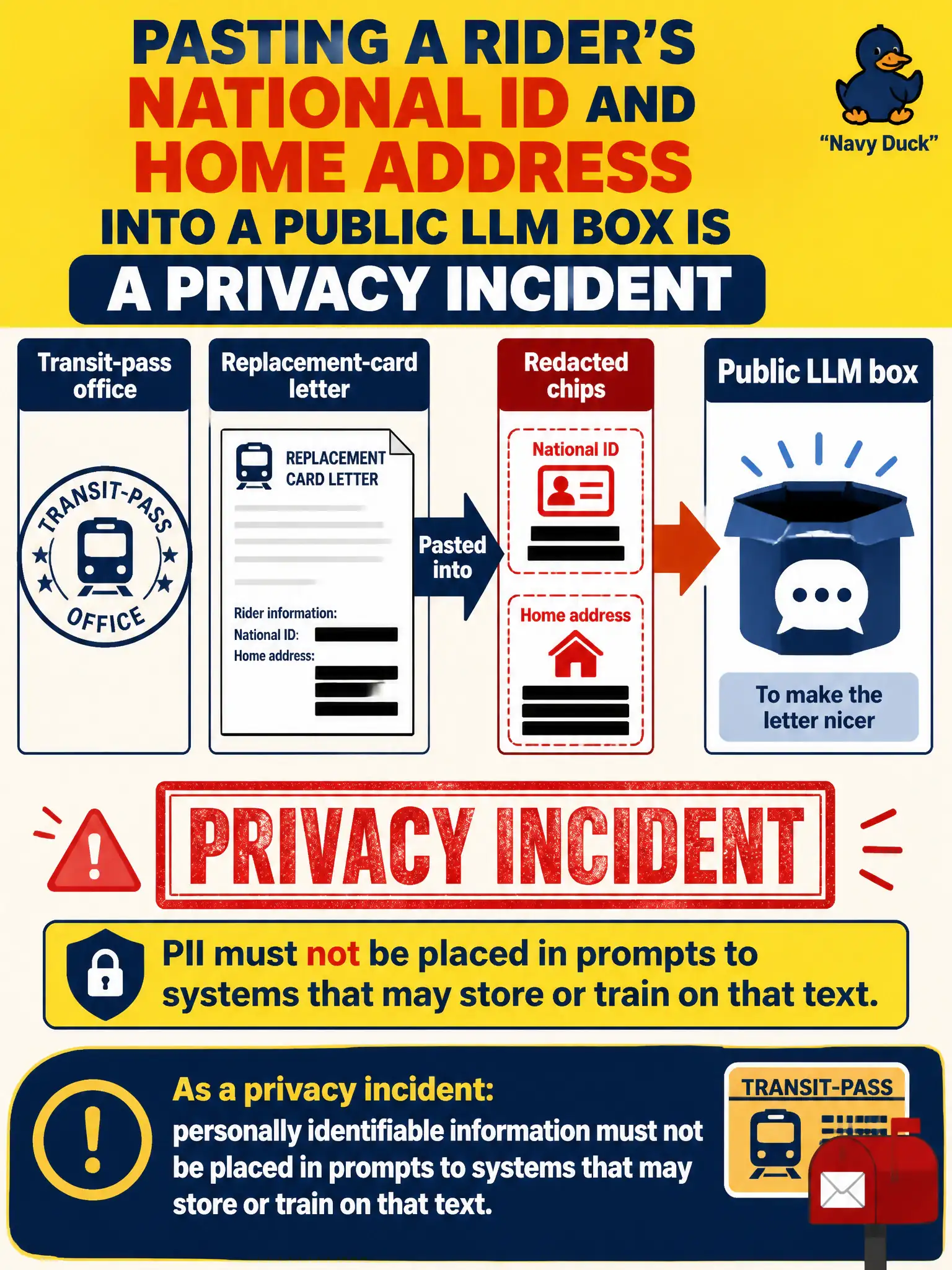 PASTING A RIDER'S NATIONAL ID AND HOME ADDRESS INTO A PUBLIC LLM BOX IS A PRIVACY INCIDENT

"Navy Duck"

Transit-pass office

TRANSIT-PASS OFFICE

Replacement-card letter

REPLACEMENT CARD LETTER

Rider information:
National ID:
Home address:

Pasted into

Redacted chips

National ID

Home address

Public LLM box

To make the letter nicer

PRIVACY INCIDENT

PII must not be placed in prompts to systems that may store or train on that text.

As a privacy incident:
personally identifiable information must not be placed in prompts to systems that may store or train on that text.

TRANSIT-PASS