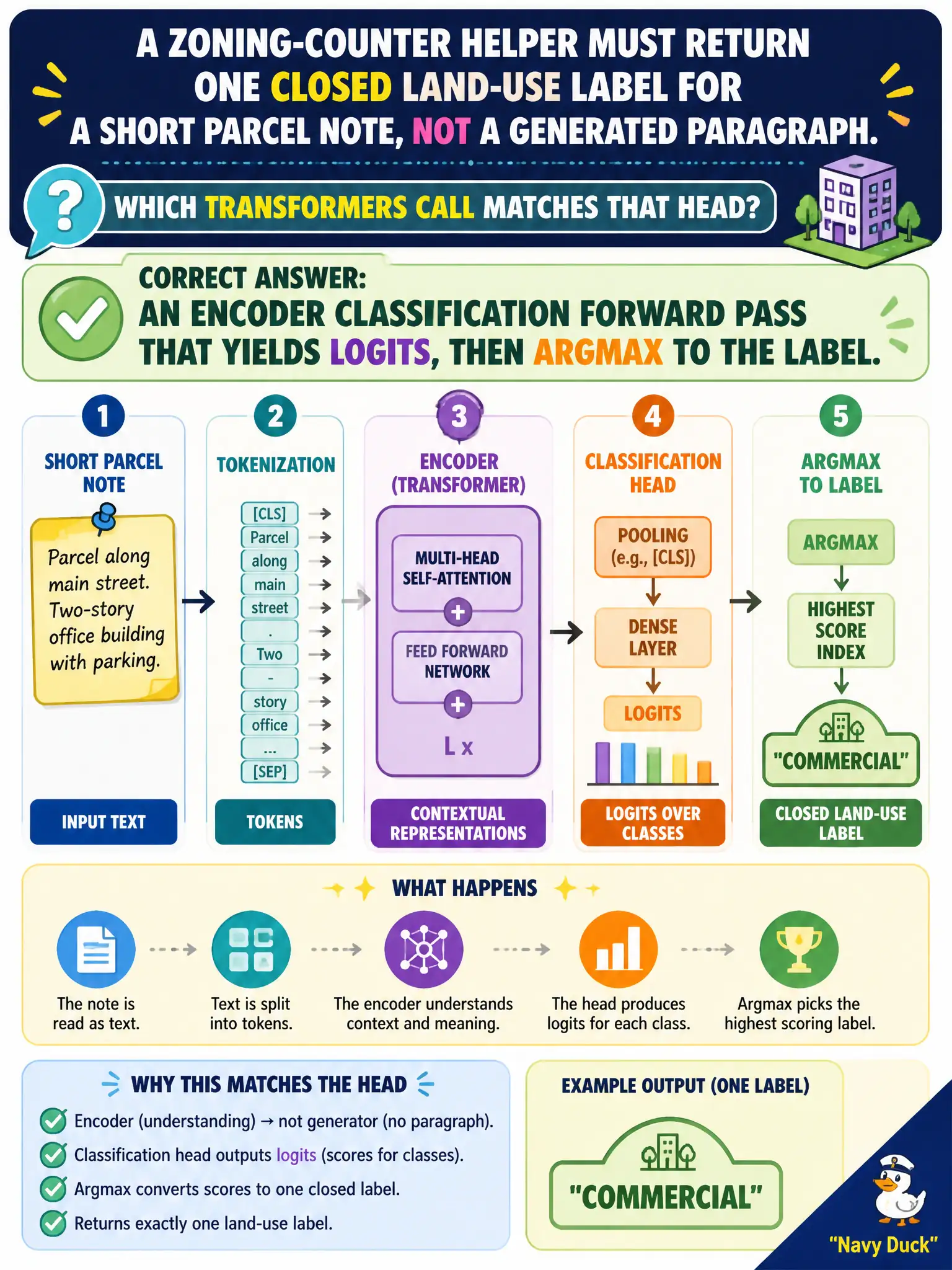 A ZONING-COUNTER HELPER MUST RETURN ONE CLOSED LAND-USE LABEL FOR A SHORT PARCEL NOTE, NOT A GENERATED PARAGRAPH.

?

WHICH TRANSFORMERS CALL MATCHES THAT HEAD?

CORRECT ANSWER:
AN ENCODER CLASSIFICATION FORWARD PASS THAT YIELDS LOGITS, THEN ARGMAX TO THE LABEL.

1
SHORT PARCEL NOTE

Parcel along main street. Two-story office building with parking.

INPUT TEXT

2
TOKENIZATION

[CLS]
Parcel
along
main
street
.
Two
-
story
office
...
[SEP]

TOKENS

3
ENCODER (TRANSFORMER)

MULTI-HEAD SELF-ATTENTION
+
FEED FORWARD NETWORK
+
L x

CONTEXTUAL REPRESENTATIONS

4
CLASSIFICATION HEAD

POOLING (e.g., [CLS])
DENSE LAYER
LOGITS

LOGITS OVER CLASSES

5
ARGMAX TO LABEL

ARGMAX
HIGHEST SCORE INDEX
"COMMERCIAL"

CLOSED LAND-USE LABEL

WHAT HAPPENS

The note is read as text.
Text is split into tokens.
The encoder understands context and meaning.
The head produces logits for each class.
Argmax picks the highest scoring label.

WHY THIS MATCHES THE HEAD

Encoder (understanding) → not generator (no paragraph).
Classification head outputs logits (scores for classes).
Argmax converts scores to one closed label.
Returns exactly one land-use label.

EXAMPLE OUTPUT (ONE LABEL)

"COMMERCIAL"

"Navy Duck"