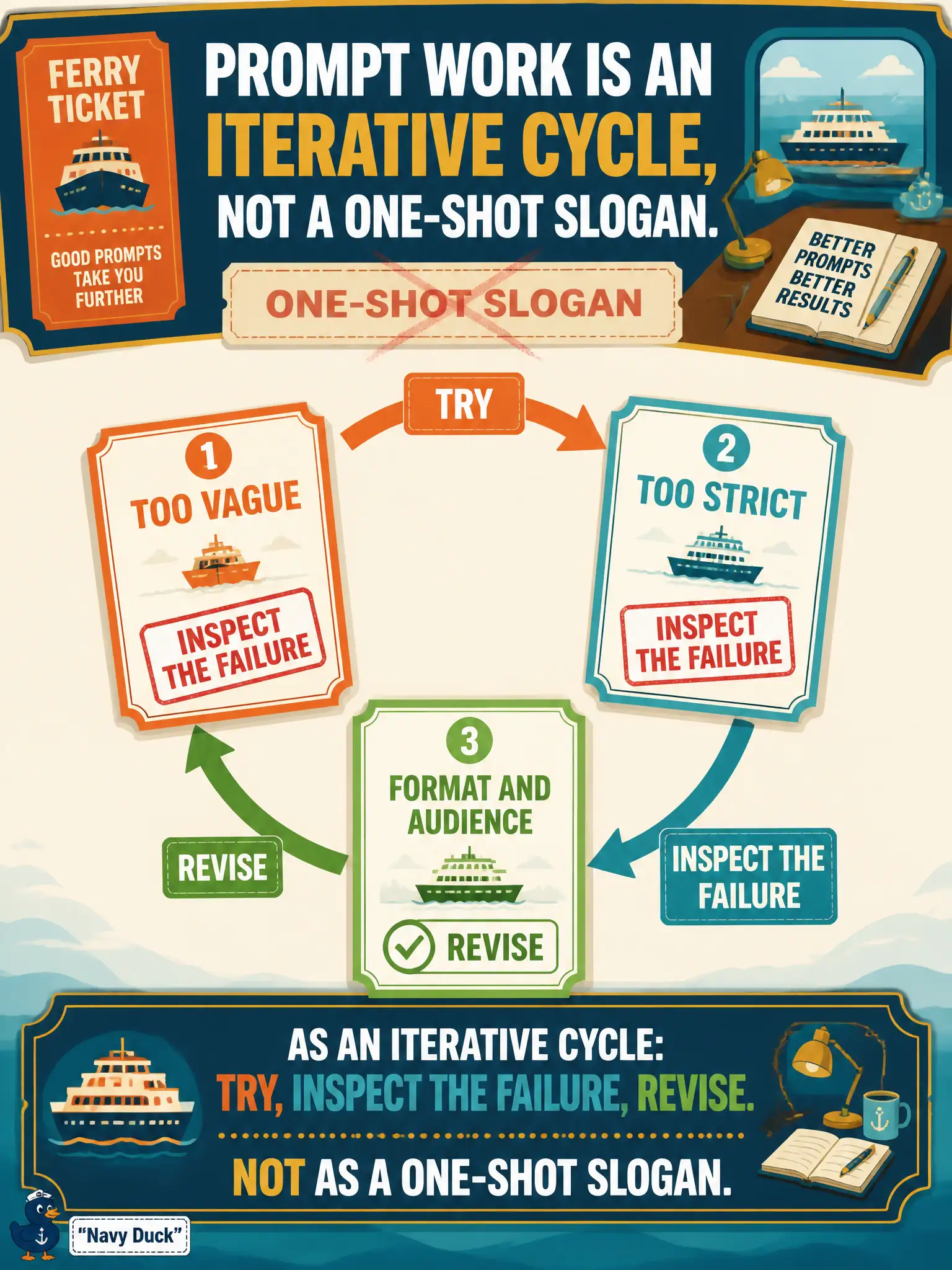 FERRY TICKET

GOOD PROMPTS TAKE YOU FURTHER

PROMPT WORK IS AN ITERATIVE CYCLE, NOT A ONE-SHOT SLOGAN.

ONE-SHOT SLOGAN

BETTER PROMPTS BETTER RESULTS

TRY

1
TOO VAGUE
INSPECT THE FAILURE

2
TOO STRICT
INSPECT THE FAILURE

3
FORMAT AND AUDIENCE
REVISE

REVISE

INSPECT THE FAILURE

AS AN ITERATIVE CYCLE:
TRY, INSPECT THE FAILURE, REVISE.

NOT AS A ONE-SHOT SLOGAN.

"Navy Duck"