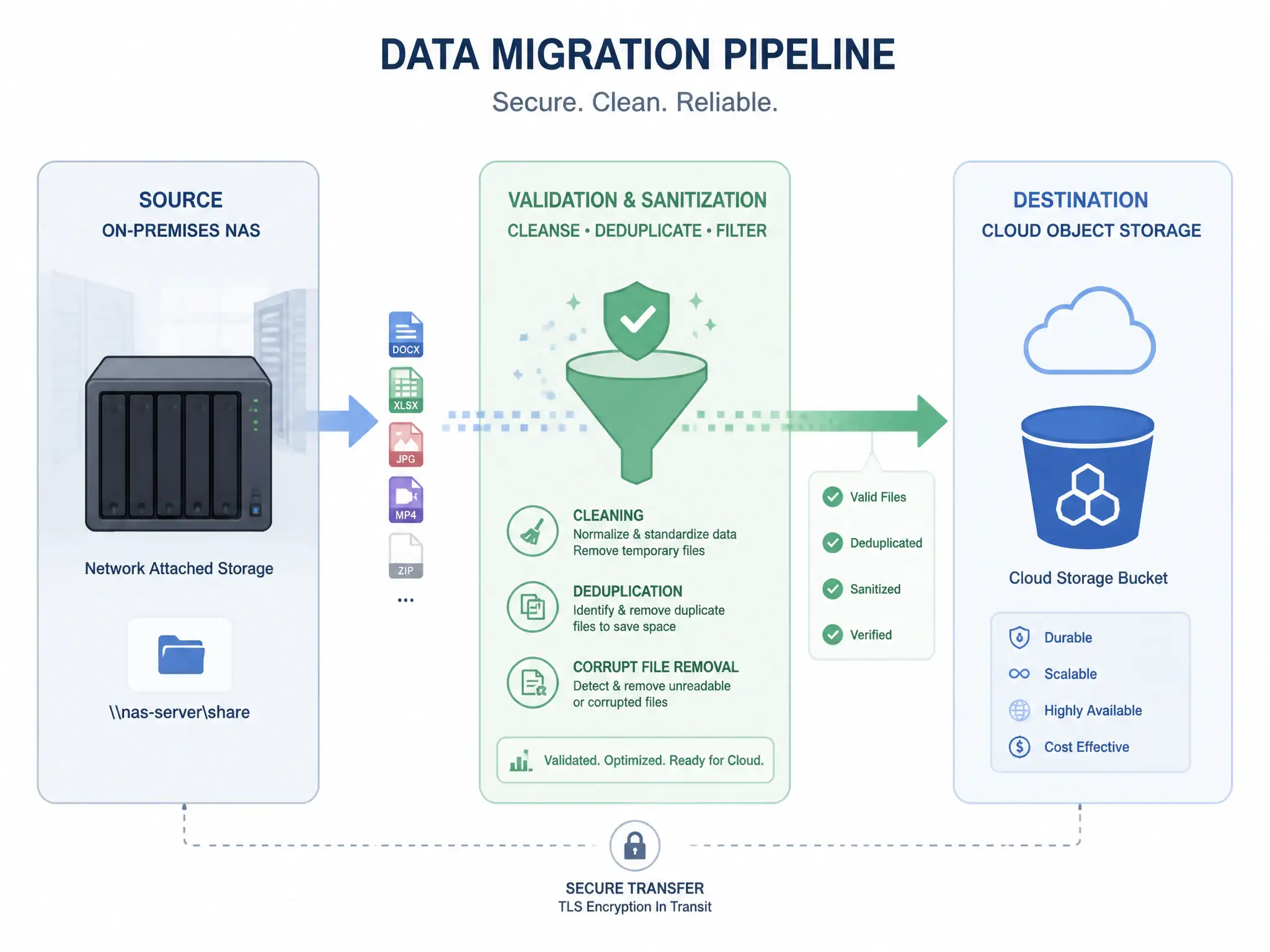 DATA MIGRATION PIPELINE

Secure. Clean. Reliable.

SOURCE
ON-PREMISES NAS

Network Attached Storage

\\nas-server\share

DOCX
XLSX
JPG
MP4
ZIP
...

VALIDATION & SANITIZATION
CLEANSE • DEDUPLICATE • FILTER

CLEANING
Normalize & standardize data
Remove temporary files

DEDUPLICATION
Identify & remove duplicate files to save space

CORRUPT FILE REMOVAL
Detect & remove unreadable or corrupted files

Validated. Optimized. Ready for Cloud.

Valid Files
Deduplicated
Sanitized
Verified

DESTINATION
CLOUD OBJECT STORAGE

Cloud Storage Bucket

Durable
Scalable
Highly Available
Cost Effective

SECURE TRANSFER
TLS Encryption In Transit