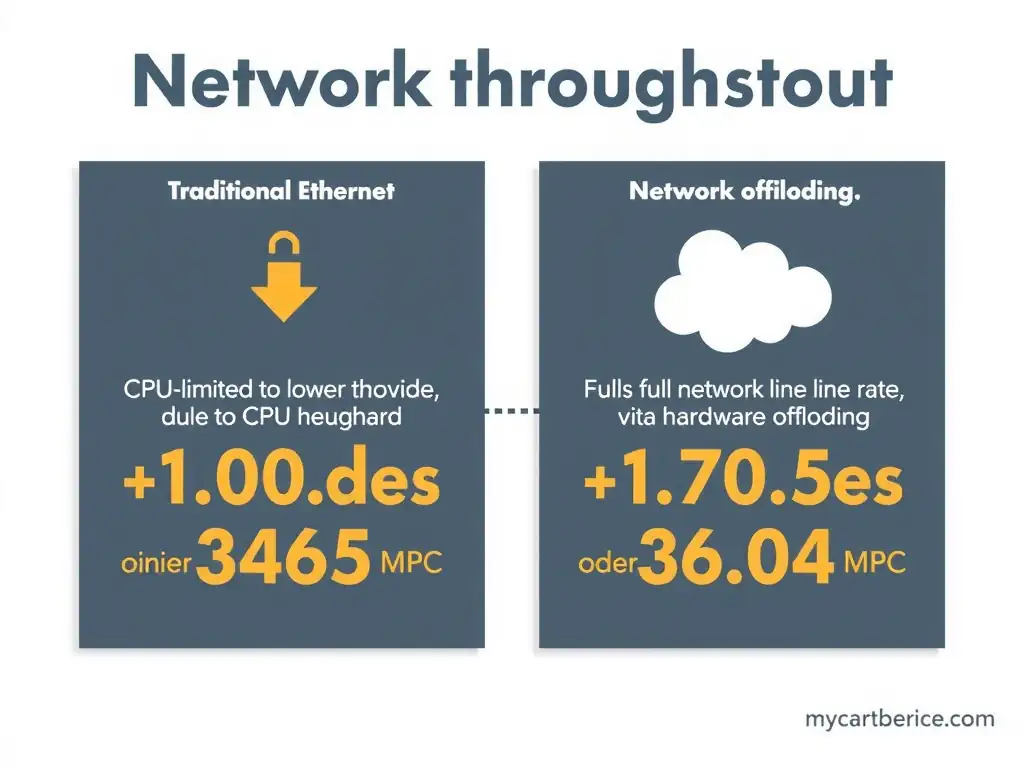 Network throughstout

Traditional Ethernet

CPU-limited to lower thovide, dule to CPU heughard

+1.00.des

oinier 3465 MPC

Network offiloding.

Fulls full network line line rate, vita hardware offloding

+1.70.5es

oder 36.04 MPC

mycartberice.com