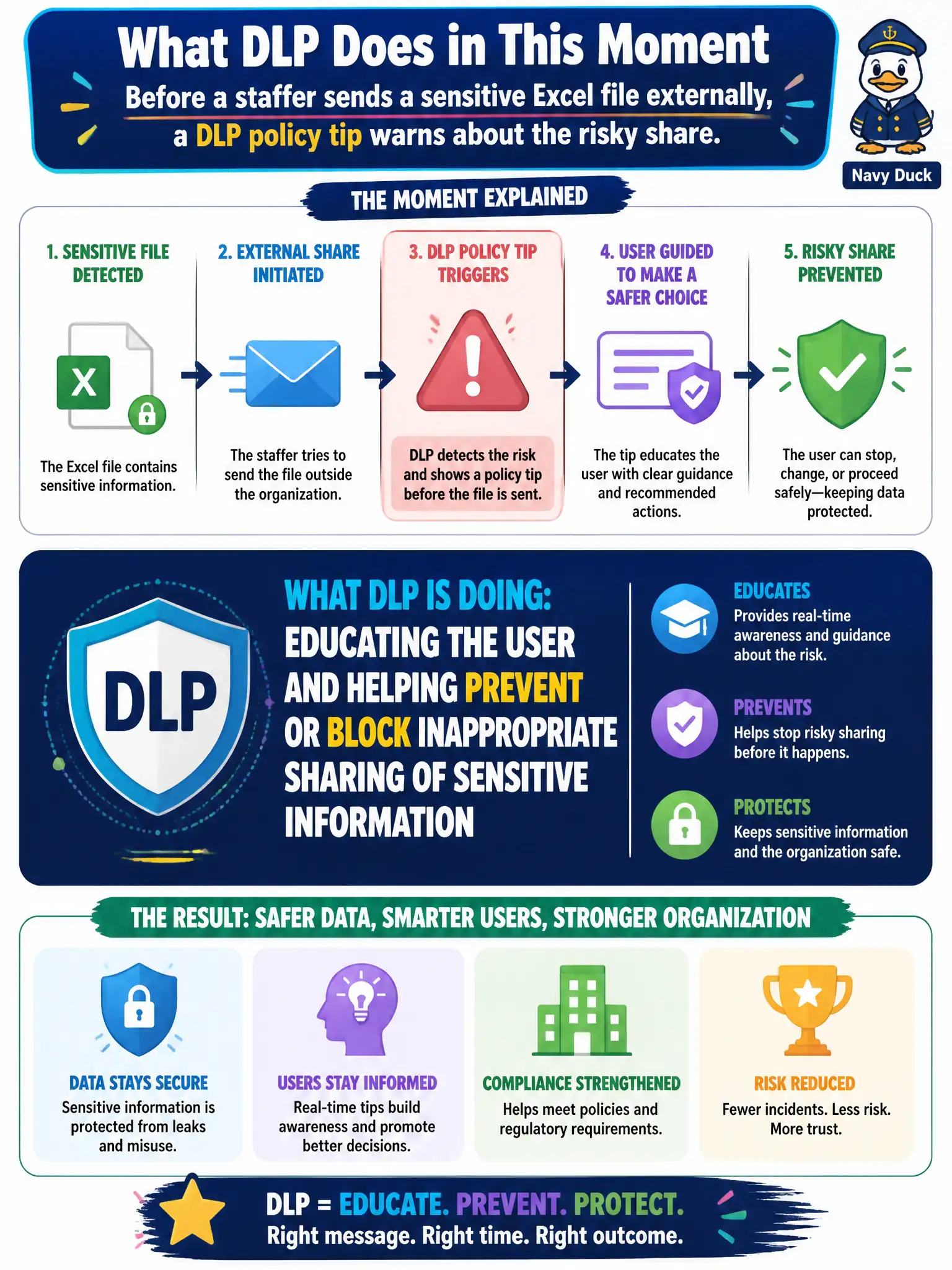 What DLP Does in This Moment

Before a staffer sends a sensitive Excel file externally, a DLP policy tip warns about the risky share.

Navy Duck

THE MOMENT EXPLAINED

1. SENSITIVE FILE DETECTED

X

The Excel file contains sensitive information.

2. EXTERNAL SHARE INITIATED

The staffer tries to send the file outside the organization.

3. DLP POLICY TIP TRIGGERS

DLP detects the risk and shows a policy tip before the file is sent.

4. USER GUIDED TO MAKE A SAFER CHOICE

The tip educates the user with clear guidance and recommended actions.

5. RISKY SHARE PREVENTED

The user can stop, change, or proceed safely—keeping data protected.

DLP

WHAT DLP IS DOING: EDUCATING THE USER AND HELPING PREVENT OR BLOCK INAPPROPRIATE SHARING OF SENSITIVE INFORMATION

EDUCATES
Provides real-time awareness and guidance about the risk.

PREVENTS
Helps stop risky sharing before it happens.

PROTECTS
Keeps sensitive information and the organization safe.

THE RESULT: SAFER DATA, SMARTER USERS, STRONGER ORGANIZATION

DATA STAYS SECURE
Sensitive information is protected from leaks and misuse.

USERS STAY INFORMED
Real-time tips build awareness and promote better decisions.

COMPLIANCE STRENGTHENED
Helps meet policies and regulatory requirements.

RISK REDUCED
Fewer incidents. Less risk. More trust.

DLP = EDUCATE. PREVENT. PROTECT.
Right message. Right time. Right outcome.