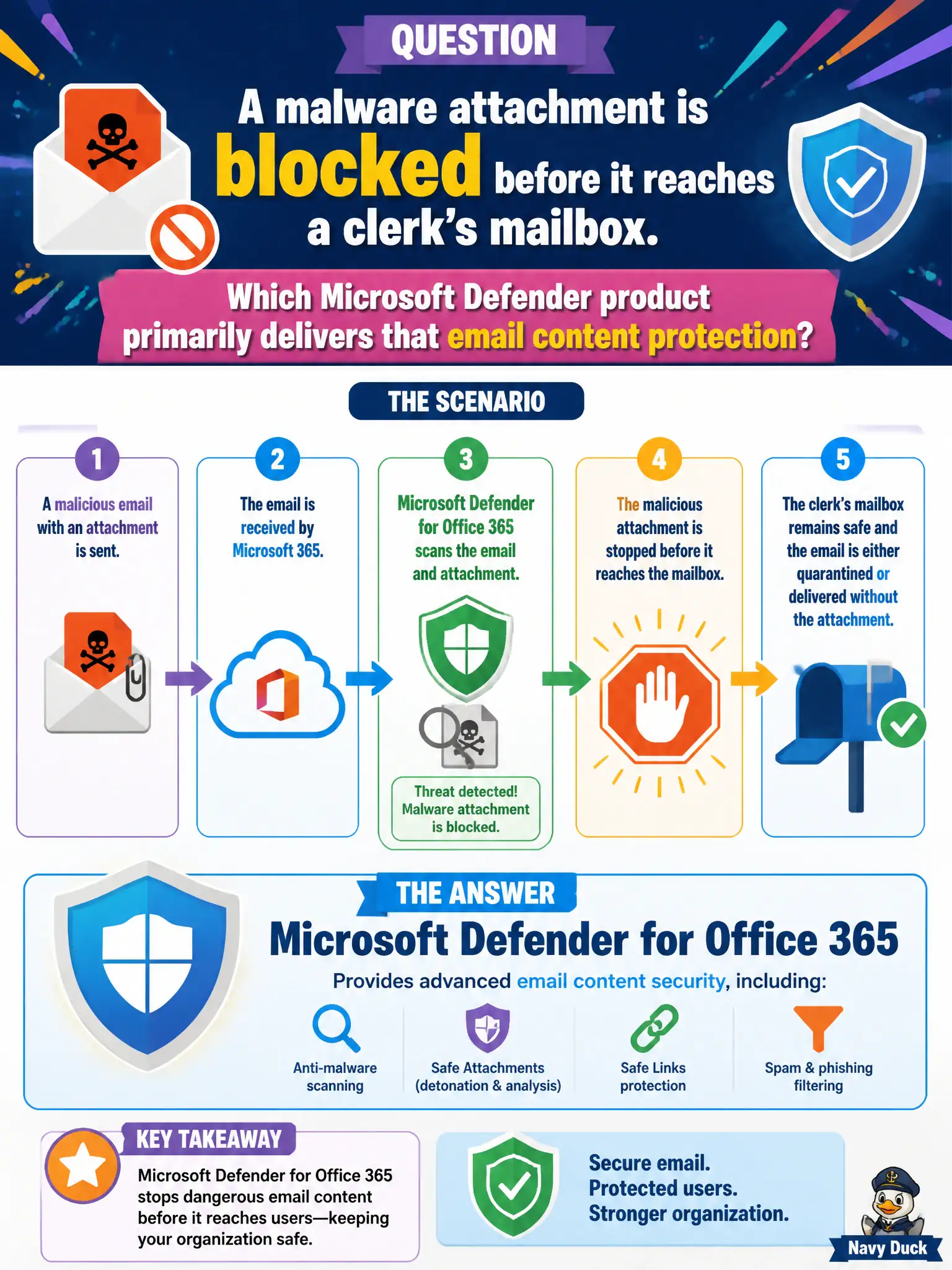 QUESTION

A malware attachment is blocked before it reaches a clerk's mailbox.

Which Microsoft Defender product primarily delivers that email content protection?

THE SCENARIO

1
A malicious email with an attachment is sent.

2
The email is received by Microsoft 365.

3
Microsoft Defender for Office 365 scans the email and attachment.

Threat detected! Malware attachment is blocked.

4
The malicious attachment is stopped before it reaches the mailbox.

5
The clerk's mailbox remains safe and the email is either quarantined or delivered without the attachment.

THE ANSWER

Microsoft Defender for Office 365

Provides advanced email content security, including:

Anti-malware scanning

Safe Attachments (detonation & analysis)

Safe Links protection

Spam & phishing filtering

KEY TAKEAWAY

Microsoft Defender for Office 365 stops dangerous email content before it reaches users—keeping your organization safe.

Secure email.
Protected users.
Stronger organization.

Navy Duck