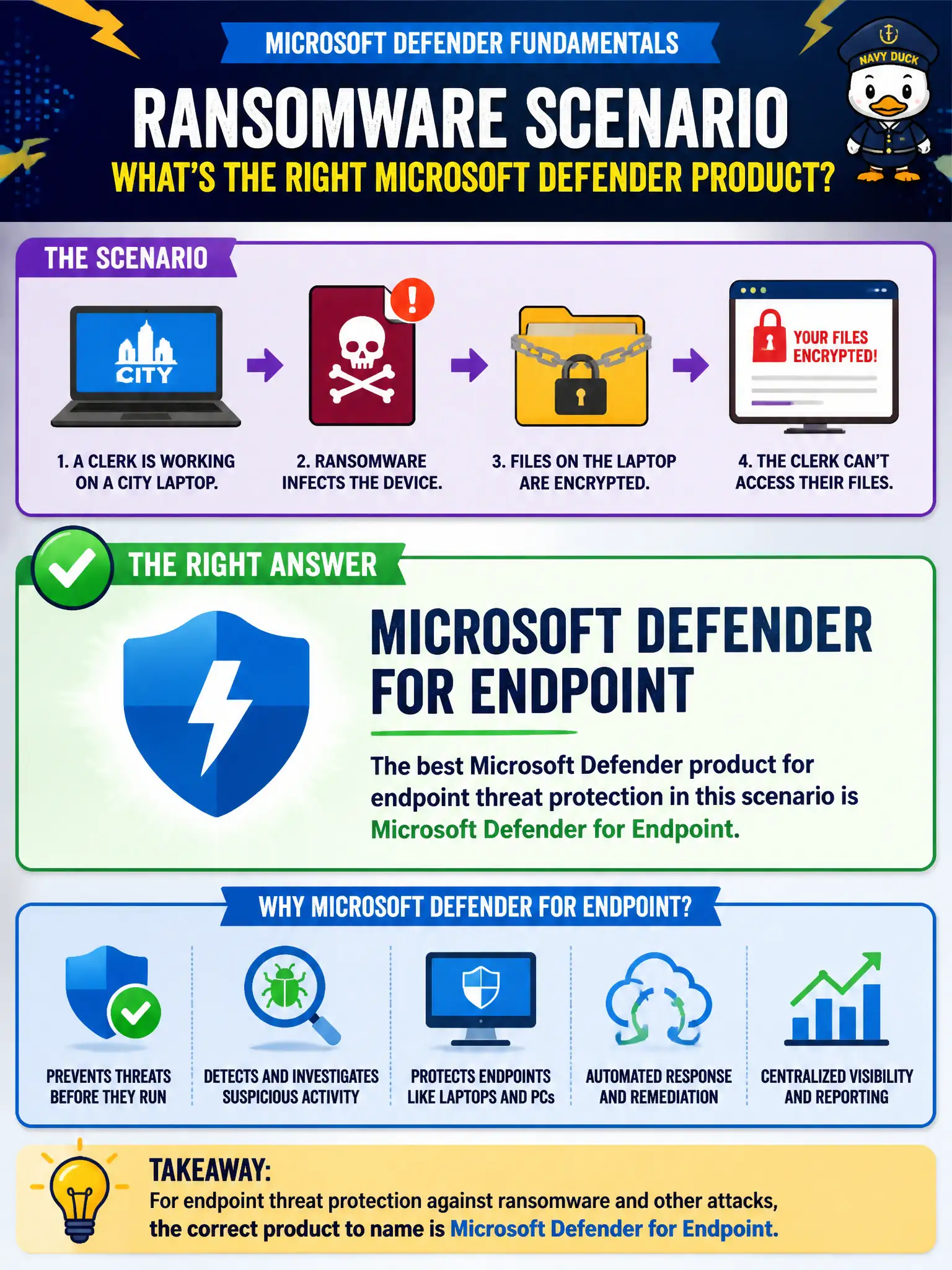 MICROSOFT DEFENDER FUNDAMENTALS

NAVY DUCK

RANSOMWARE SCENARIO

WHAT'S THE RIGHT MICROSOFT DEFENDER PRODUCT?

THE SCENARIO

CITY

YOUR FILES ENCRYPTED!

1. A CLERK IS WORKING ON A CITY LAPTOP.

2. RANSOMWARE INFECTS THE DEVICE.

3. FILES ON THE LAPTOP ARE ENCRYPTED.

4. THE CLERK CAN'T ACCESS THEIR FILES.

THE RIGHT ANSWER

MICROSOFT DEFENDER FOR ENDPOINT

The best Microsoft Defender product for endpoint threat protection in this scenario is Microsoft Defender for Endpoint.

WHY MICROSOFT DEFENDER FOR ENDPOINT?

PREVENTS THREATS BEFORE THEY RUN

DETECTS AND INVESTIGATES SUSPICIOUS ACTIVITY

PROTECTS ENDPOINTS LIKE LAPTOPS AND PCs

AUTOMATED RESPONSE AND REMEDIATION

CENTRALIZED VISIBILITY AND REPORTING

TAKEAWAY:
For endpoint threat protection against ransomware and other attacks, the correct product to name is Microsoft Defender for Endpoint.