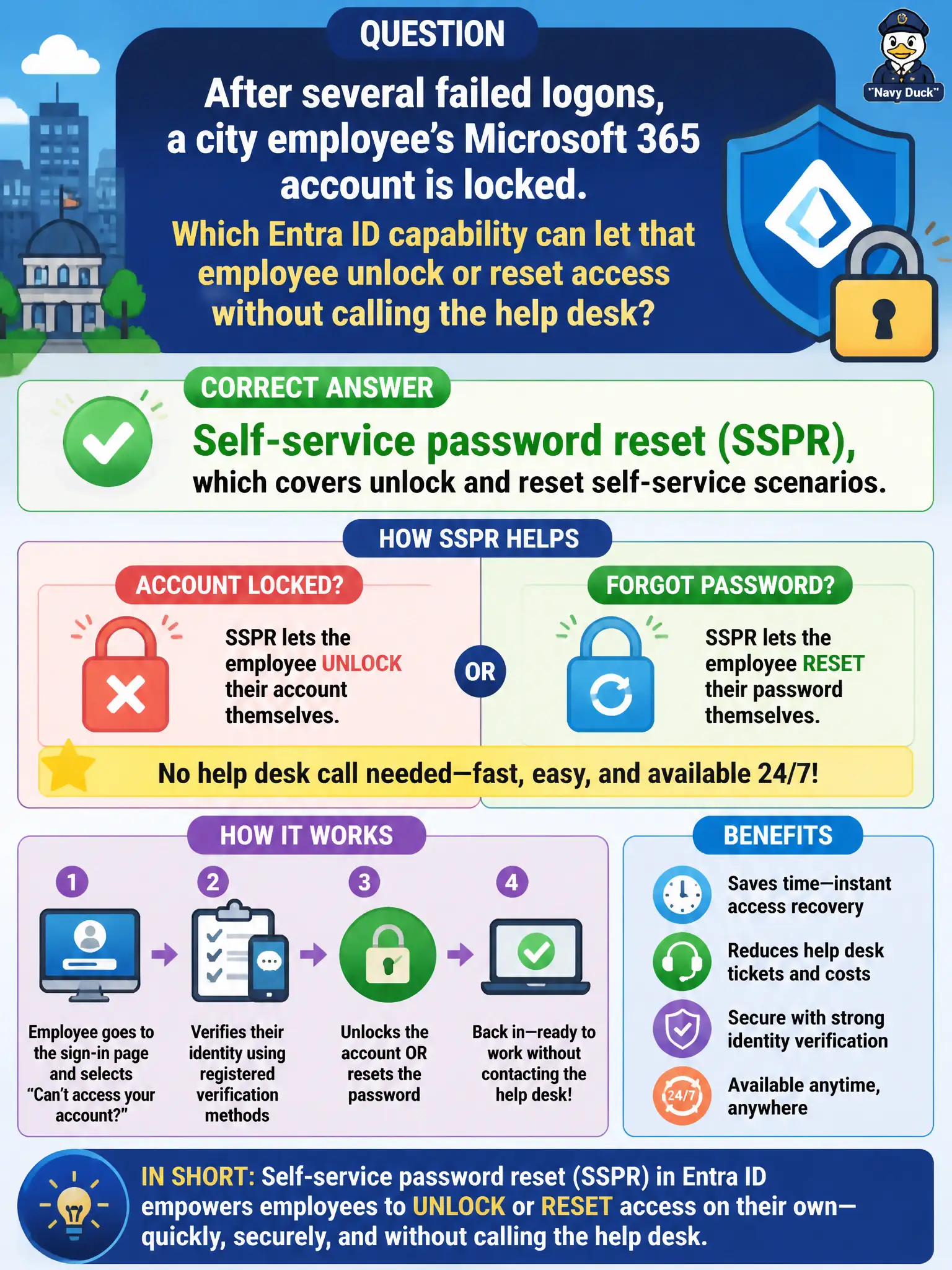 QUESTION

"Navy Duck"

After several failed logons, a city employee's Microsoft 365 account is locked.

Which Entra ID capability can let that employee unlock or reset access without calling the help desk?

CORRECT ANSWER

Self-service password reset (SSPR), which covers unlock and reset self-service scenarios.

HOW SSPR HELPS

ACCOUNT LOCKED?

SSPR lets the employee UNLOCK their account themselves.

OR

FORGOT PASSWORD?

SSPR lets the employee RESET their password themselves.

No help desk call needed—fast, easy, and available 24/7!

HOW IT WORKS

1
Employee goes to the sign-in page and selects "Can't access your account?"

2
Verifies their identity using registered verification methods

3
Unlocks the account OR resets the password

4
Back in—ready to work without contacting the help desk!

BENEFITS

Saves time—instant access recovery

Reduces help desk tickets and costs

Secure with strong identity verification

24/7
Available anytime, anywhere

IN SHORT: Self-service password reset (SSPR) in Entra ID empowers employees to UNLOCK or RESET access on their own—quickly, securely, and without calling the help desk.