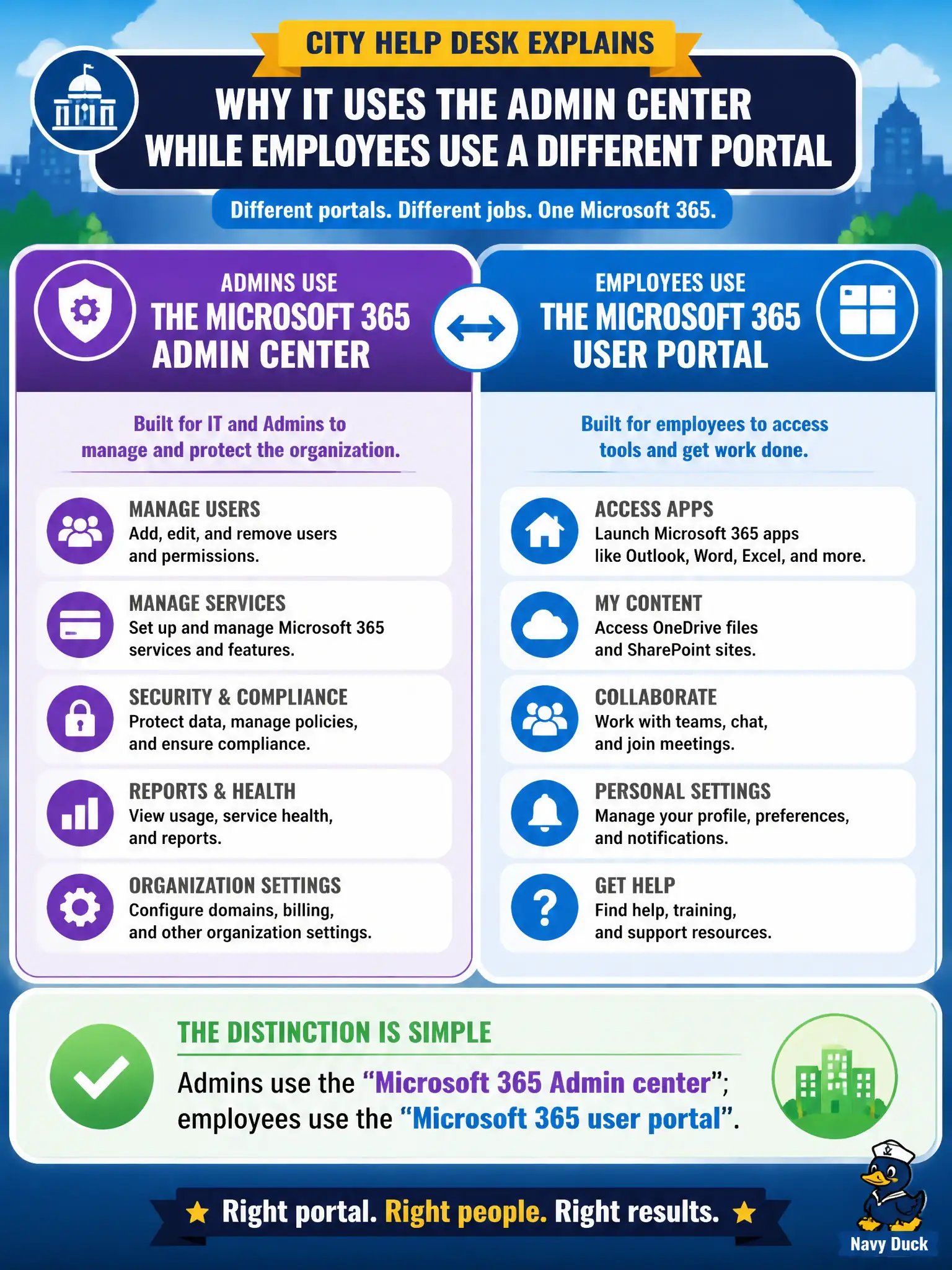 CITY HELP DESK EXPLAINS

WHY IT USES THE ADMIN CENTER WHILE EMPLOYEES USE A DIFFERENT PORTAL

Different portals. Different jobs. One Microsoft 365.

ADMINS USE THE MICROSOFT 365 ADMIN CENTER

Built for IT and Admins to manage and protect the organization.

MANAGE USERS
Add, edit, and remove users and permissions.

MANAGE SERVICES
Set up and manage Microsoft 365 services and features.

SECURITY & COMPLIANCE
Protect data, manage policies, and ensure compliance.

REPORTS & HEALTH
View usage, service health, and reports.

ORGANIZATION SETTINGS
Configure domains, billing, and other organization settings.

EMPLOYEES USE THE MICROSOFT 365 USER PORTAL

Built for employees to access tools and get work done.

ACCESS APPS
Launch Microsoft 365 apps like Outlook, Word, Excel, and more.

MY CONTENT
Access OneDrive files and SharePoint sites.

COLLABORATE
Work with teams, chat, and join meetings.

PERSONAL SETTINGS
Manage your profile, preferences, and notifications.

GET HELP
Find help, training, and support resources.

THE DISTINCTION IS SIMPLE

Admins use the “Microsoft 365 Admin center”; employees use the “Microsoft 365 user portal”.

★ Right portal. Right people. Right results. ★

Navy Duck