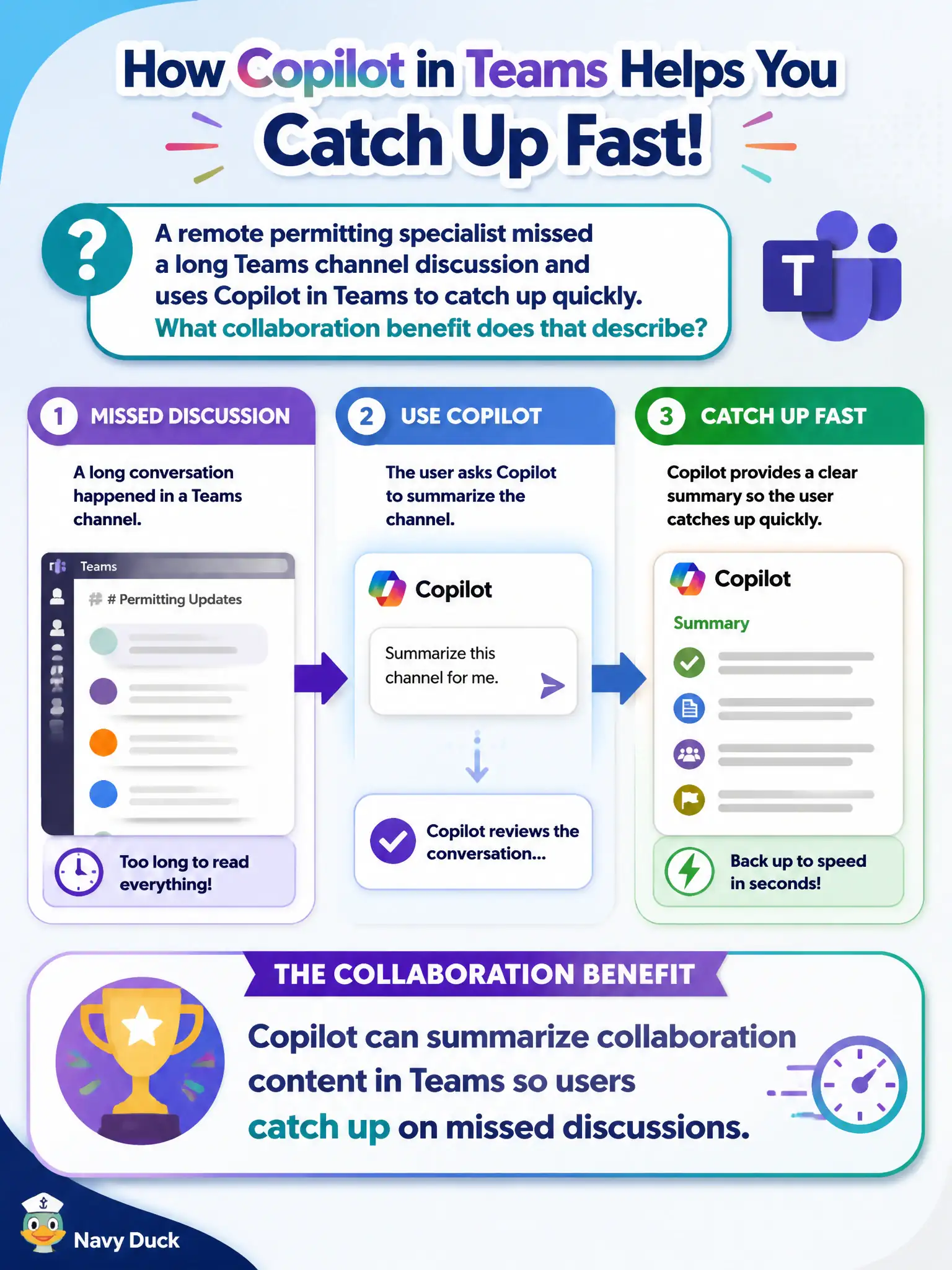 How Copilot in Teams Helps You Catch Up Fast!

?

A remote permitting specialist missed a long Teams channel discussion and uses Copilot in Teams to catch up quickly.
What collaboration benefit does that describe?

T

1 MISSED DISCUSSION

A long conversation happened in a Teams channel.

Teams
# Permitting Updates

Too long to read everything!

2 USE COPILOT

The user asks Copilot to summarize the channel.

Copilot

Summarize this channel for me.

Copilot reviews the conversation...

3 CATCH UP FAST

Copilot provides a clear summary so the user catches up quickly.

Copilot
Summary

Back up to speed in seconds!

THE COLLABORATION BENEFIT

Copilot can summarize collaboration content in Teams so users catch up on missed discussions.

Navy Duck