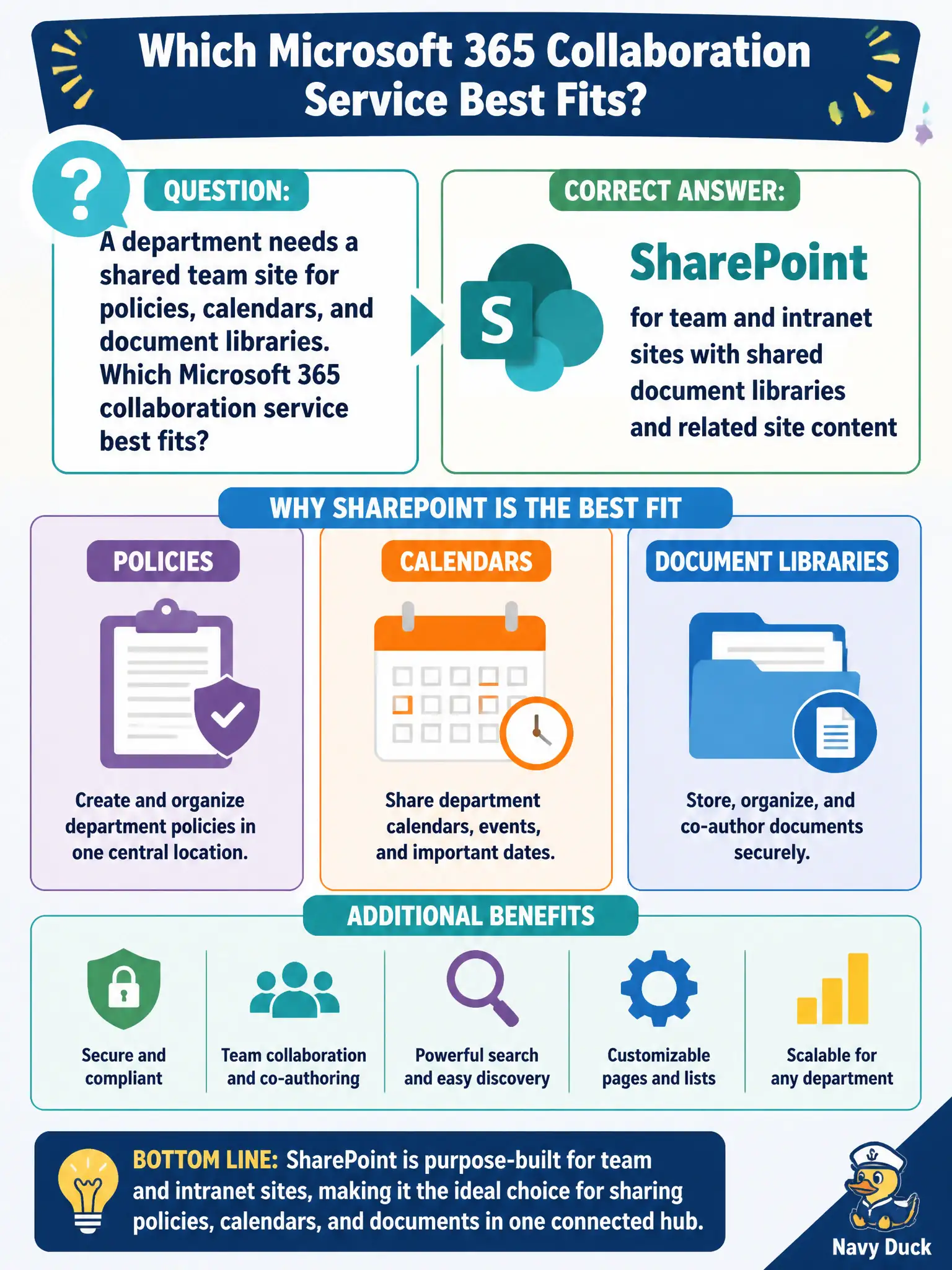 Which Microsoft 365 Collaboration Service Best Fits?

?

QUESTION:

A department needs a shared team site for policies, calendars, and document libraries. Which Microsoft 365 collaboration service best fits?

CORRECT ANSWER:

S

SharePoint

for team and intranet sites with shared document libraries and related site content

WHY SHAREPOINT IS THE BEST FIT

POLICIES

Create and organize department policies in one central location.

CALENDARS

Share department calendars, events, and important dates.

DOCUMENT LIBRARIES

Store, organize, and co-author documents securely.

ADDITIONAL BENEFITS

Secure and compliant

Team collaboration and co-authoring

Powerful search and easy discovery

Customizable pages and lists

Scalable for any department

BOTTOM LINE: SharePoint is purpose-built for team and intranet sites, making it the ideal choice for sharing policies, calendars, and documents in one connected hub.

Navy Duck