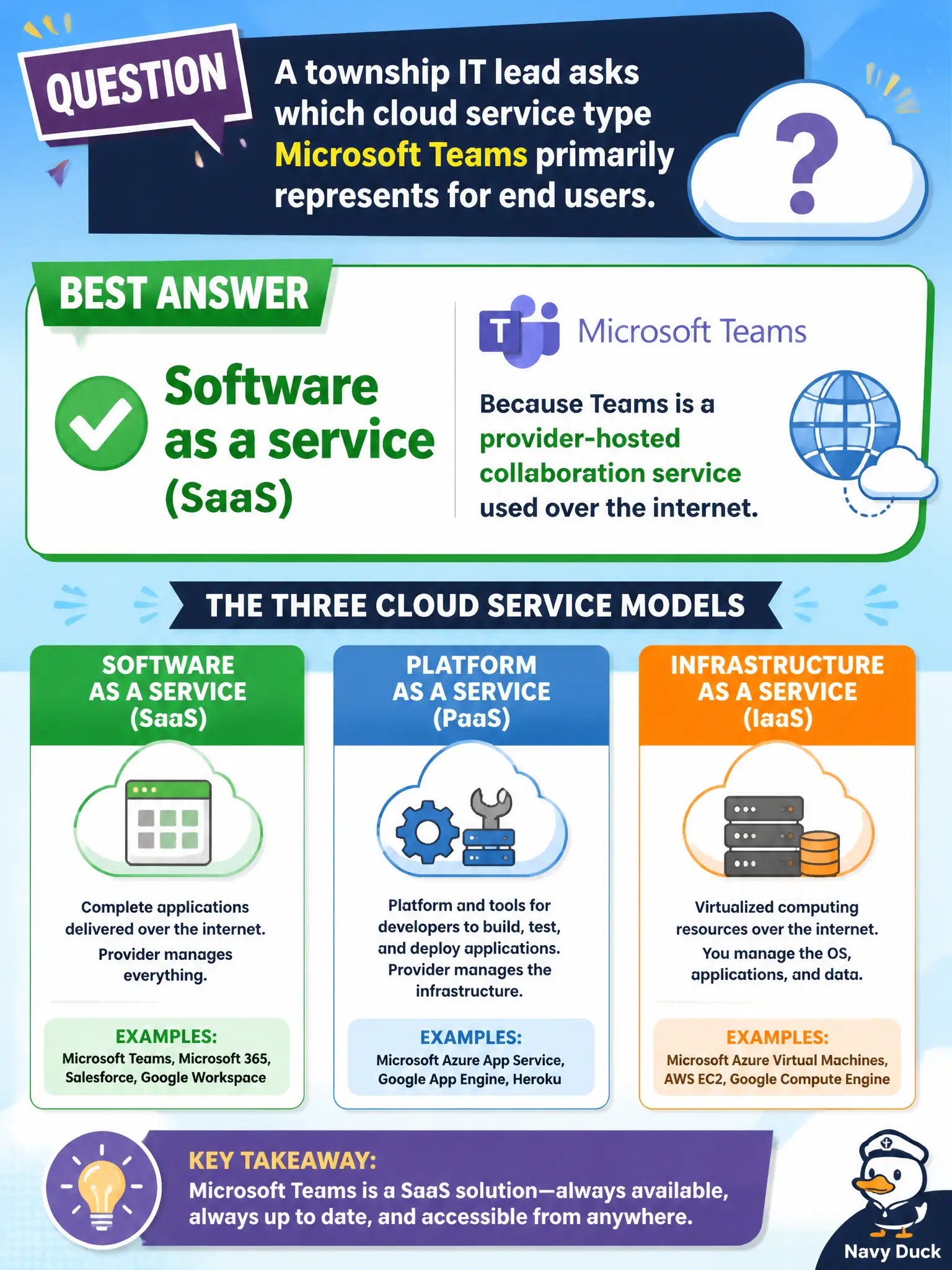 QUESTION

A township IT lead asks which cloud service type Microsoft Teams primarily represents for end users.

?

BEST ANSWER

Software as a service (SaaS)

T Microsoft Teams

Because Teams is a provider-hosted collaboration service used over the internet.

THE THREE CLOUD SERVICE MODELS

SOFTWARE AS A SERVICE (SaaS)

Complete applications delivered over the internet.

Provider manages everything.

EXAMPLES:
Microsoft Teams, Microsoft 365, Salesforce, Google Workspace

PLATFORM AS A SERVICE (PaaS)

Platform and tools for developers to build, test, and deploy applications. Provider manages the infrastructure.

EXAMPLES:
Microsoft Azure App Service, Google App Engine, Heroku

INFRASTRUCTURE AS A SERVICE (IaaS)

Virtualized computing resources over the internet.

You manage the OS, applications, and data.

EXAMPLES:
Microsoft Azure Virtual Machines, AWS EC2, Google Compute Engine

KEY TAKEAWAY:
Microsoft Teams is a SaaS solution—always available, always up to date, and accessible from anywhere.

Navy Duck