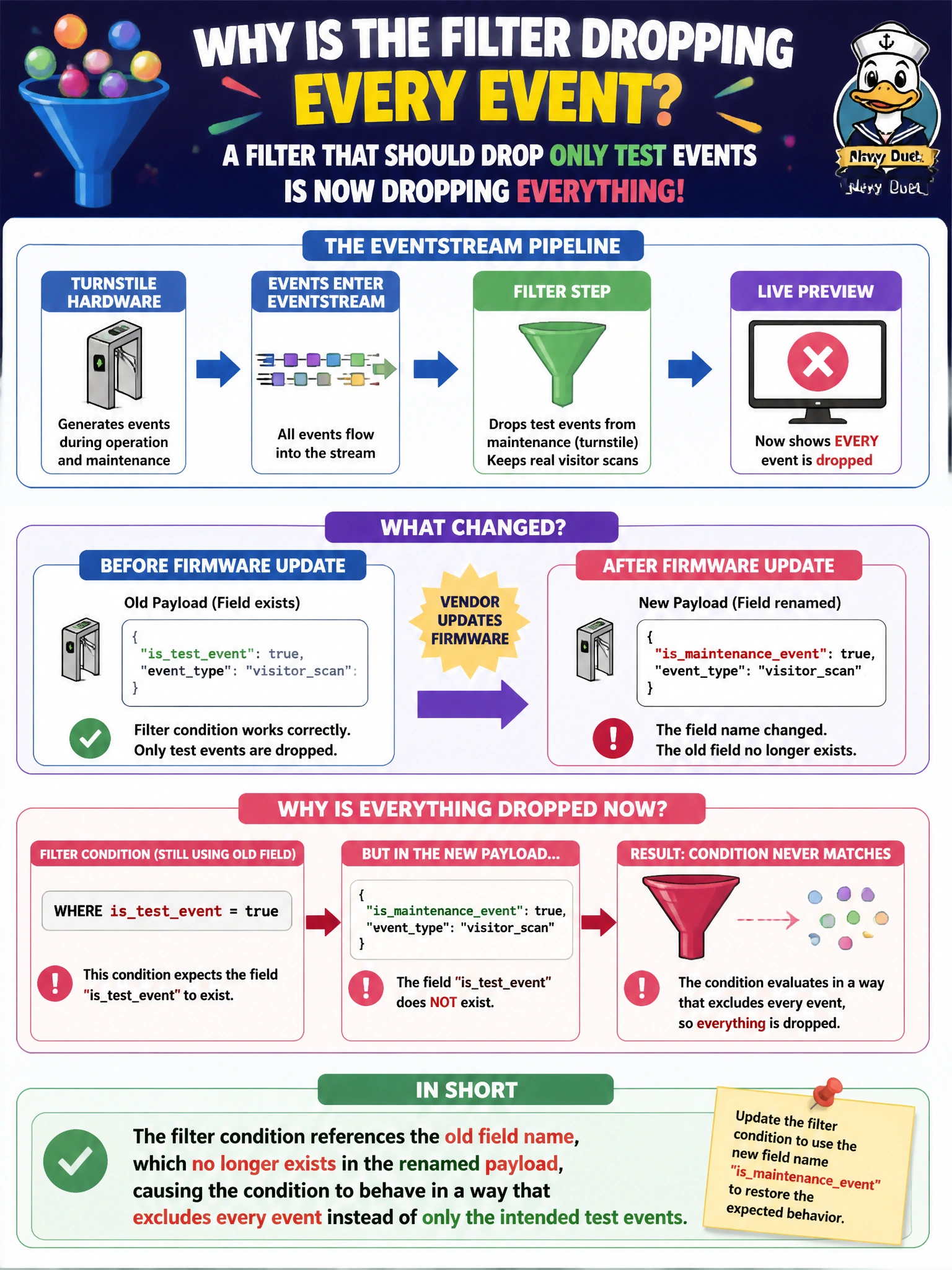 WHY IS THE FILTER DROPPING EVERY EVENT?

A FILTER THAT SHOULD DROP ONLY TEST EVENTS IS NOW DROPPING EVERYTHING!

Navy Duck
Navy Duck

THE EVENTSTREAM PIPELINE

TURNSTILE HARDWARE
Generates events during operation and maintenance

EVENTS ENTER EVENTSTREAM
All events flow into the stream

FILTER STEP
Drops test events from maintenance (turnstile) Keeps real visitor scans

LIVE PREVIEW
Now shows EVERY event is dropped

WHAT CHANGED?

BEFORE FIRMWARE UPDATE
Old Payload (Field exists)
{
"is_test_event": true,
"event_type": "visitor_scan":
}
Filter condition works correctly. Only test events are dropped.

VENDOR UPDATES FIRMWARE

AFTER FIRMWARE UPDATE
New Payload (Field renamed)
{
"is_maintenance_event": true,
"event_type": "visitor_scan"
}
The field name changed. The old field no longer exists.

WHY IS EVERYTHING DROPPED NOW?

FILTER CONDITION (STILL USING OLD FIELD)
WHERE is_test_event = true
This condition expects the field "is_test_event" to exist.

BUT IN THE NEW PAYLOAD...
{
"is_maintenance_event": true,
"event_type": "visitor_scan"
}
The field "is_test_event" does NOT exist.

RESULT: CONDITION NEVER MATCHES
The condition evaluates in a way that excludes every event, so everything is dropped.

IN SHORT

The filter condition references the old field name, which no longer exists in the renamed payload, causing the condition to behave in a way that excludes every event instead of only the intended test events.

Update the filter condition to use the new field name "is_maintenance_event" to restore the expected behavior.