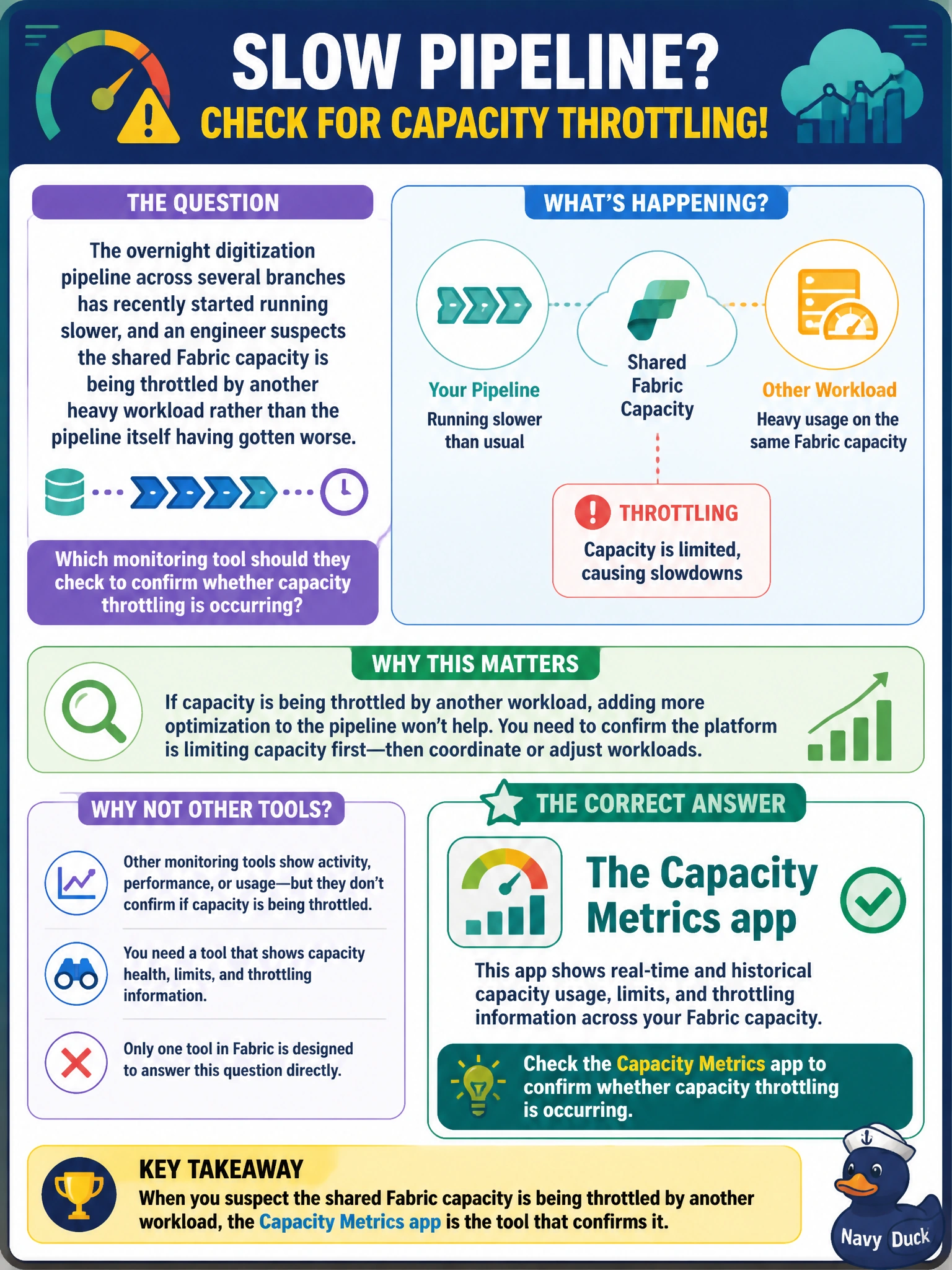 SLOW PIPELINE?
CHECK FOR CAPACITY THROTTLING!

THE QUESTION

The overnight digitization pipeline across several branches has recently started running slower, and an engineer suspects the shared Fabric capacity is being throttled by another heavy workload rather than the pipeline itself having gotten worse.

Which monitoring tool should they check to confirm whether capacity throttling is occurring?

WHAT'S HAPPENING?

Your Pipeline
Running slower than usual

Shared Fabric Capacity

Other Workload
Heavy usage on the same Fabric capacity

THROTTLING
Capacity is limited, causing slowdowns

WHY THIS MATTERS

If capacity is being throttled by another workload, adding more optimization to the pipeline won't help. You need to confirm the platform is limiting capacity first—then coordinate or adjust workloads.

WHY NOT OTHER TOOLS?

Other monitoring tools show activity, performance, or usage—but they don't confirm if capacity is being throttled.

You need a tool that shows capacity health, limits, and throttling information.

Only one tool in Fabric is designed to answer this question directly.

THE CORRECT ANSWER

The Capacity Metrics app

This app shows real-time and historical capacity usage, limits, and throttling information across your Fabric capacity.

Check the Capacity Metrics app to confirm whether capacity throttling is occurring.

KEY TAKEAWAY
When you suspect the shared Fabric capacity is being throttled by another workload, the Capacity Metrics app is the tool that confirms it.

Navy Duck