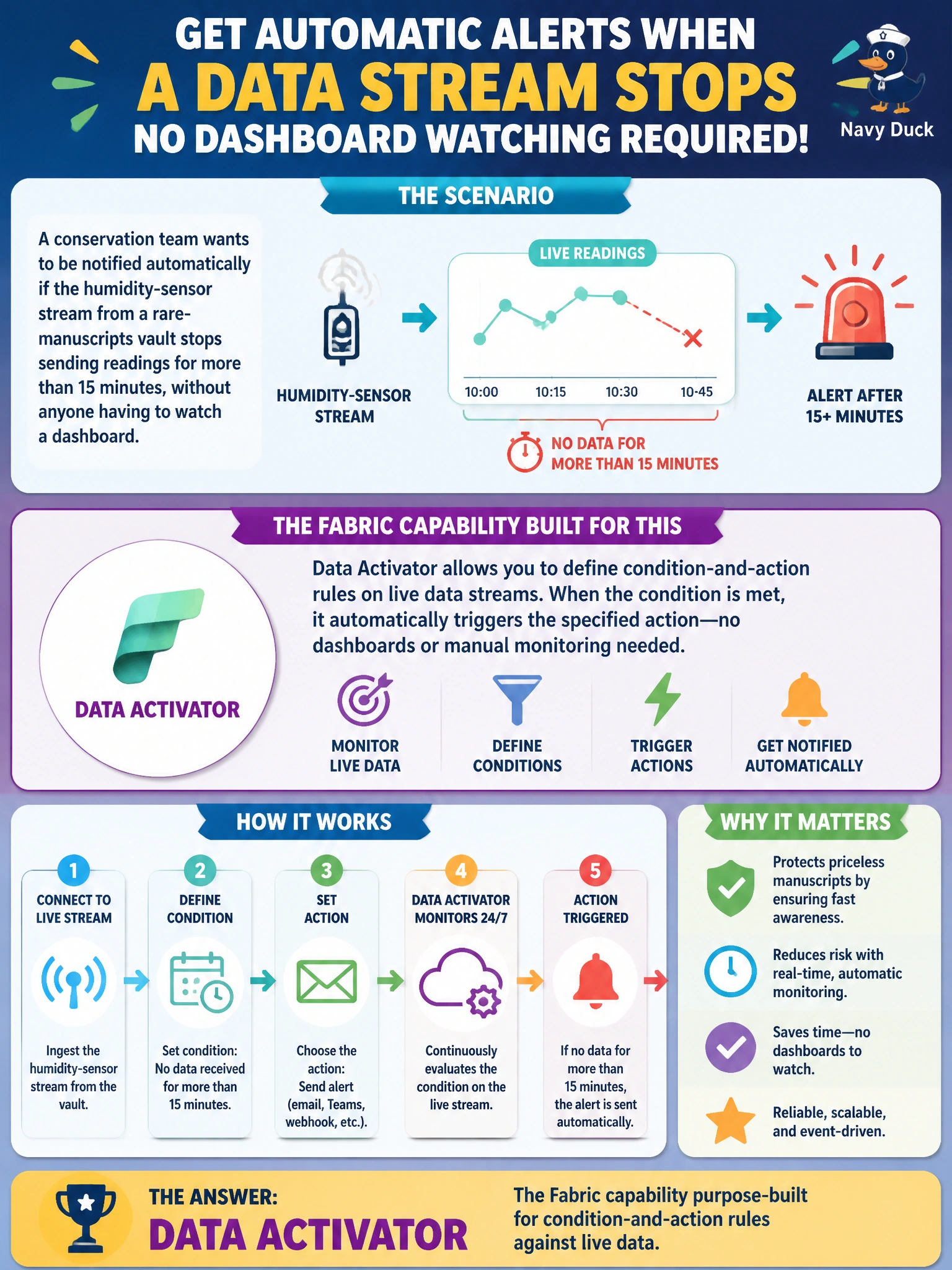 GET AUTOMATIC ALERTS WHEN
A DATA STREAM STOPS
NO DASHBOARD WATCHING REQUIRED!

Navy Duck

THE SCENARIO

A conservation team wants to be notified automatically if the humidity-sensor stream from a rare-manuscripts vault stops sending readings for more than 15 minutes, without anyone having to watch a dashboard.

HUMIDITY-SENSOR STREAM

LIVE READINGS

10:00 10:15 10:30 10-45

NO DATA FOR MORE THAN 15 MINUTES

ALERT AFTER 15+ MINUTES

THE FABRIC CAPABILITY BUILT FOR THIS

DATA ACTIVATOR

Data Activator allows you to define condition-and-action rules on live data streams. When the condition is met, it automatically triggers the specified action—no dashboards or manual monitoring needed.

MONITOR LIVE DATA

DEFINE CONDITIONS

TRIGGER ACTIONS

GET NOTIFIED AUTOMATICALLY

HOW IT WORKS

1 CONNECT TO LIVE STREAM
Ingest the humidity-sensor stream from the vault.

2 DEFINE CONDITION
Set condition: No data received for more than 15 minutes.

3 SET ACTION
Choose the action: Send alert (email, Teams, webhook, etc.).

4 DATA ACTIVATOR MONITORS 24/7
Continuously evaluates the condition on the live stream.

5 ACTION TRIGGERED
If no data for more than 15 minutes, the alert is sent automatically.

WHY IT MATTERS

Protects priceless manuscripts by ensuring fast awareness.

Reduces risk with real-time, automatic monitoring.

Saves time—no dashboards to watch.

Reliable, scalable, and event-driven.

THE ANSWER:
DATA ACTIVATOR

The Fabric capability purpose-built for condition-and-action rules against live data.