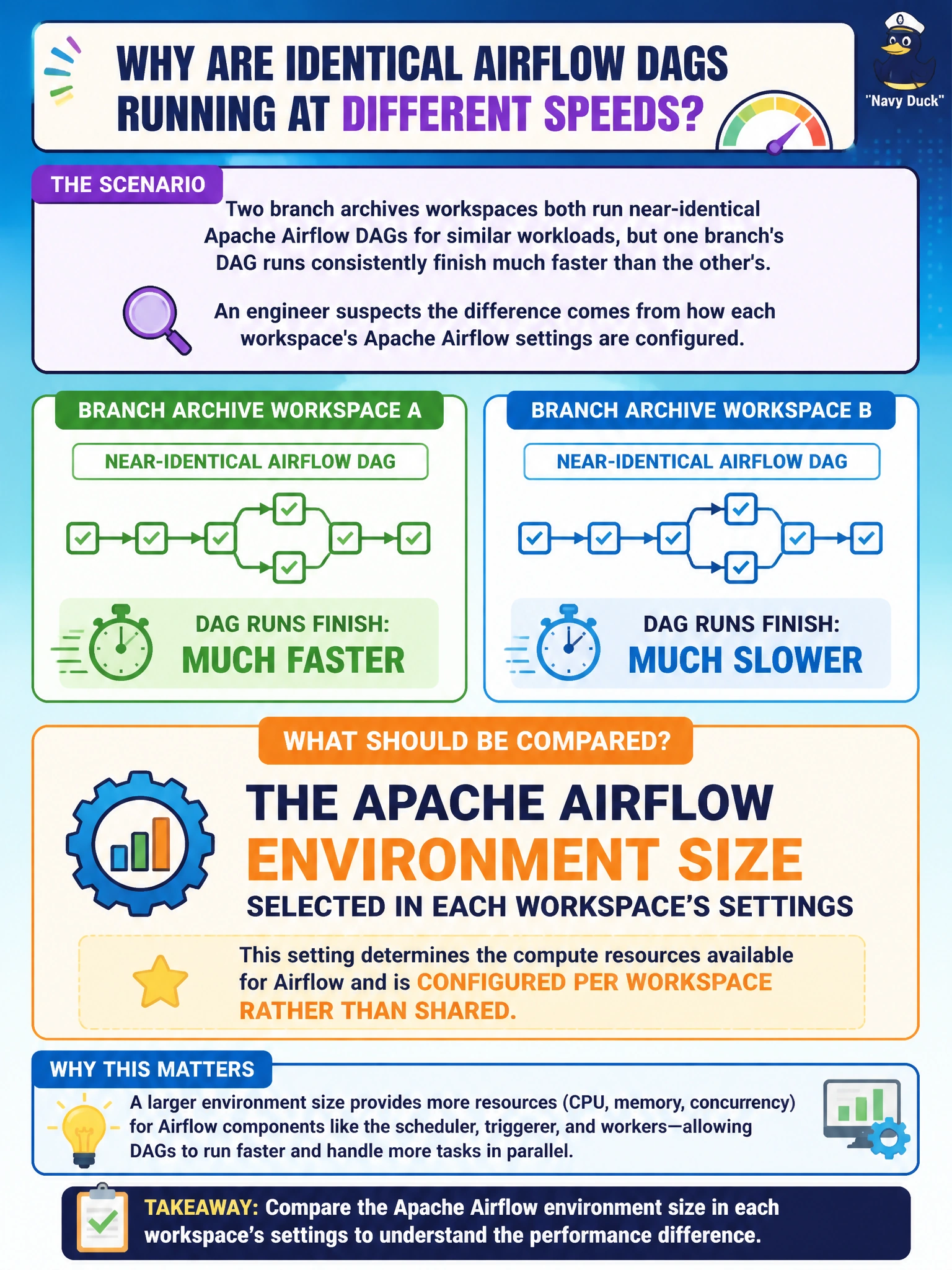 WHY ARE IDENTICAL AIRFLOW DAGS RUNNING AT DIFFERENT SPEEDS?

"Navy Duck"

THE SCENARIO

Two branch archives workspaces both run near-identical Apache Airflow DAGs for similar workloads, but one branch's DAG runs consistently finish much faster than the other's.

An engineer suspects the difference comes from how each workspace's Apache Airflow settings are configured.

BRANCH ARCHIVE WORKSPACE A

NEAR-IDENTICAL AIRFLOW DAG

DAG RUNS FINISH: MUCH FASTER

BRANCH ARCHIVE WORKSPACE B

NEAR-IDENTICAL AIRFLOW DAG

DAG RUNS FINISH: MUCH SLOWER

WHAT SHOULD BE COMPARED?

THE APACHE AIRFLOW ENVIRONMENT SIZE SELECTED IN EACH WORKSPACE'S SETTINGS

This setting determines the compute resources available for Airflow and is CONFIGURED PER WORKSPACE RATHER THAN SHARED.

WHY THIS MATTERS

A larger environment size provides more resources (CPU, memory, concurrency) for Airflow components like the scheduler, triggerer, and workers—allowing DAGs to run faster and handle more tasks in parallel.

TAKEAWAY: Compare the Apache Airflow environment size in each workspace's settings to understand the performance difference.