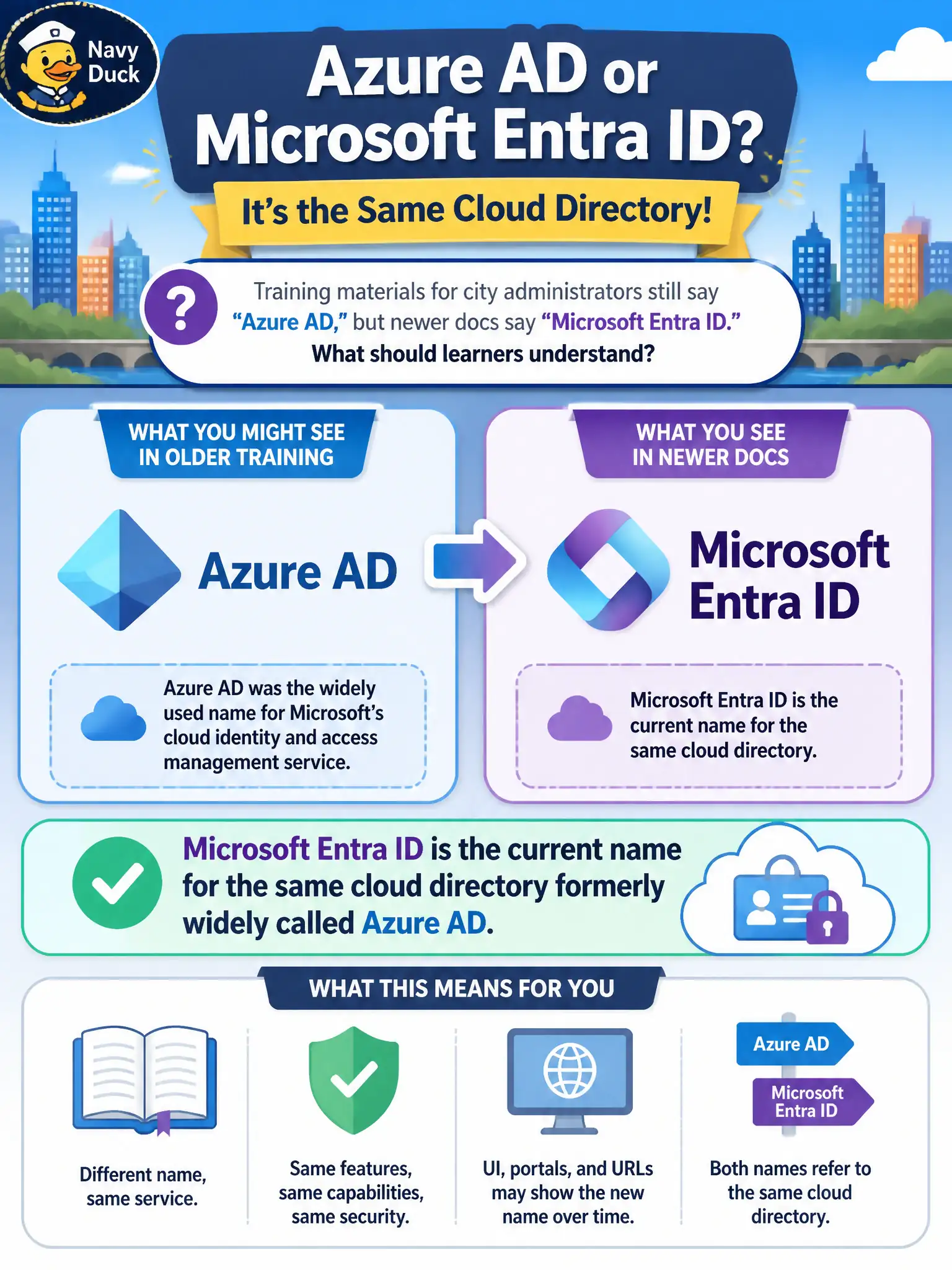 Navy Duck

Azure AD or Microsoft Entra ID?

It's the Same Cloud Directory!

?

Training materials for city administrators still say "Azure AD," but newer docs say "Microsoft Entra ID." What should learners understand?

WHAT YOU MIGHT SEE IN OLDER TRAINING

Azure AD

Azure AD was the widely used name for Microsoft's cloud identity and access management service.

WHAT YOU SEE IN NEWER DOCS

Microsoft Entra ID

Microsoft Entra ID is the current name for the same cloud directory.

Microsoft Entra ID is the current name for the same cloud directory formerly widely called Azure AD.

WHAT THIS MEANS FOR YOU

Different name, same service.

Same features, same capabilities, same security.

UI, portals, and URLs may show the new name over time.

Azure AD

Microsoft Entra ID

Both names refer to the same cloud directory.