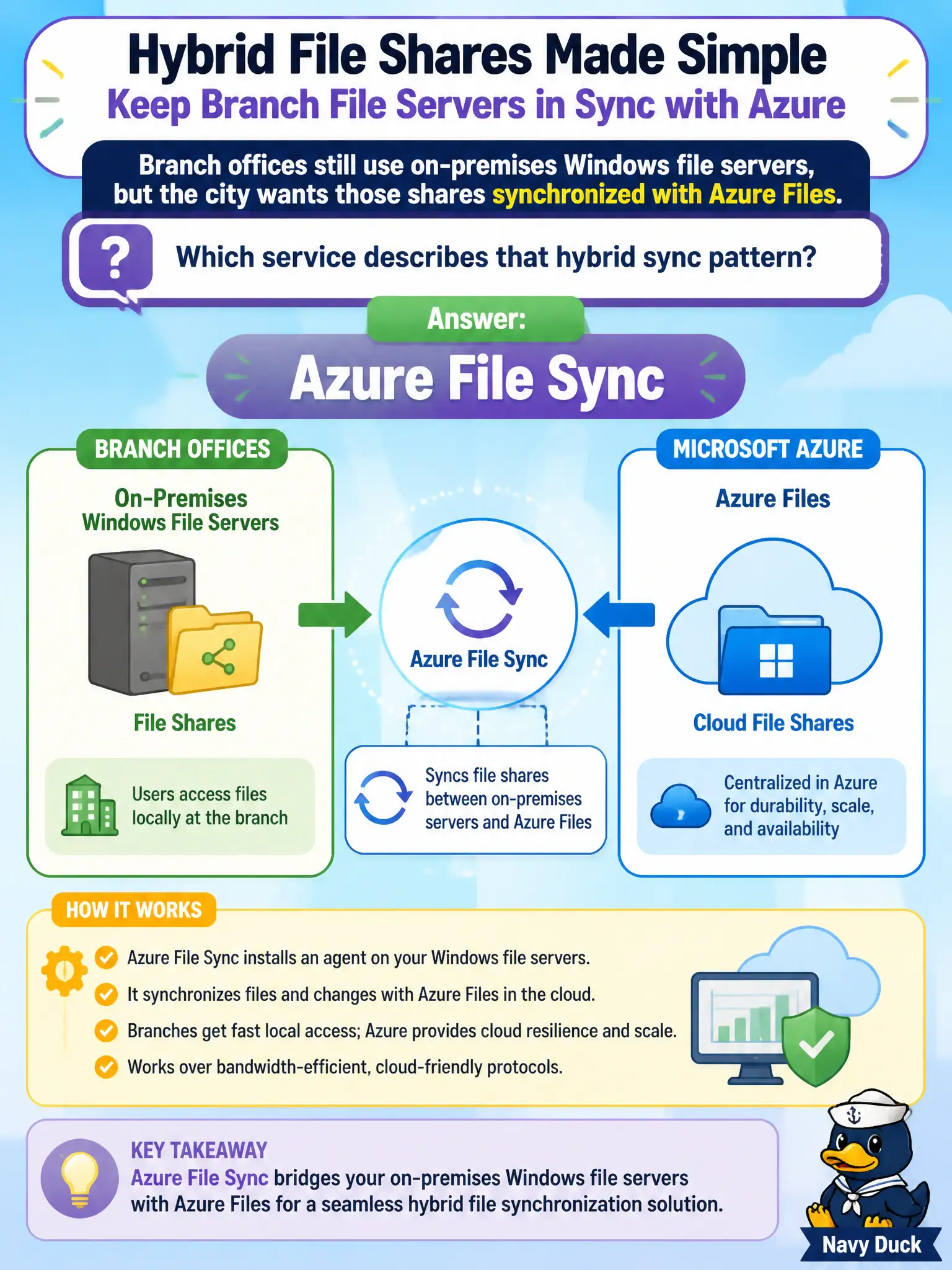 Hybrid File Shares Made Simple
Keep Branch File Servers in Sync with Azure

Branch offices still use on-premises Windows file servers, but the city wants those shares synchronized with Azure Files.

?

Which service describes that hybrid sync pattern?

Answer:

Azure File Sync

BRANCH OFFICES

On-Premises Windows File Servers

File Shares

Users access files locally at the branch

Azure File Sync

Syncs file shares between on-premises servers and Azure Files

MICROSOFT AZURE

Azure Files

Cloud File Shares

Centralized in Azure for durability, scale, and availability

HOW IT WORKS

Azure File Sync installs an agent on your Windows file servers.

It synchronizes files and changes with Azure Files in the cloud.

Branches get fast local access; Azure provides cloud resilience and scale.

Works over bandwidth-efficient, cloud-friendly protocols.

KEY TAKEAWAY

Azure File Sync bridges your on-premises Windows file servers with Azure Files for a seamless hybrid file synchronization solution.

Navy Duck