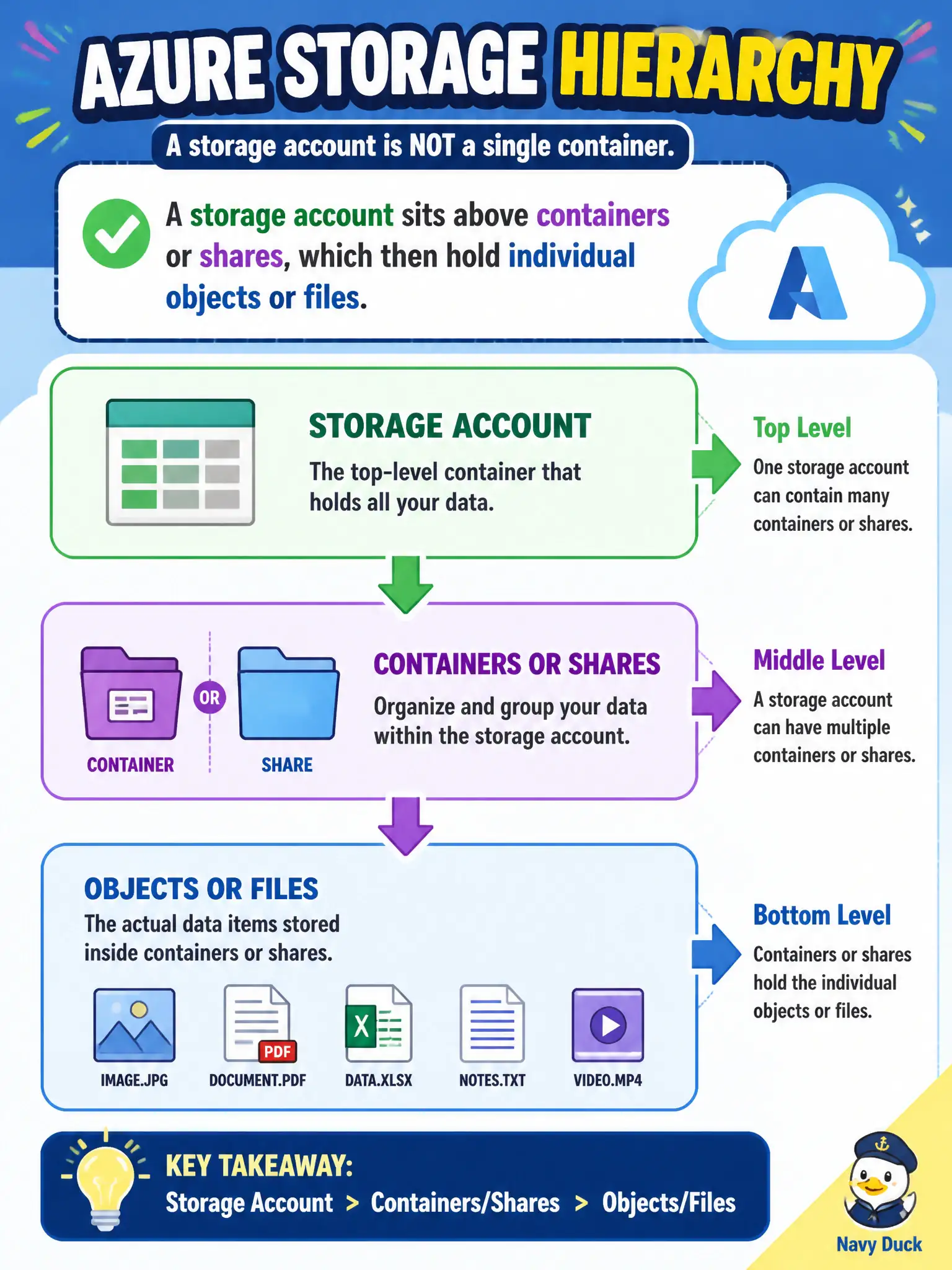 AZURE STORAGE HIERARCHY

A storage account is NOT a single container.

A storage account sits above containers or shares, which then hold individual objects or files.

STORAGE ACCOUNT
The top-level container that holds all your data.

Top Level
One storage account can contain many containers or shares.

CONTAINER
OR
SHARE

CONTAINERS OR SHARES
Organize and group your data within the storage account.

Middle Level
A storage account can have multiple containers or shares.

OBJECTS OR FILES
The actual data items stored inside containers or shares.

PDF
X

IMAGE.JPG DOCUMENT.PDF DATA.XLSX NOTES.TXT VIDEO.MP4

Bottom Level
Containers or shares hold the individual objects or files.

KEY TAKEAWAY:
Storage Account > Containers/Shares > Objects/Files

Navy Duck