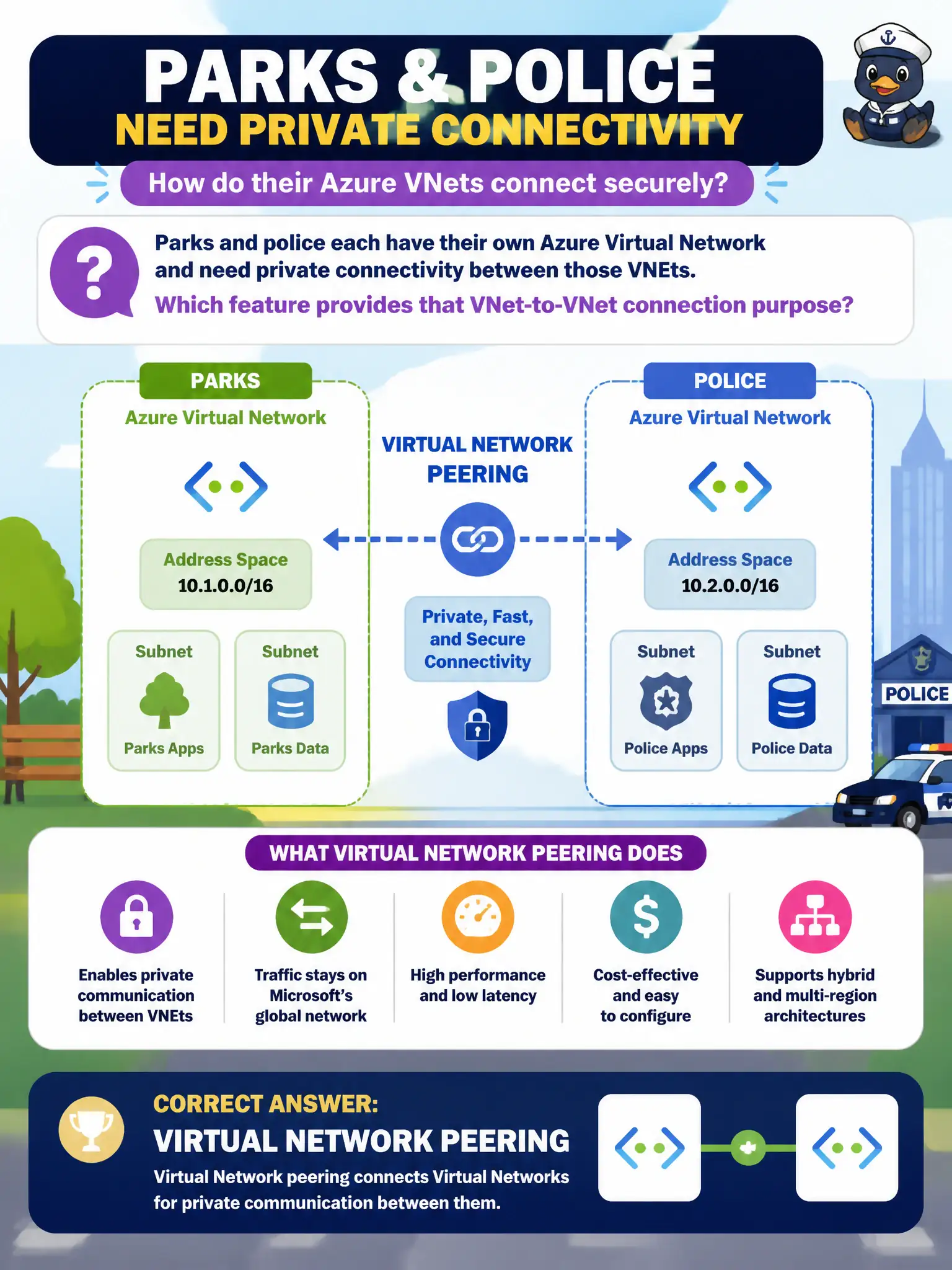 PARKS & POLICE
NEED PRIVATE CONNECTIVITY

How do their Azure VNets connect securely?

Parks and police each have their own Azure Virtual Network and need private connectivity between those VNEts.
Which feature provides that VNet-to-VNet connection purpose?

PARKS
Azure Virtual Network
Address Space
10.1.0.0/16
Subnet
Parks Apps
Subnet
Parks Data

VIRTUAL NETWORK PEERING
Private, Fast, and Secure Connectivity

POLICE
Azure Virtual Network
Address Space
10.2.0.0/16
Subnet
Police Apps
Subnet
Police Data

POLICE

WHAT VIRTUAL NETWORK PEERING DOES

Enables private communication between VNEts

Traffic stays on Microsoft's global network

High performance and low latency

Cost-effective and easy to configure

Supports hybrid and multi-region architectures

CORRECT ANSWER:
VIRTUAL NETWORK PEERING
Virtual Network peering connects Virtual Networks for private communication between them.