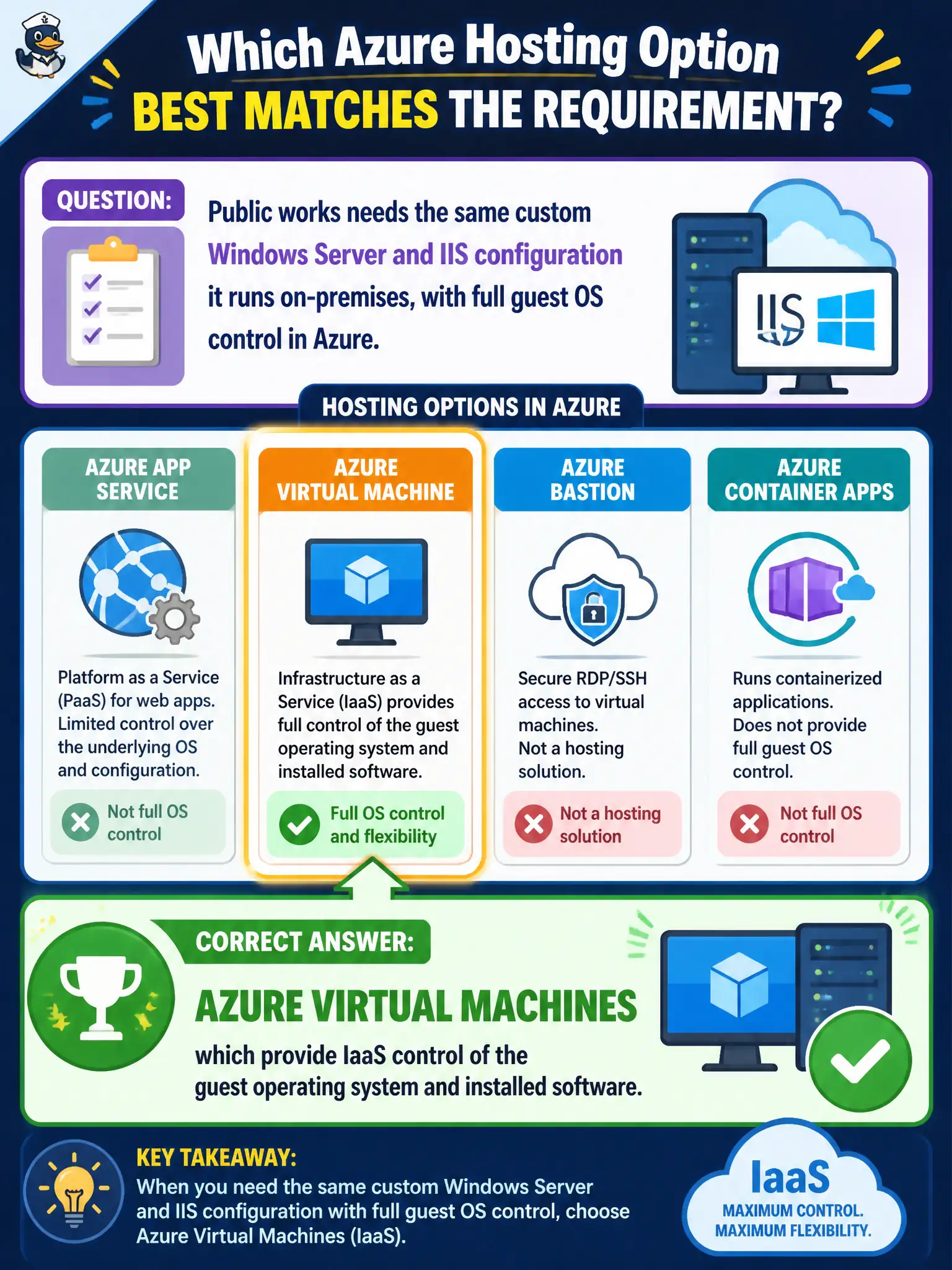 Which Azure Hosting Option
BEST MATCHES THE REQUIREMENT?

QUESTION:

Public works needs the same custom Windows Server and IIS configuration it runs on-premises, with full guest OS control in Azure.

IIS

HOSTING OPTIONS IN AZURE

AZURE APP SERVICE

Platform as a Service (PaaS) for web apps. Limited control over the underlying OS and configuration.

Not full OS control

AZURE VIRTUAL MACHINE

Infrastructure as a Service (IaaS) provides full control of the guest operating system and installed software.

Full OS control and flexibility

AZURE BASTION

Secure RDP/SSH access to virtual machines.
Not a hosting solution.

Not a hosting solution

AZURE CONTAINER APPS

Runs containerized applications.
Does not provide full guest OS control.

Not full OS control

CORRECT ANSWER:

AZURE VIRTUAL MACHINES

which provide IaaS control of the guest operating system and installed software.

KEY TAKEAWAY:
When you need the same custom Windows Server and IIS configuration with full guest OS control, choose Azure Virtual Machines (IaaS).

IaaS
MAXIMUM CONTROL.
MAXIMUM FLEXIBILITY.