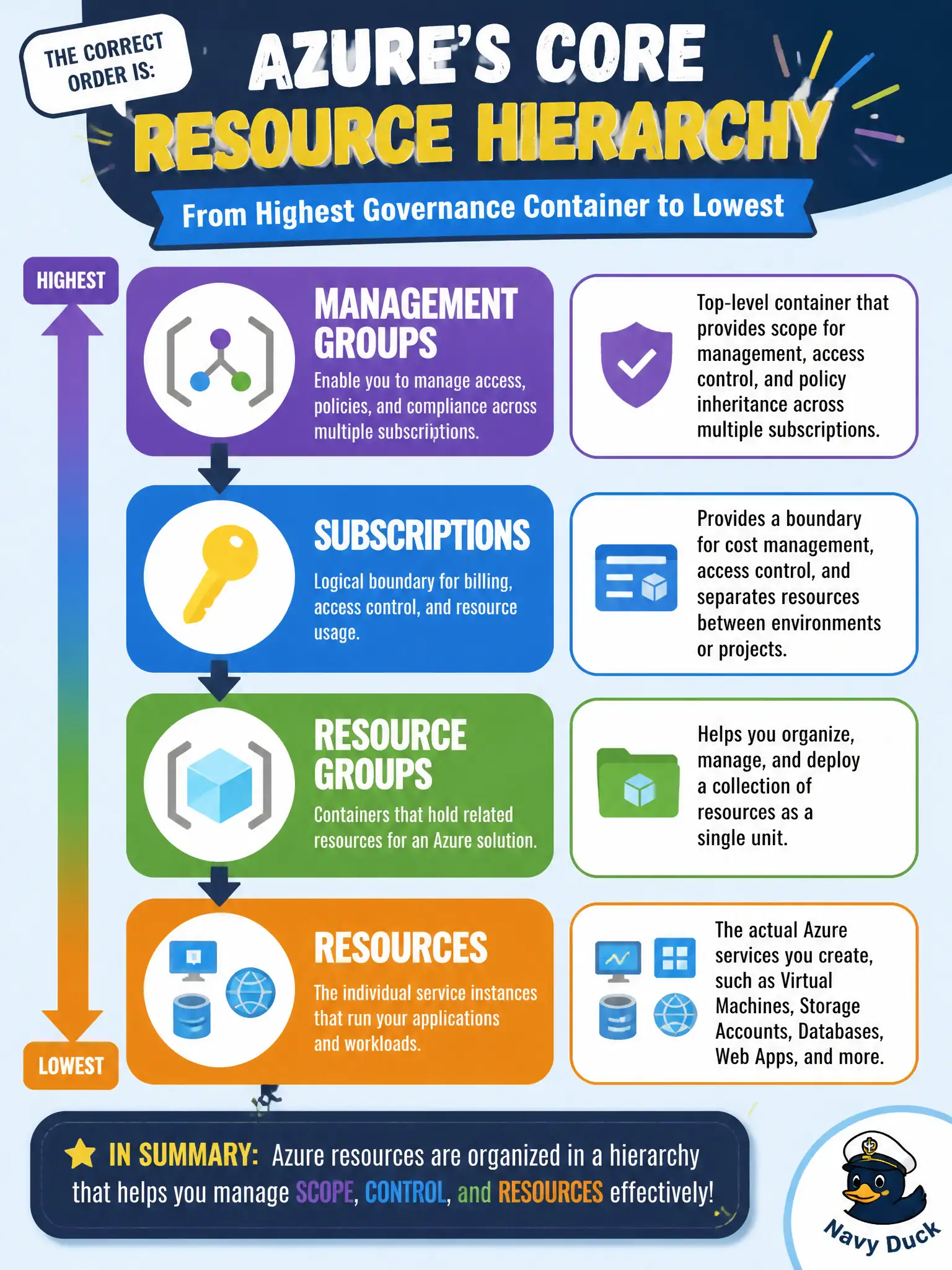 THE CORRECT ORDER IS:

AZURE'S CORE RESOURCE HIERARCHY

From Highest Governance Container to Lowest

HIGHEST

MANAGEMENT GROUPS

Enable you to manage access, policies, and compliance across multiple subscriptions.

Top-level container that provides scope for management, access control, and policy inheritance across multiple subscriptions.

SUBSCRIPTIONS

Logical boundary for billing, access control, and resource usage.

Provides a boundary for cost management, access control, and separates resources between environments or projects.

RESOURCE GROUPS

Containers that hold related resources for an Azure solution.

Helps you organize, manage, and deploy a collection of resources as a single unit.

RESOURCES

The individual service instances that run your applications and workloads.

The actual Azure services you create, such as Virtual Machines, Storage Accounts, Databases, Web Apps, and more.

LOWEST

IN SUMMARY: Azure resources are organized in a hierarchy that helps you manage SCOPE, CONTROL, and RESOURCES effectively!

Navy Duck