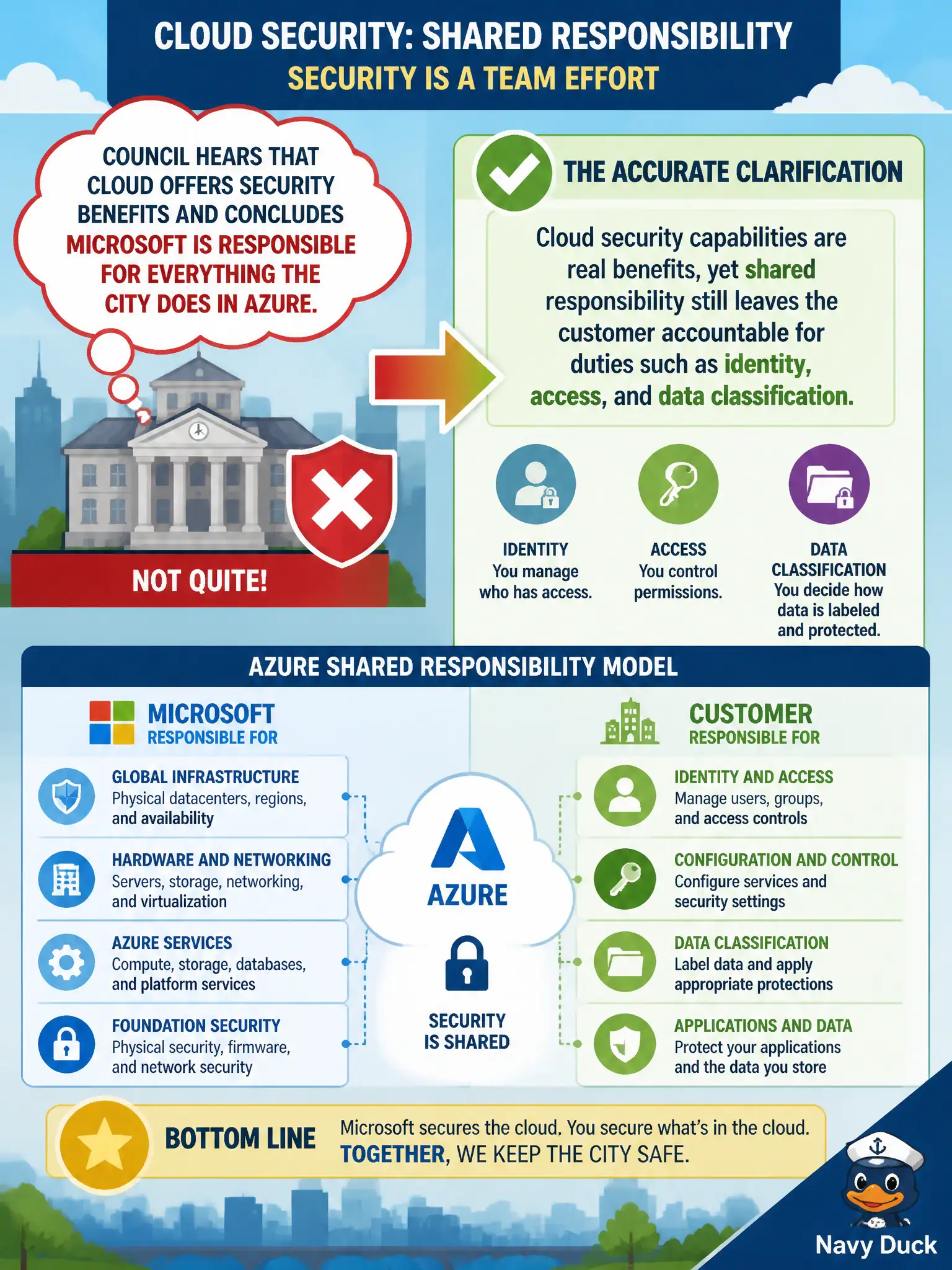 CLOUD SECURITY: SHARED RESPONSIBILITY
SECURITY IS A TEAM EFFORT

COUNCIL HEARS THAT CLOUD OFFERS SECURITY BENEFITS AND CONCLUDES MICROSOFT IS RESPONSIBLE FOR EVERYTHING THE CITY DOES IN AZURE.

NOT QUITE!

THE ACCURATE CLARIFICATION

Cloud security capabilities are real benefits, yet shared responsibility still leaves the customer accountable for duties such as identity, access, and data classification.

IDENTITY
You manage who has access.

ACCESS
You control permissions.

DATA CLASSIFICATION
You decide how data is labeled and protected.

AZURE SHARED RESPONSIBILITY MODEL

MICROSOFT
RESPONSIBLE FOR

GLOBAL INFRASTRUCTURE
Physical datacenters, regions, and availability

HARDWARE AND NETWORKING
Servers, storage, networking, and virtualization

AZURE SERVICES
Compute, storage, databases, and platform services

FOUNDATION SECURITY
Physical security, firmware, and network security

AZURE

SECURITY IS SHARED

CUSTOMER
RESPONSIBLE FOR

IDENTITY AND ACCESS
Manage users, groups, and access controls

CONFIGURATION AND CONTROL
Configure services and security settings

DATA CLASSIFICATION
Label data and apply appropriate protections

APPLICATIONS AND DATA
Protect your applications and the data you store

BOTTOM LINE
Microsoft secures the cloud. You secure what's in the cloud.
TOGETHER, WE KEEP THE CITY SAFE.

Navy Duck