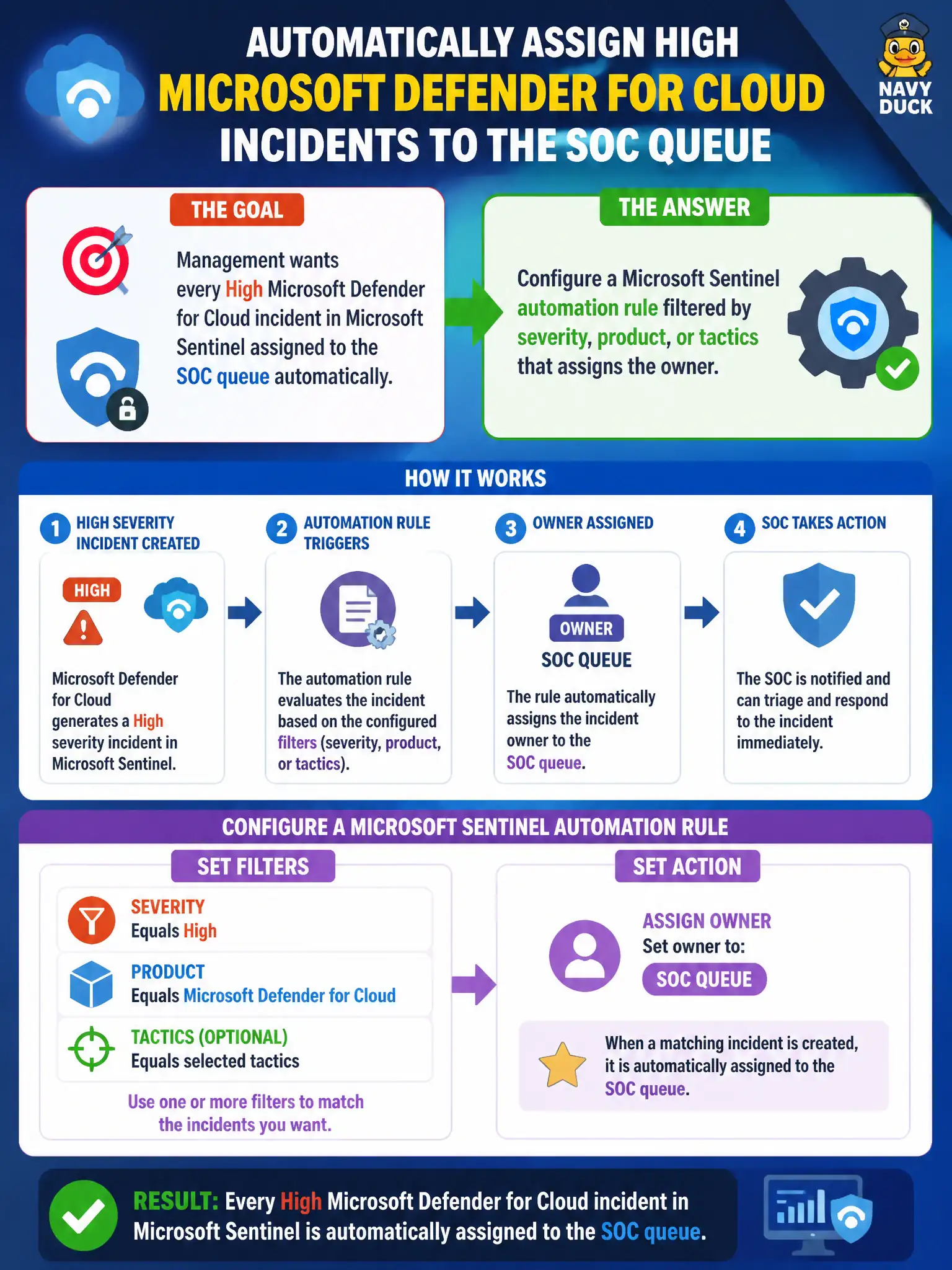 AUTOMATICALLY ASSIGN HIGH MICROSOFT DEFENDER FOR CLOUD INCIDENTS TO THE SOC QUEUE

NAVY DUCK

THE GOAL

Management wants every High Microsoft Defender for Cloud incident in Microsoft Sentinel assigned to the SOC queue automatically.

THE ANSWER

Configure a Microsoft Sentinel automation rule filtered by severity, product, or tactics that assigns the owner.

HOW IT WORKS

1 HIGH SEVERITY INCIDENT CREATED

HIGH

Microsoft Defender for Cloud generates a High severity incident in Microsoft Sentinel.

2 AUTOMATION RULE TRIGGERS

The automation rule evaluates the incident based on the configured filters (severity, product, or tactics).

3 OWNER ASSIGNED

OWNER

SOC QUEUE

The rule automatically assigns the incident owner to the SOC queue.

4 SOC TAKES ACTION

The SOC is notified and can triage and respond to the incident immediately.

CONFIGURE A MICROSOFT SENTINEL AUTOMATION RULE

SET FILTERS

SEVERITY
Equals High

PRODUCT
Equals Microsoft Defender for Cloud

TACTICS (OPTIONAL)
Equals selected tactics

Use one or more filters to match the incidents you want.

SET ACTION

ASSIGN OWNER
Set owner to:
SOC QUEUE

When a matching incident is created, it is automatically assigned to the SOC queue.

RESULT: Every High Microsoft Defender for Cloud incident in Microsoft Sentinel is automatically assigned to the SOC queue.