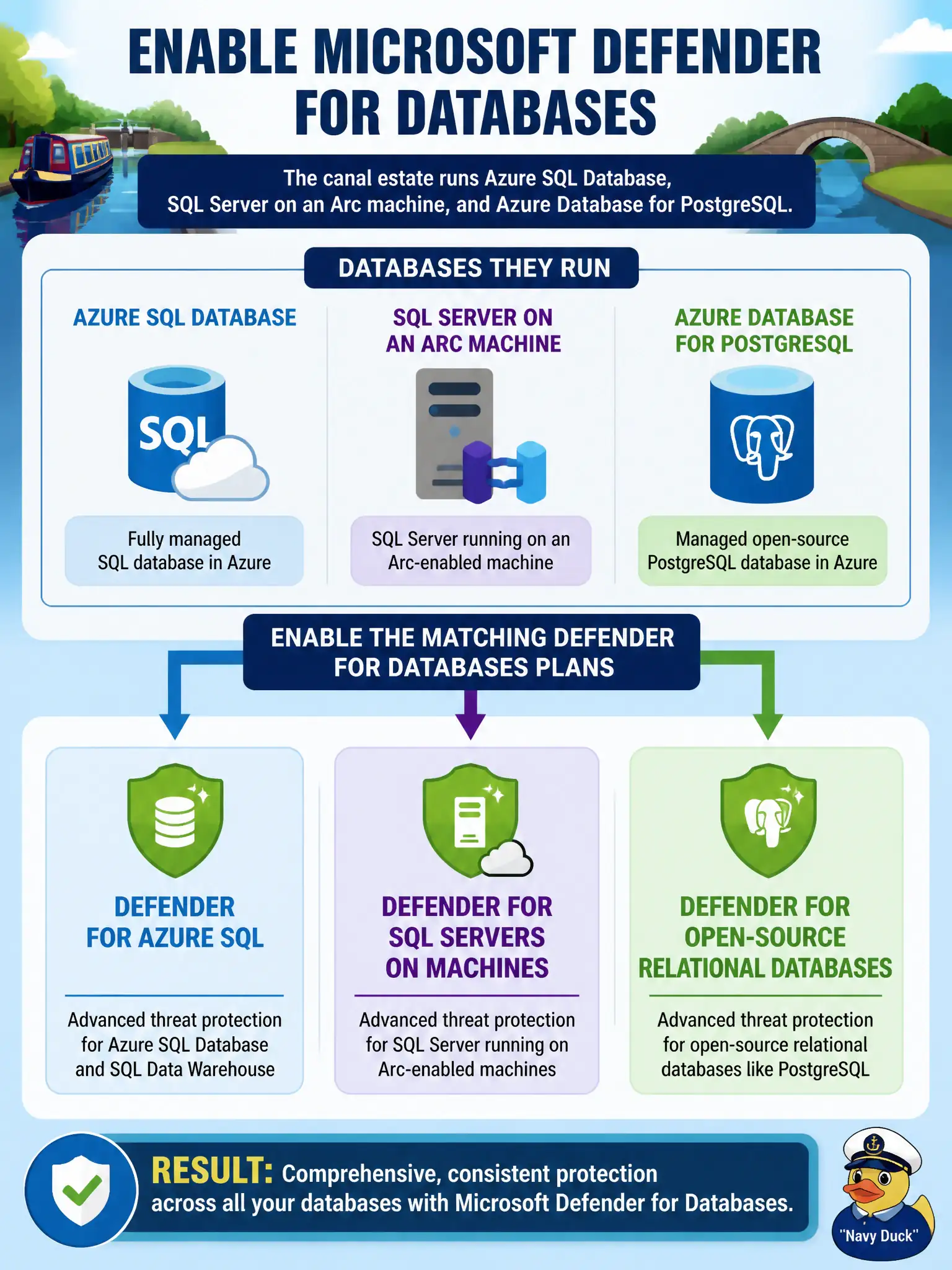 ENABLE MICROSOFT DEFENDER FOR DATABASES

The canal estate runs Azure SQL Database, SQL Server on an Arc machine, and Azure Database for PostgreSQL.

DATABASES THEY RUN

AZURE SQL DATABASE

SQL

Fully managed SQL database in Azure

SQL SERVER ON AN ARC MACHINE

SQL Server running on an Arc-enabled machine

AZURE DATABASE FOR POSTGRESQL

Managed open-source PostgreSQL database in Azure

ENABLE THE MATCHING DEFENDER FOR DATABASES PLANS

DEFENDER FOR AZURE SQL

Advanced threat protection for Azure SQL Database and SQL Data Warehouse

DEFENDER FOR SQL SERVERS ON MACHINES

Advanced threat protection for SQL Server running on Arc-enabled machines

DEFENDER FOR OPEN-SOURCE RELATIONAL DATABASES

Advanced threat protection for open-source relational databases like PostgreSQL

RESULT: Comprehensive, consistent protection across all your databases with Microsoft Defender for Databases.

"Navy Duck"