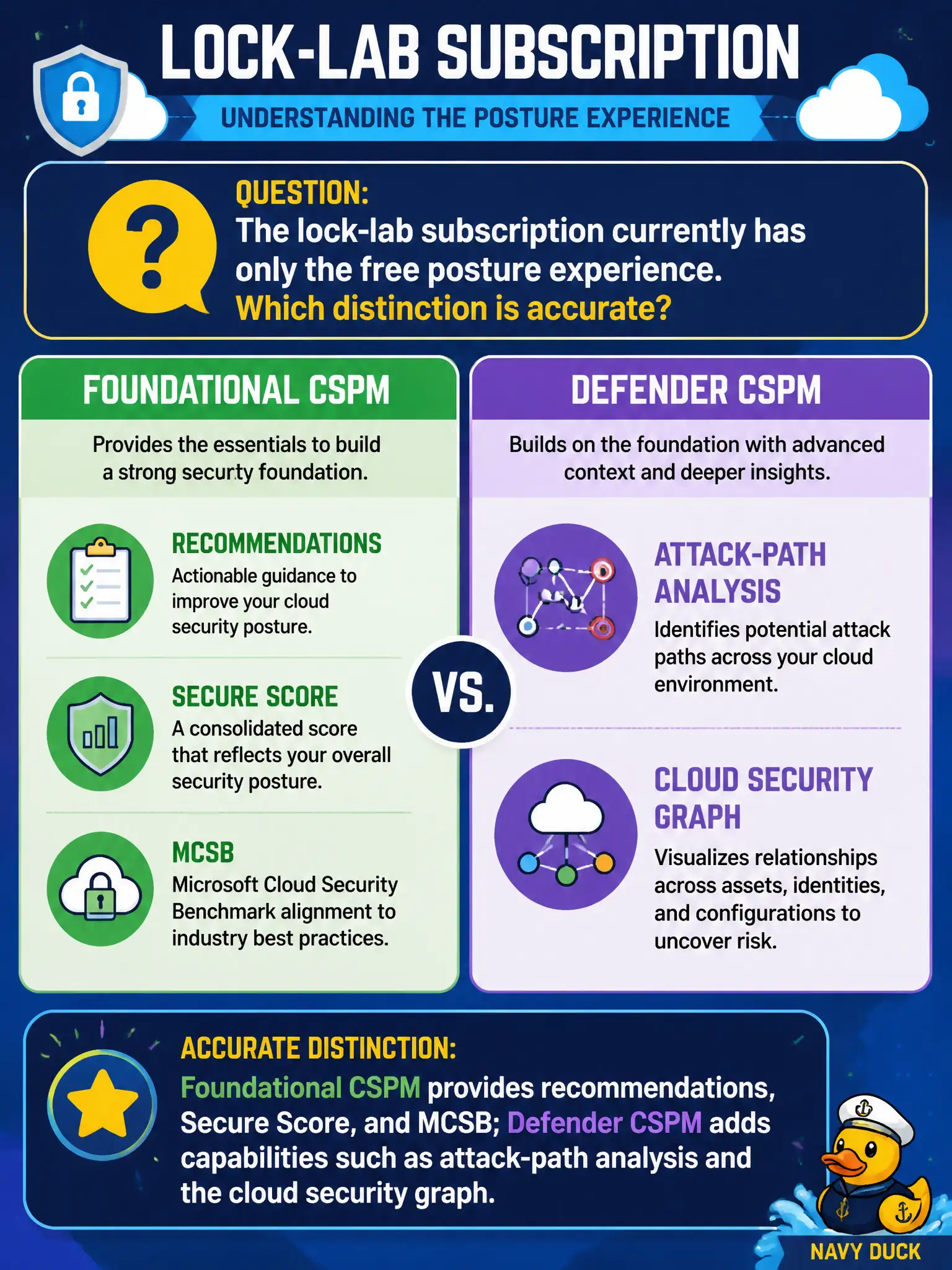 LOCK-LAB SUBSCRIPTION

UNDERSTANDING THE POSTURE EXPERIENCE

QUESTION:
The lock-lab subscription currently has only the free posture experience.
Which distinction is accurate?

FOUNDATIONAL CSPM

Provides the essentials to build a strong securty foundation.

RECOMMENDATIONS
Actionable guidance to improve your cloud security posture.

SECURE SCORE
A consolidated score that reflects your overall security posture.

MCSB
Microsoft Cloud Security Benchmark alignment to industry best practices.

VS.

DEFENDER CSPM

Builds on the foundation with advanced context and deeper insights.

ATTACK-PATH ANALYSIS
Identifies potential attack paths across your cloud environment.

CLOUD SECURITY GRAPH
Visualizes relationships across assets, identities, and configurations to uncover risk.

ACCURATE DISTINCTION:
Foundational CSPM provides recommendations, Secure Score, and MCSB; Defender CSPM adds capabilities such as attack-path analysis and the cloud security graph.

NAVY DUCK