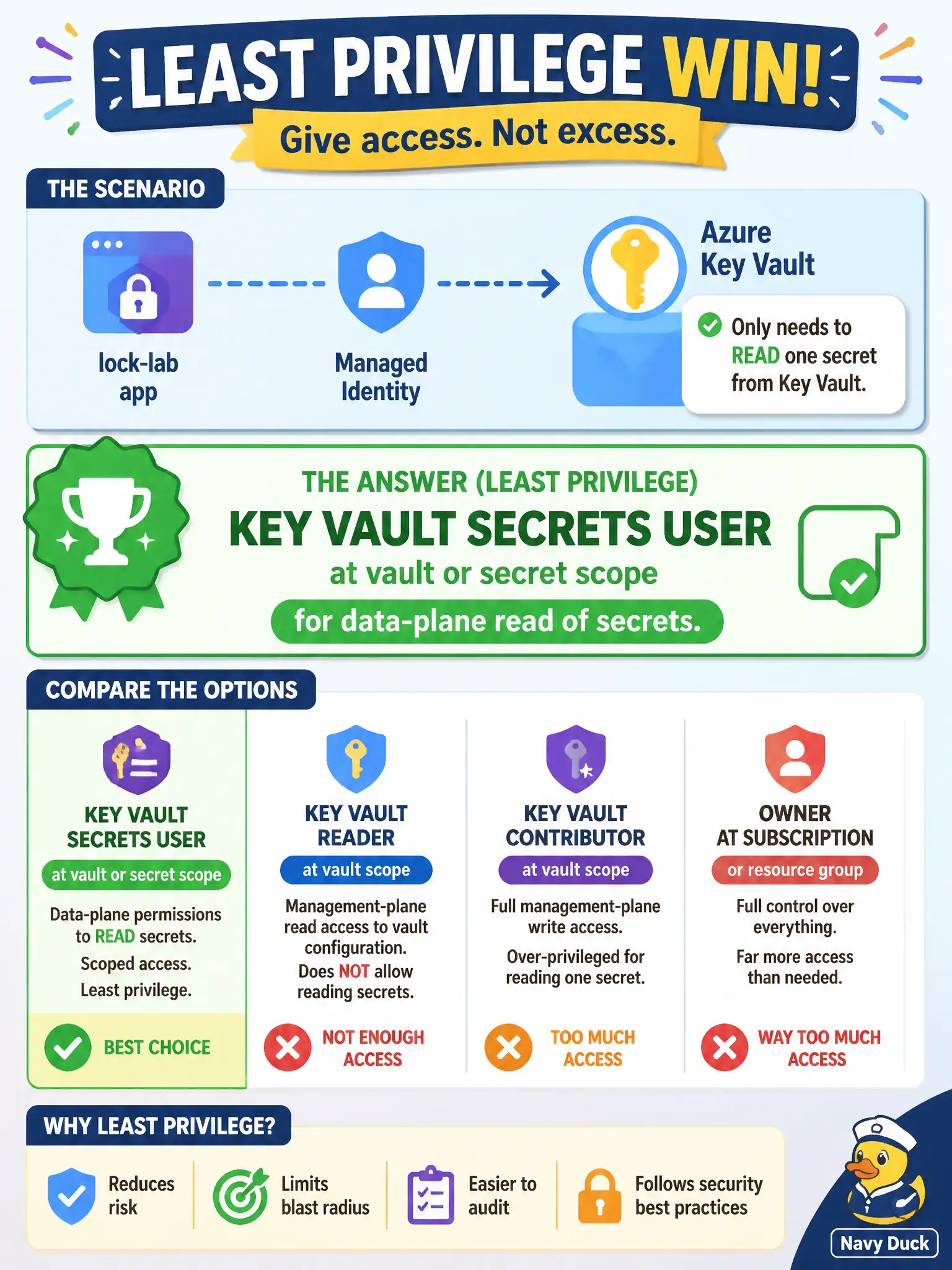 LEAST PRIVILEGE WIN!

Give access. Not excess.

THE SCENARIO

lock-lab app

Managed Identity

Azure Key Vault

Only needs to READ one secret from Key Vault.

THE ANSWER (LEAST PRIVILEGE)

KEY VAULT SECRETS USER

at vault or secret scope

for data-plane read of secrets.

COMPARE THE OPTIONS

KEY VAULT SECRETS USER
at vault or secret scope
Data-plane permissions to READ secrets.
Scoped access.
Least privilege.
BEST CHOICE

KEY VAULT READER
at vault scope
Management-plane read access to vault configuration.
Does NOT allow reading secrets.
NOT ENOUGH ACCESS

KEY VAULT CONTRIBUTOR
at vault scope
Full management-plane write access.
Over-privileged for reading one secret.
TOO MUCH ACCESS

OWNER AT SUBSCRIPTION
or resource group
Full control over everything.
Far more access than needed.
WAY TOO MUCH ACCESS

WHY LEAST PRIVILEGE?

Reduces risk

Limits blast radius

Easier to audit

Follows security best practices

Navy Duck