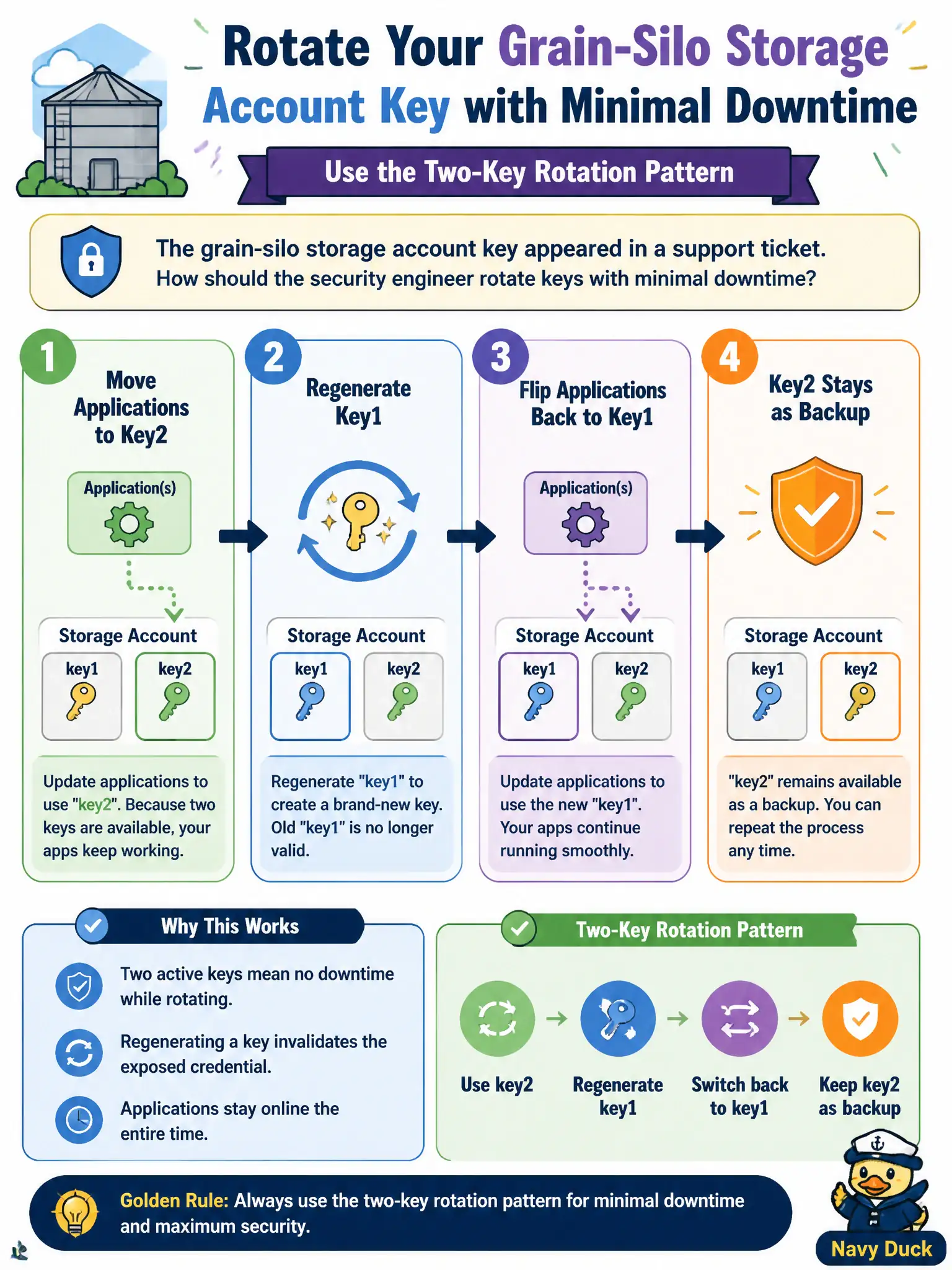 Rotate Your Grain-Silo Storage Account Key with Minimal Downtime

Use the Two-Key Rotation Pattern

The grain-silo storage account key appeared in a support ticket.
How should the security engineer rotate keys with minimal downtime?

1
Move Applications to Key2

Application(s)

Storage Account
key1
key2

Update applications to use "key2". Because two keys are available, your apps keep working.

2
Regenerate Key1

Storage Account
key1
key2

Regenerate "key1" to create a brand-new key. Old "key1" is no longer valid.

3
Flip Applications Back to Key1

Application(s)

Storage Account
key1
key2

Update applications to use the new "key1". Your apps continue running smoothly.

4
Key2 Stays as Backup

Storage Account
key1
key2

"key2" remains available as a backup. You can repeat the process any time.

Why This Works

Two active keys mean no downtime while rotating.

Regenerating a key invalidates the exposed credential.

Applications stay online the entire time.

Two-Key Rotation Pattern

Use key2
Regenerate key1
Switch back to key1
Keep key2 as backup

Golden Rule: Always use the two-key rotation pattern for minimal downtime and maximum security.

Navy Duck