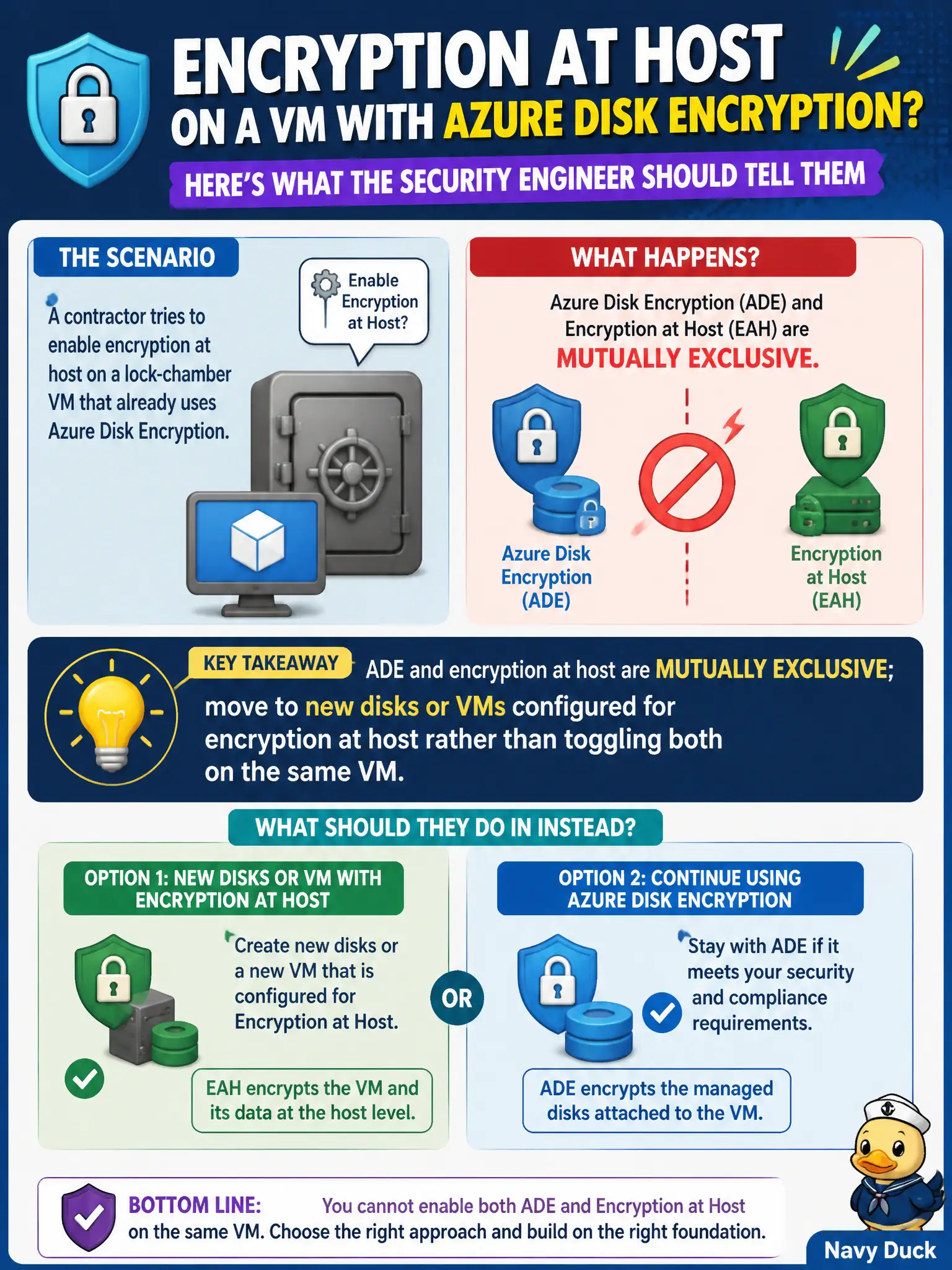 ENCRYPTION AT HOST ON A VM WITH AZURE DISK ENCRYPTION?

HERE'S WHAT THE SECURITY ENGINEER SHOULD TELL THEM

THE SCENARIO

A contractor tries to enable encryption at host on a lock-chamber VM that already uses Azure Disk Encryption.

Enable Encryption at Host?

WHAT HAPPENS?

Azure Disk Encryption (ADE) and Encryption at Host (EAH) are MUTUALLY EXCLUSIVE.

Azure Disk Encryption (ADE)

Encryption at Host (EAH)

KEY TAKEAWAY

ADE and encryption at host are MUTUALLY EXCLUSIVE; move to new disks or VMs configured for encryption at host rather than toggling both on the same VM.

WHAT SHOULD THEY DO IN INSTEAD?

OPTION 1: NEW DISKS OR VM WITH ENCRYPTION AT HOST

Create new disks or a new VM that is configured for Encryption at Host.

EAH encrypts the VM and its data at the host level.

OR

OPTION 2: CONTINUE USING AZURE DISK ENCRYPTION

Stay with ADE if it meets your security and compliance requirements.

ADE encrypts the managed disks attached to the VM.

BOTTOM LINE: You cannot enable both ADE and Encryption at Host on the same VM. Choose the right approach and build on the right foundation.

Navy Duck