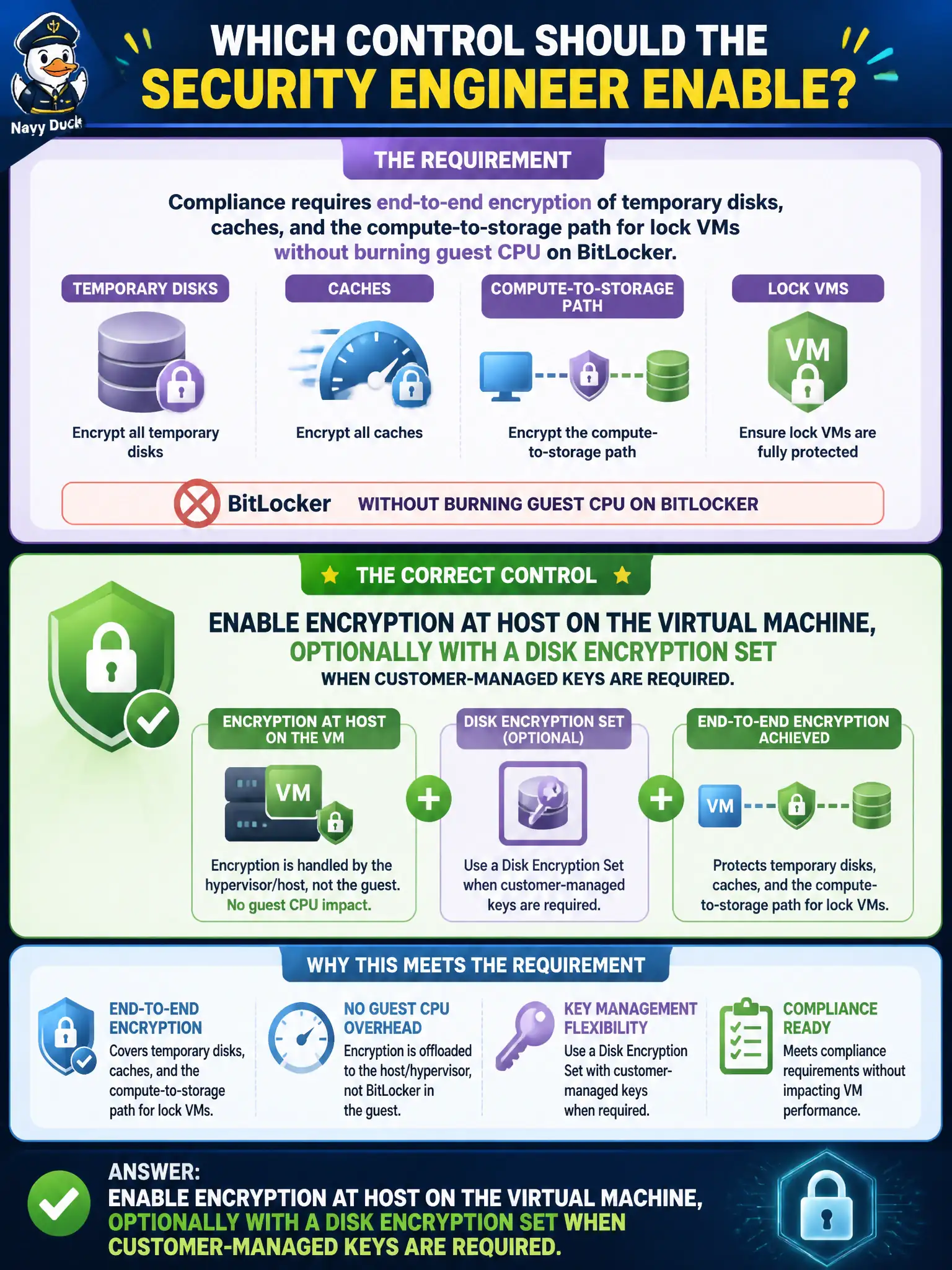 Navy Duck

WHICH CONTROL SHOULD THE SECURITY ENGINEER ENABLE?

THE REQUIREMENT

Compliance requires end-to-end encryption of temporary disks, caches, and the compute-to-storage path for lock VMs without burning guest CPU on BitLocker.

TEMPORARY DISKS
Encrypt all temporary disks

CACHES
Encrypt all caches

COMPUTE-TO-STORAGE PATH
Encrypt the compute-to-storage path

LOCK VMS
VM
Ensure lock VMs are fully protected

BitLocker WITHOUT BURNING GUEST CPU ON BITLOCKER

THE CORRECT CONTROL

ENABLE ENCRYPTION AT HOST ON THE VIRTUAL MACHINE, OPTIONALLY WITH A DISK ENCRYPTION SET WHEN CUSTOMER-MANAGED KEYS ARE REQUIRED.

ENCRYPTION AT HOST ON THE VM
VM
Encryption is handled by the hypervisor/host, not the guest. No guest CPU impact.

DISK ENCRYPTION SET (OPTIONAL)
Use a Disk Encryption Set when customer-managed keys are required.

END-TO-END ENCRYPTION ACHIEVED
VM
Protects temporary disks, caches, and the compute-to-storage path for lock VMs.

WHY THIS MEETS THE REQUIREMENT

END-TO-END ENCRYPTION
Covers temporary disks, caches, and the compute-to-storage path for lock VMs.

NO GUEST CPU OVERHEAD
Encryption is offloaded to the host/hypervisor, not BitLocker in the guest.

KEY MANAGEMENT FLEXIBILITY
Use a Disk Encryption Set with customer-managed keys when required.

COMPLIANCE READY
Meets compliance requirements without impacting VM performance.

ANSWER:
ENABLE ENCRYPTION AT HOST ON THE VIRTUAL MACHINE, OPTIONALLY WITH A DISK ENCRYPTION SET WHEN CUSTOMER-MANAGED KEYS ARE REQUIRED.