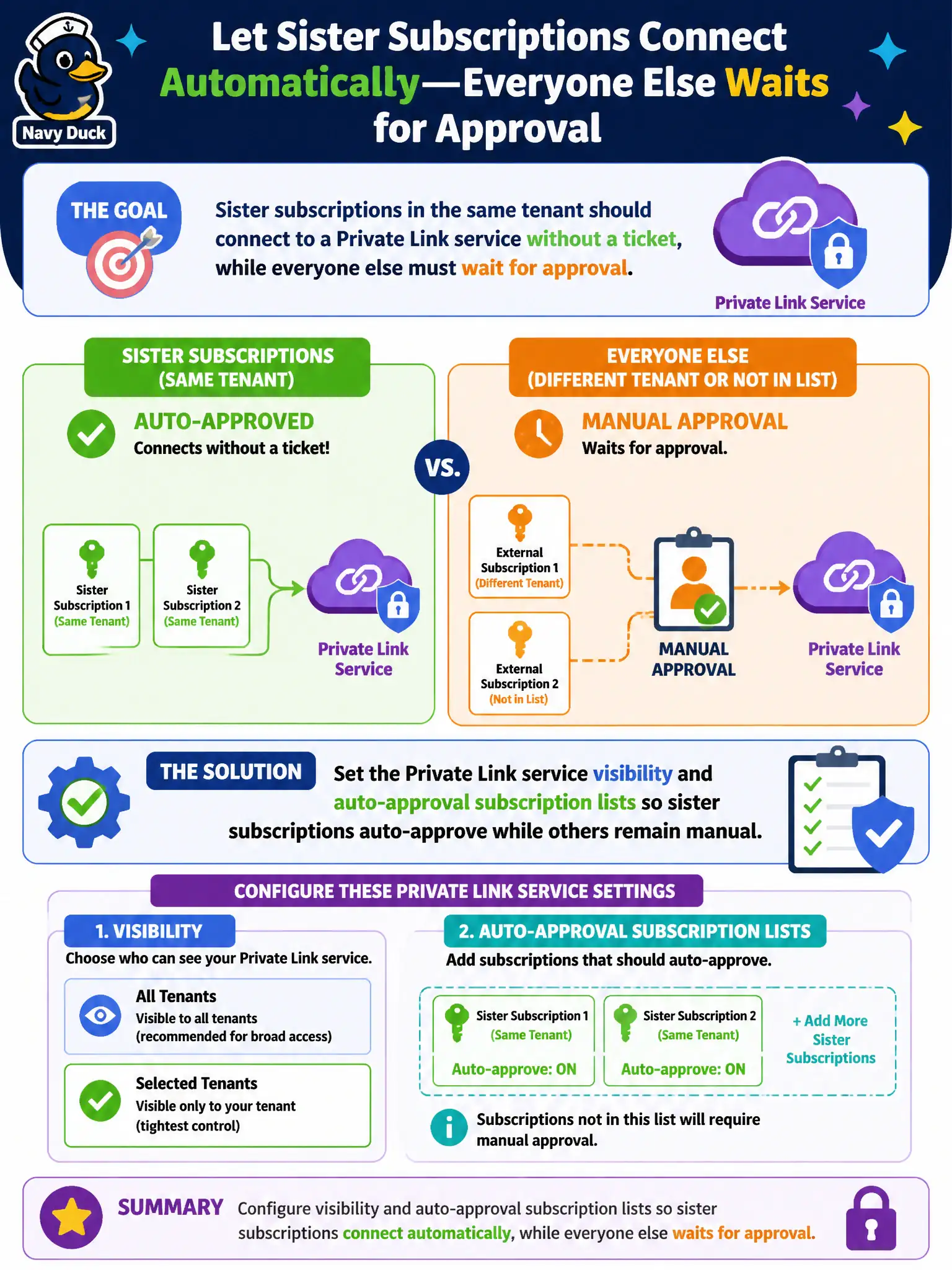 Navy Duck

Let Sister Subscriptions Connect Automatically—Everyone Else Waits for Approval

THE GOAL

Sister subscriptions in the same tenant should connect to a Private Link service without a ticket, while everyone else must wait for approval.

Private Link Service

SISTER SUBSCRIPTIONS (SAME TENANT)

AUTO-APPROVED
Connects without a ticket!

Sister Subscription 1 (Same Tenant)

Sister Subscription 2 (Same Tenant)

Private Link Service

VS.

EVERYONE ELSE (DIFFERENT TENANT OR NOT IN LIST)

MANUAL APPROVAL
Waits for approval.

External Subscription 1 (Different Tenant)

External Subscription 2 (Not in List)

MANUAL APPROVAL

Private Link Service

THE SOLUTION

Set the Private Link service visibility and auto-approval subscription lists so sister subscriptions auto-approve while others remain manual.

CONFIGURE THESE PRIVATE LINK SERVICE SETTINGS

1. VISIBILITY
Choose who can see your Private Link service.

All Tenants
Visible to all tenants (recommended for broad access)

Selected Tenants
Visible only to your tenant (tightest control)

2. AUTO-APPROVAL SUBSCRIPTION LISTS
Add subscriptions that should auto-approve.

Sister Subscription 1 (Same Tenant)
Auto-approve: ON

Sister Subscription 2 (Same Tenant)
Auto-approve: ON

+ Add More Sister Subscriptions

Subscriptions not in this list will require manual approval.

SUMMARY Configure visibility and auto-approval subscription lists so sister subscriptions connect automatically, while everyone else waits for approval.