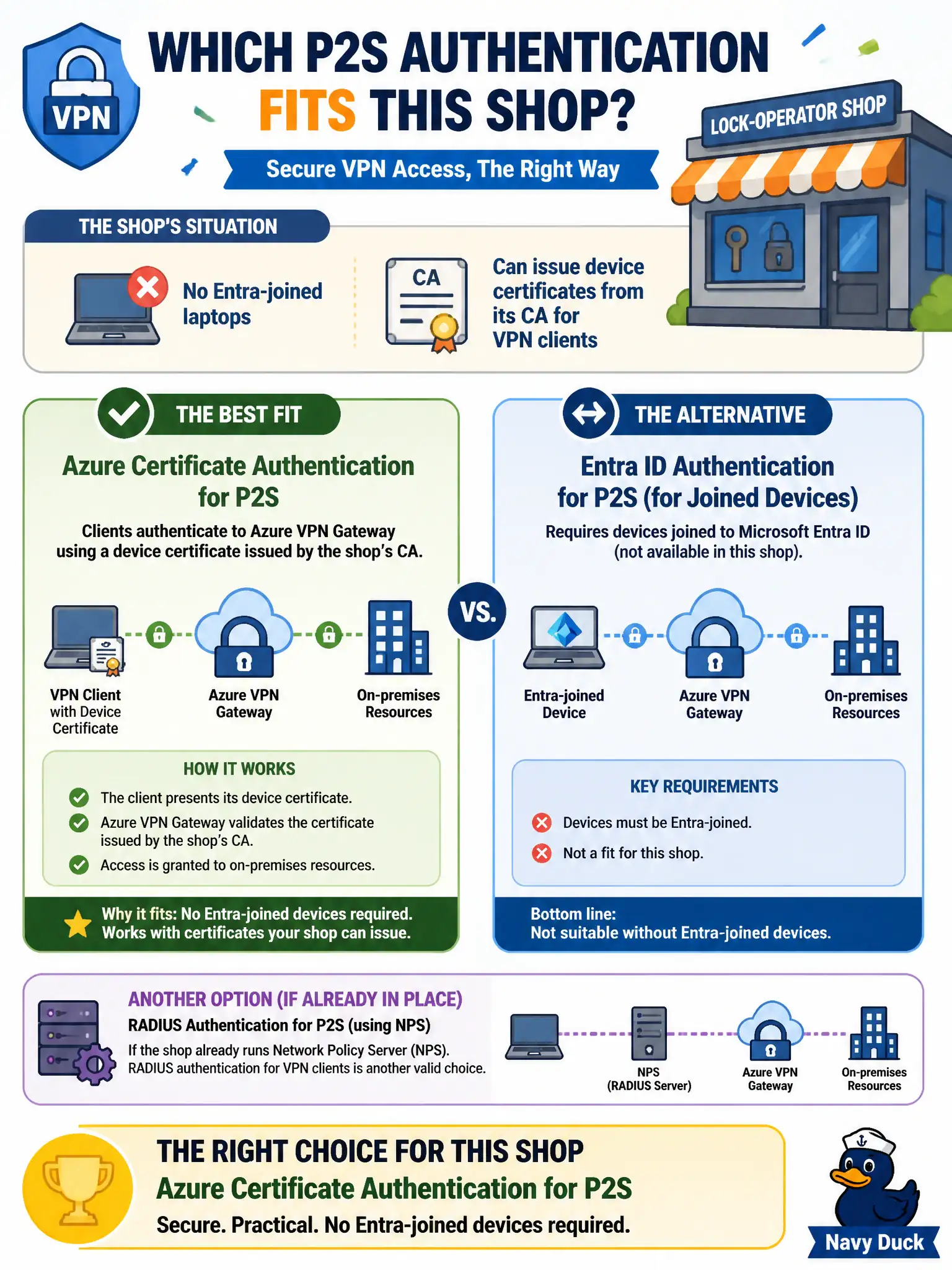 VPN

WHICH P2S AUTHENTICATION FITS THIS SHOP?

Secure VPN Access, The Right Way

LOCK-OPERATOR SHOP

THE SHOP'S SITUATION

No Entra-joined laptops

CA

Can issue device certificates from its CA for VPN clients

THE BEST FIT

Azure Certificate Authentication for P2S

Clients authenticate to Azure VPN Gateway using a device certificate issued by the shop's CA.

VPN Client with Device Certificate

Azure VPN Gateway

On-premises Resources

HOW IT WORKS

The client presents its device certificate.

Azure VPN Gateway validates the certificate issued by the shop's CA.

Access is granted to on-premises resources.

Why it fits: No Entra-joined devices required. Works with certificates your shop can issue.

VS.

THE ALTERNATIVE

Entra ID Authentication for P2S (for Joined Devices)

Requires devices joined to Microsoft Entra ID (not available in this shop).

Entra-joined Device

Azure VPN Gateway

On-premises Resources

KEY REQUIREMENTS

Devices must be Entra-joined.

Not a fit for this shop.

Bottom line:
Not suitable without Entra-joined devices.

ANOTHER OPTION (IF ALREADY IN PLACE)

RADIUS Authentication for P2S (using NPS)

If the shop already runs Network Policy Server (NPS). RADIUS authentication for VPN clients is another valid choice.

NPS (RADIUS Server)

Azure VPN Gateway

On-premises Resources

THE RIGHT CHOICE FOR THIS SHOP

Azure Certificate Authentication for P2S

Secure. Practical. No Entra-joined devices required.

Navy Duck