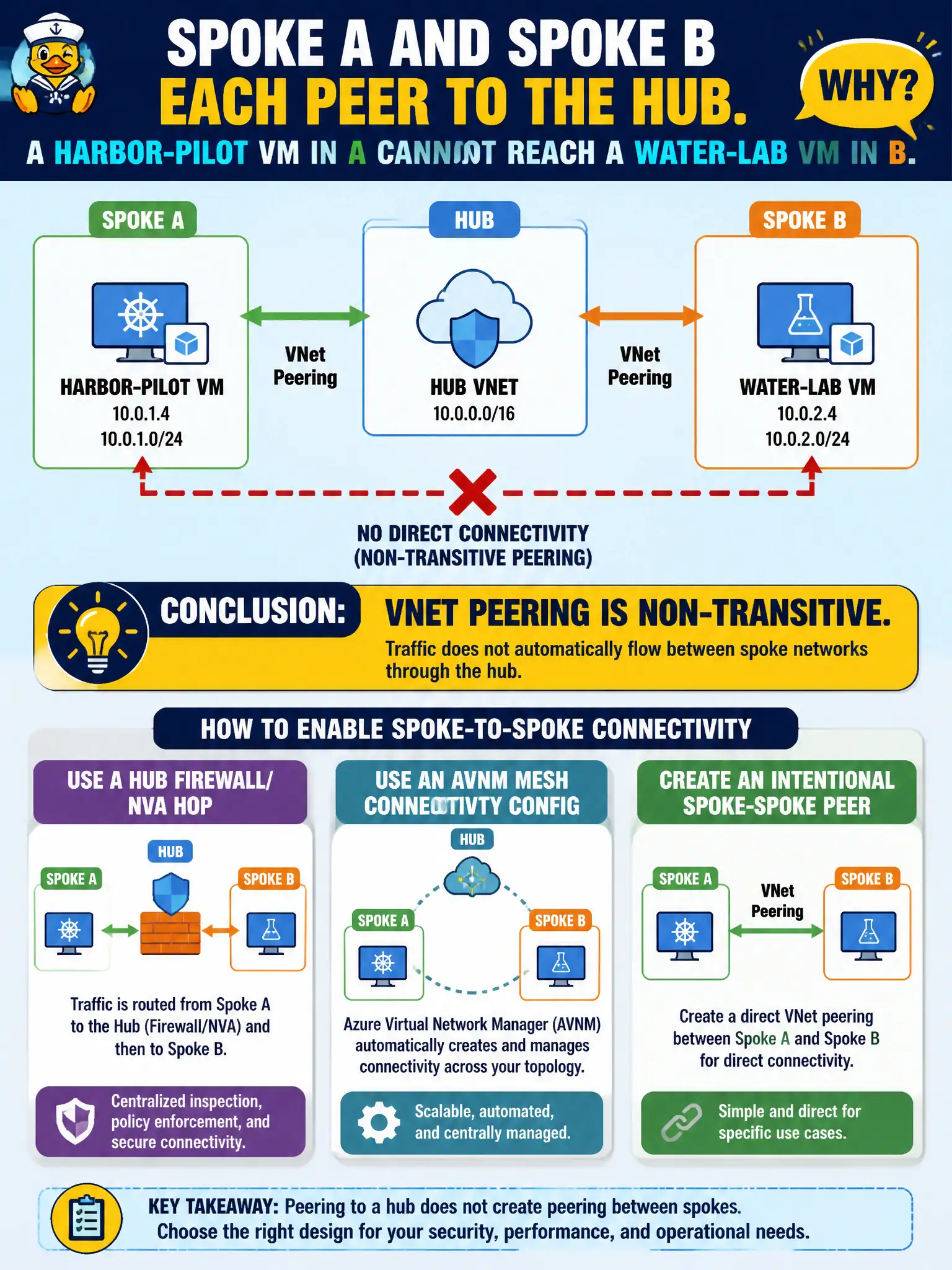 SPOKE A AND SPOKE B EACH PEER TO THE HUB.

WHY?

A HARBOR-PILOT VM IN A CANNOT REACH A WATER-LAB VM IN B.

SPOKE A

HARBOR-PILOT VM
10.0.1.4
10.0.1.0/24

VNet Peering

HUB

HUB VNET
10.0.0.0/16

VNet Peering

SPOKE B

WATER-LAB VM
10.0.2.4
10.0.2.0/24

NO DIRECT CONNECTIVITY
(NON-TRANSITIVE PEERING)

CONCLUSION: VNET PEERING IS NON-TRANSITIVE.
Traffic does not automatically flow between spoke networks through the hub.

HOW TO ENABLE SPOKE-TO-SPOKE CONNECTIVITY

USE A HUB FIREWALL/ NVA HOP

HUB
SPOKE A
SPOKE B

Traffic is routed from Spoke A to the Hub (Firewall/NVA) and then to Spoke B.

Centralized inspection, policy enforcement, and secure connectivity.

USE AN AVNM MESH CONNECTIVTY CONFIG

HUB
SPOKE A
SPOKE B

Azure Virtual Network Manager (AVNM) automatically creates and manages connectivity across your topology.

Scalable, automated, and centrally managed.

CREATE AN INTENTIONAL SPOKE-SPOKE PEER

SPOKE A
VNet Peering
SPOKE B

Create a direct VNet peering between Spoke A and Spoke B for direct connectivity.

Simple and direct for specific use cases.

KEY TAKEAWAY: Peering to a hub does not create peering between spokes.
Choose the right design for your security, performance, and operational needs.