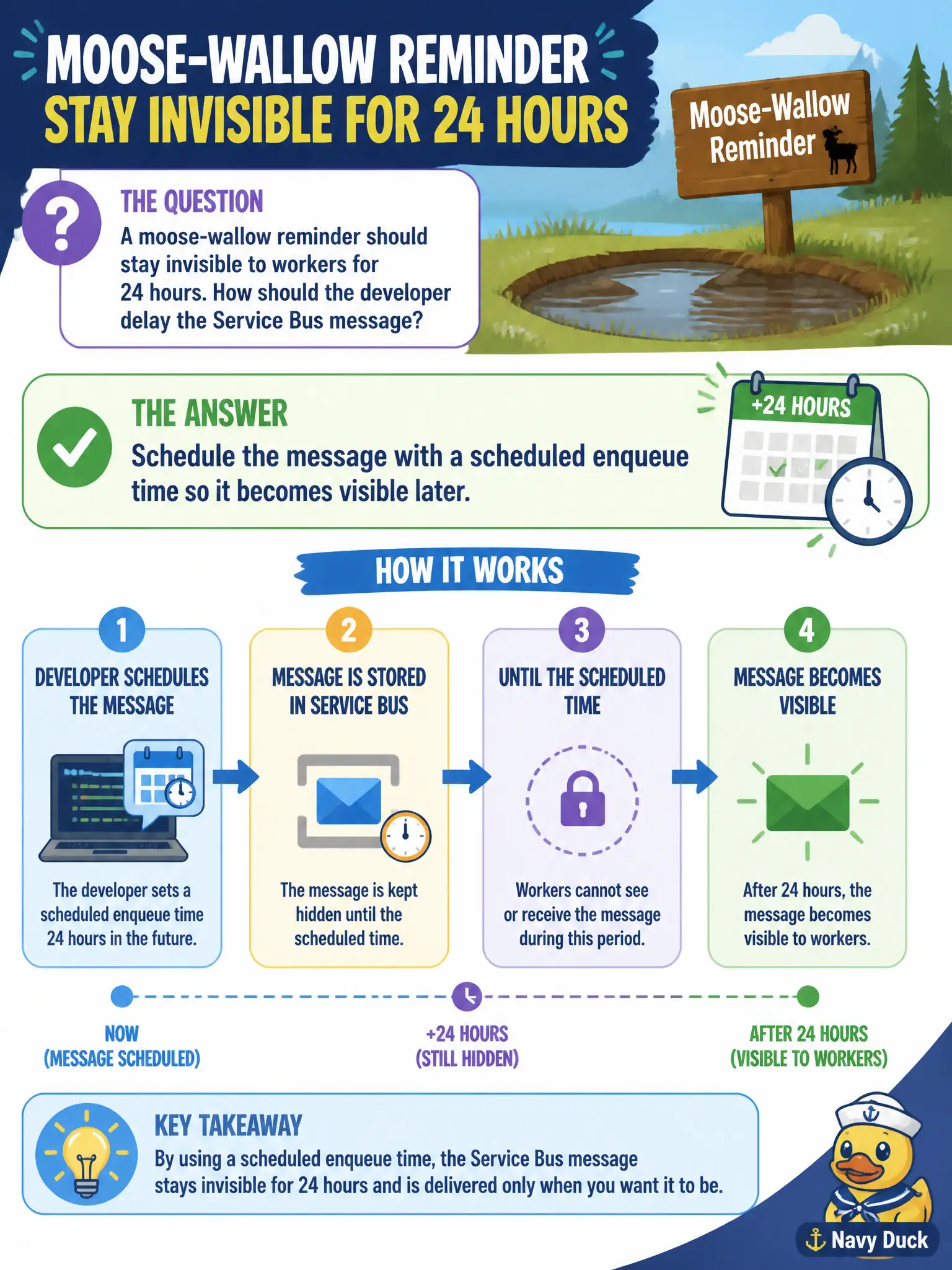 MOOSE-WALLOW REMINDER
STAY INVISIBLE FOR 24 HOURS

Moose-Wallow Reminder

?

THE QUESTION
A moose-wallow reminder should stay invisible to workers for 24 hours. How should the developer delay the Service Bus message?

THE ANSWER
Schedule the message with a scheduled enqueue time so it becomes visible later.

+24 HOURS

HOW IT WORKS

1
DEVELOPER SCHEDULES THE MESSAGE
The developer sets a scheduled enqueue time 24 hours in the future.

2
MESSAGE IS STORED IN SERVICE BUS
The message is kept hidden until the scheduled time.

3
UNTIL THE SCHEDULED TIME
Workers cannot see or receive the message during this period.

4
MESSAGE BECOMES VISIBLE
After 24 hours, the message becomes visible to workers.

NOW (MESSAGE SCHEDULED)
+24 HOURS (STILL HIDDEN)
AFTER 24 HOURS (VISIBLE TO WORKERS)

KEY TAKEAWAY
By using a scheduled enqueue time, the Service Bus message stays invisible for 24 hours and is delivered only when you want it to be.

Navy Duck