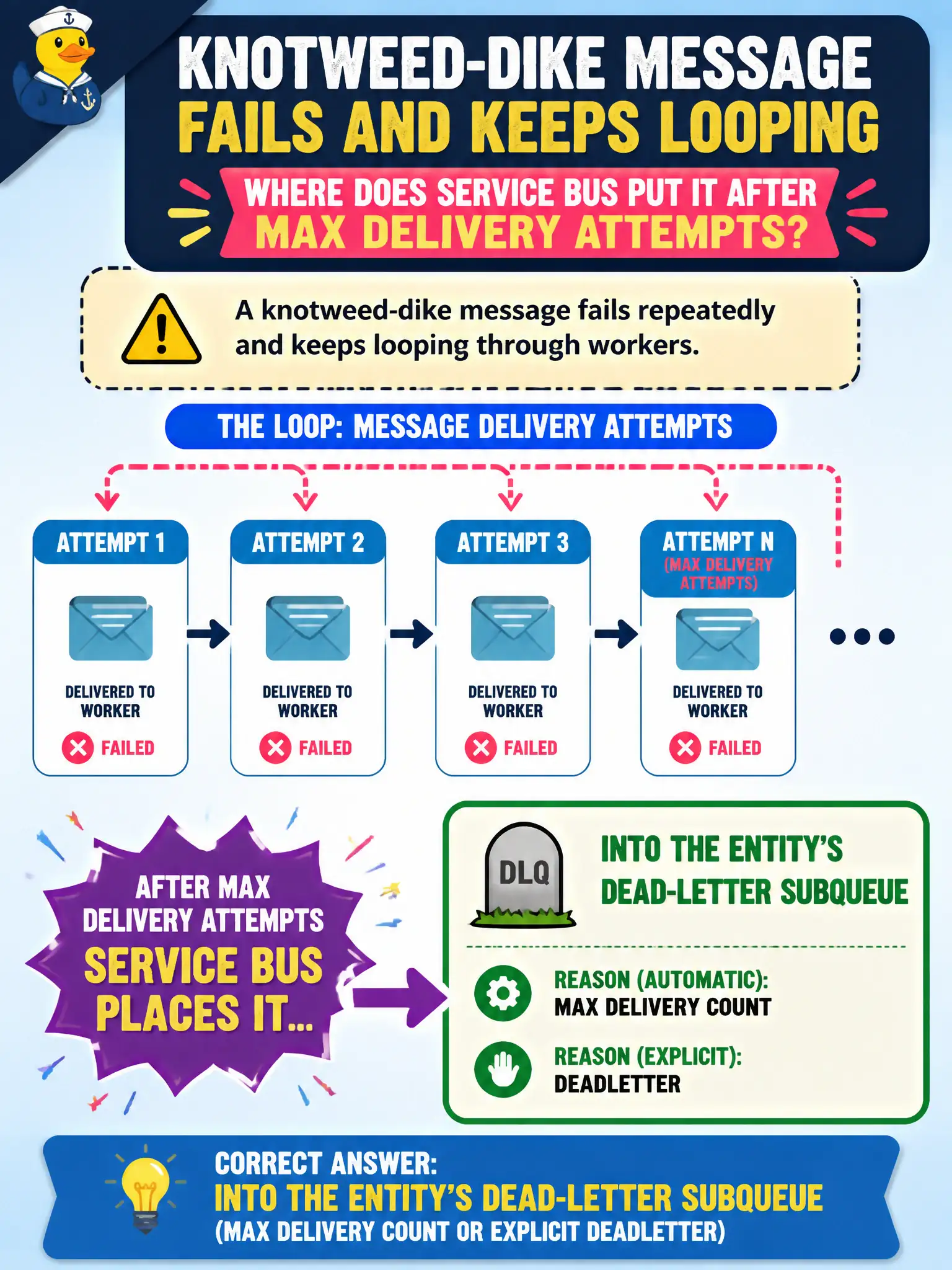 KNOTWEED-DIKE MESSAGE FAILS AND KEEPS LOOPING

WHERE DOES SERVICE BUS PUT IT AFTER MAX DELIVERY ATTEMPTS?

A knotweed-dike message fails repeatedly and keeps looping through workers.

THE LOOP: MESSAGE DELIVERY ATTEMPTS

ATTEMPT 1
DELIVERED TO WORKER
FAILED

ATTEMPT 2
DELIVERED TO WORKER
FAILED

ATTEMPT 3
DELIVERED TO WORKER
FAILED

ATTEMPT N
(MAX DELIVERY ATTEMPTS)
DELIVERED TO WORKER
FAILED

AFTER MAX DELIVERY ATTEMPTS
SERVICE BUS PLACES IT...

DLQ

INTO THE ENTITY'S DEAD-LETTER SUBQUEUE

REASON (AUTOMATIC):
MAX DELIVERY COUNT

REASON (EXPLICIT):
DEADLETTER

CORRECT ANSWER:
INTO THE ENTITY'S DEAD-LETTER SUBQUEUE
(MAX DELIVERY COUNT OR EXPLICIT DEADLETTER)